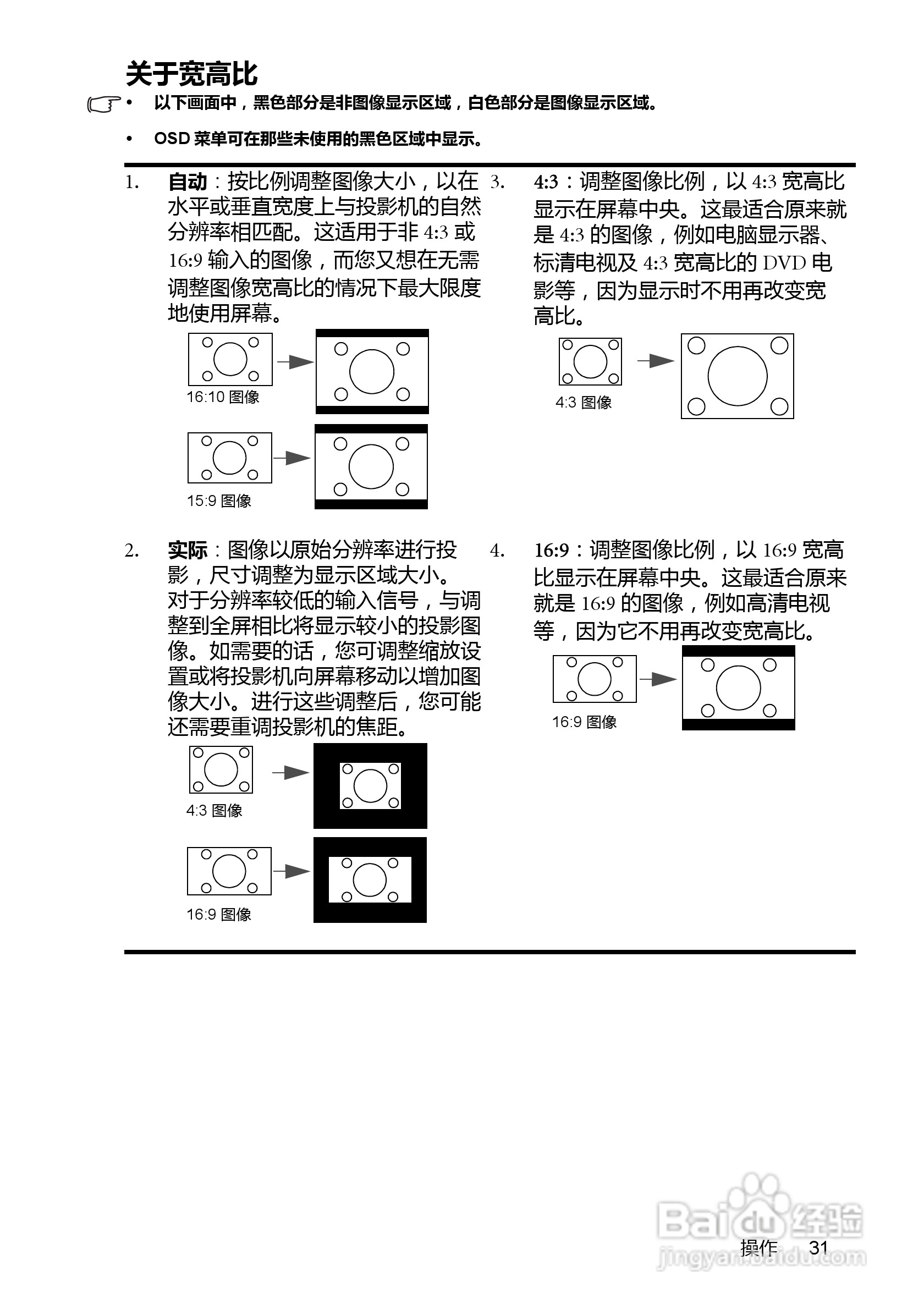 关于宽高比

• 以下画面中，黑色部分是非图像显示区域，白色部分是图像显示区域。

• OSD 菜单可在那些未使用的黑色区域中显示。

1. 自动：按比例调整图像大小，以在水平或垂直宽度上与投影机的自然分辨率相匹配。这适用于非 4:3 或 16:9 输入的图像，而您又想在无需调整图像宽高比的情况下最大限度地使用屏幕。

16:10 图像

15:9 图像

2. 实际：图像以原始分辨率进行投影，尺寸调整为显示区域大小。对于分辨率较低的输入信号，与调整到全屏相比将显示较小的投影图像。如需要的话，您可调整缩放设置或将投影机向屏幕移动以增加图像大小。进行这些调整后，您可能还需要重调投影机的焦距。

4:3 图像

16:9 图像

3. 4:3：调整图像比例，以 4:3 宽高比显示在屏幕中央。这最适合原来就是 4:3 的图像，例如电脑显示器、标清电视及 4:3 宽高比的 DVD 电影等，因为显示时不用再改变宽高比。

4:3 图像

4. 16:9：调整图像比例，以 16:9 宽高比显示在屏幕中央。这最适合原来就是 16:9 的图像，例如高清电视等，因为它不用再改变宽高比。

16:9 图像

Baidu 经验
jingyan.baidu.com

操作 31