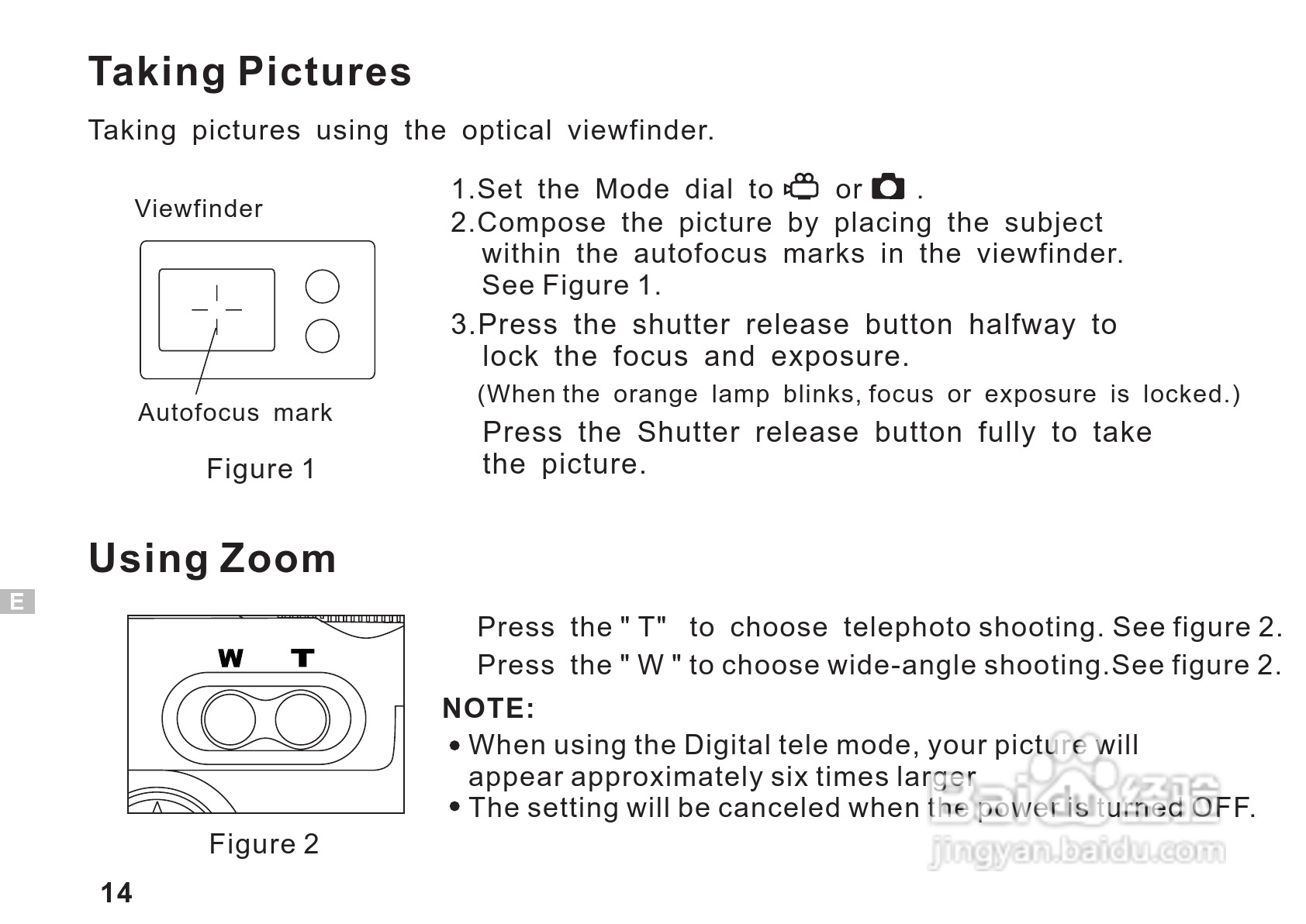 Taking Pictures

Taking pictures using the optical viewfinder.

Viewfinder

Autofocus mark

Figure 1

1.Set the Mode dial to or .
2.Compose the picture by placing the subject within the autofocus marks in the viewfinder. See Figure 1.
3.Press the shutter release button halfway to lock the focus and exposure.
(When the orange lamp blinks, focus or exposure is locked.)
Press the Shutter release button fully to take the picture.

Using Zoom

E

W T

Figure 2

Press the " T" to choose telephoto shooting. See figure 2.
Press the " W " to choose wide-angle shooting.See figure 2.

NOTE:
• When using the Digital tele mode, your picture will appear approximately six times larger
• The setting will be canceled when the power is turned OFF.

Baidu 经验
jingyan.baidu.com

14