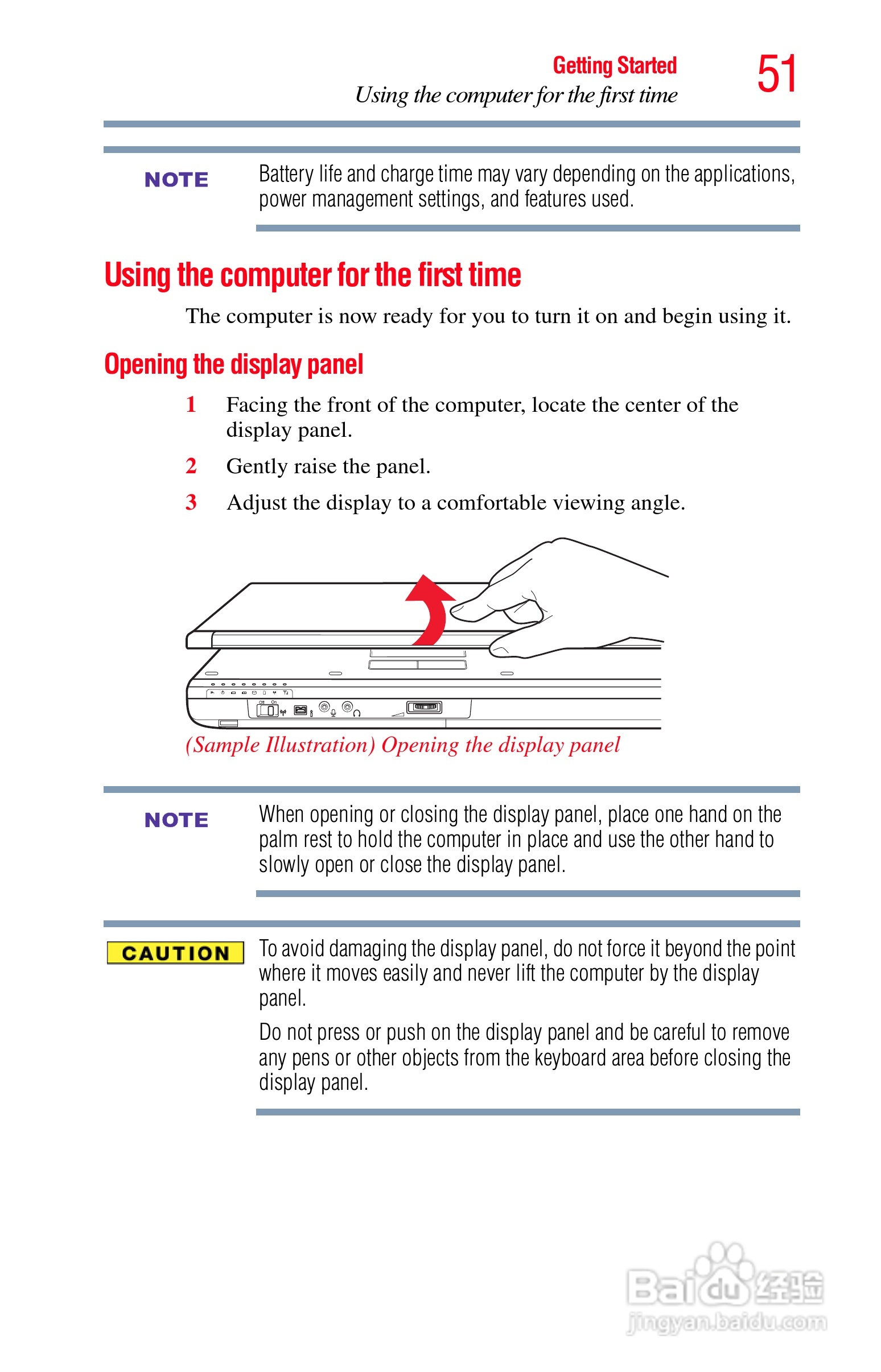 Getting Started
Using the computer for the first time

51

NOTE

Battery life and charge time may vary depending on the applications, power management settings, and features used.

Using the computer for the first time

The computer is now ready for you to turn it on and begin using it.

Opening the display panel

1 Facing the front of the computer, locate the center of the display panel.

2 Gently raise the panel.

3 Adjust the display to a comfortable viewing angle.

(Sample Illustration) Opening the display panel

NOTE

When opening or closing the display panel, place one hand on the palm rest to hold the computer in place and use the other hand to slowly open or close the display panel.

CAUTION

To avoid damaging the display panel, do not force it beyond the point where it moves easily and never lift the computer by the display panel.

Do not press or push on the display panel and be careful to remove any pens or other objects from the keyboard area before closing the display panel.

Baidu经验
jingyan.baidu.com