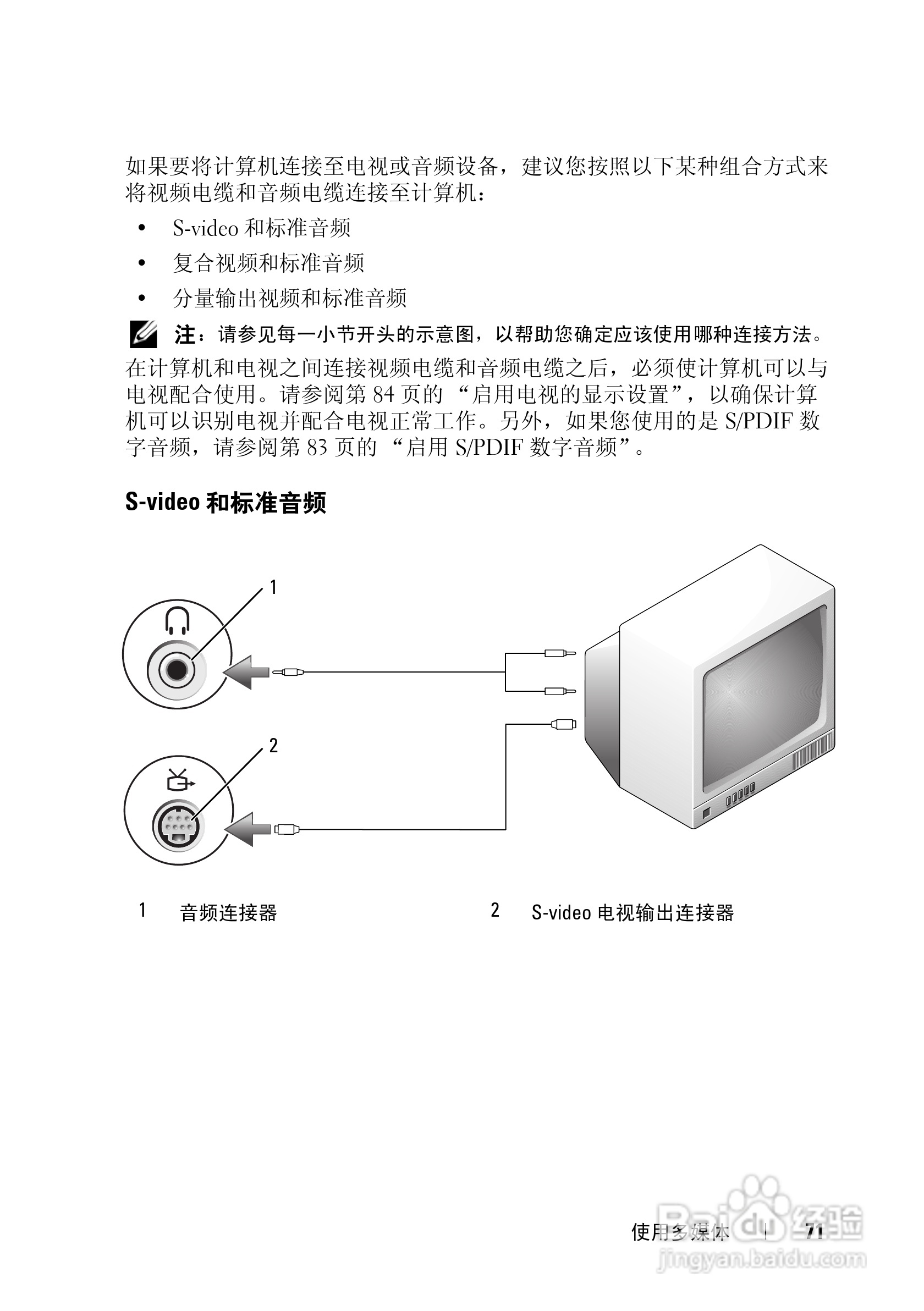 如果要将计算机连接至电视或音频设备，建议您按照以下某种组合方式来将视频电缆和音频电缆连接至计算机：

• S-video 和标准音频
• 复合视频和标准音频
• 分量输出视频和标准音频

注：请参见每一小节开头的示意图，以帮助您确定应该使用哪种连接方法。

在计算机和电视之间连接视频电缆和音频电缆之后，必须使计算机可以与电视配合使用。请参阅第 84 页的 “启用电视的显示设置”，以确保计算机可以识别电视并配合电视正常工作。另外，如果您使用的是 S/PDIF 数字音频，请参阅第 83 页的 “启用 S/PDIF 数字音频”。

S-video 和标准音频

1
2

1 音频连接器
2 S-video 电视输出连接器

使用多媒体 | 71

Baidu 经验
jingyan.baidu.com