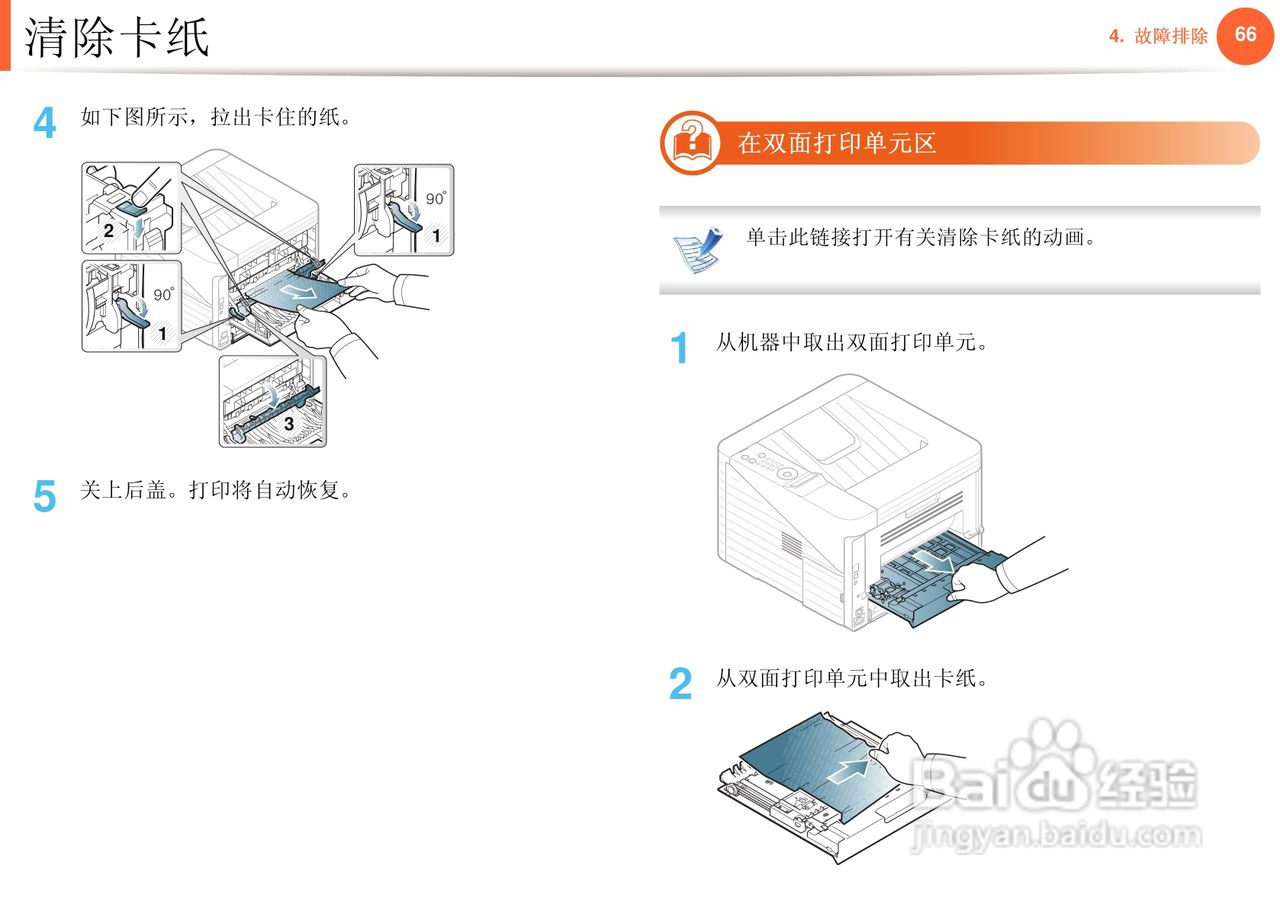 清除卡纸

4. 故障排除 66

4 如下图所示，拉出卡住的纸。

2

90°

1

90°

1

3

5 关上后盖。打印将自动恢复。

在双面打印单元区

单击此链接打开有关清除卡纸的动画。

1 从机器中取出双面打印单元。

2 从双面打印单元中取出卡纸。

Baidu 经验
jingyan.baidu.com