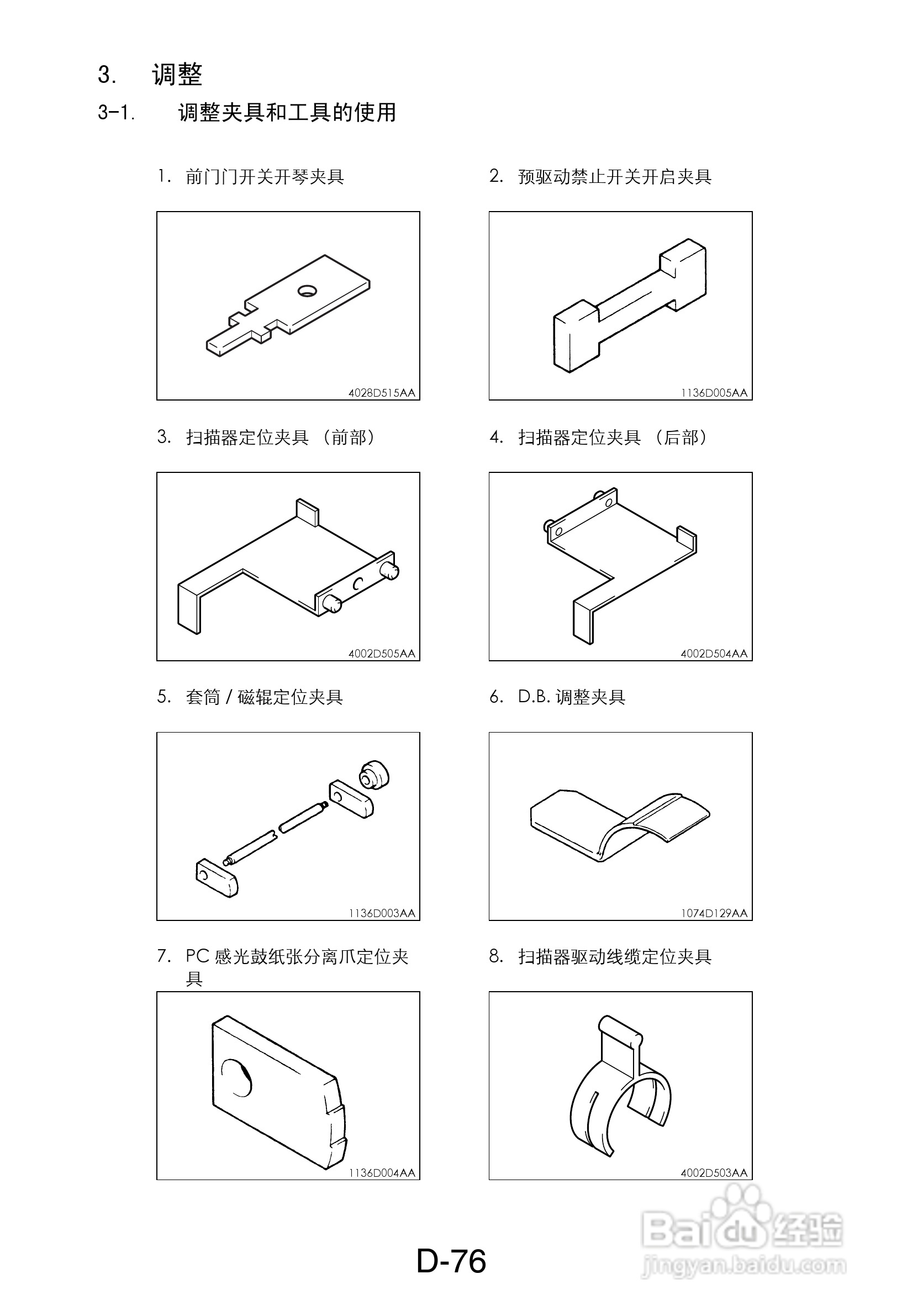 3. 调整

3-1. 调整夹具和工具的使用

1. 前门门开关开琴夹具

4028D515AA

2. 预驱动禁止开关开启夹具

1136D005AA

3. 扫描器定位夹具 （前部）

4002D505AA

4. 扫描器定位夹具 （后部）

4002D504AA

5. 套筒 / 磁辊定位夹具

1136D003AA

6. D.B. 调整夹具

1074D129AA

7. PC 感光鼓纸张分离爪定位夹具

1136D004AA

8. 扫描器驱动线缆定位夹具

4002D503AA

D-76

Baidu 经验
jingyan.baidu.com