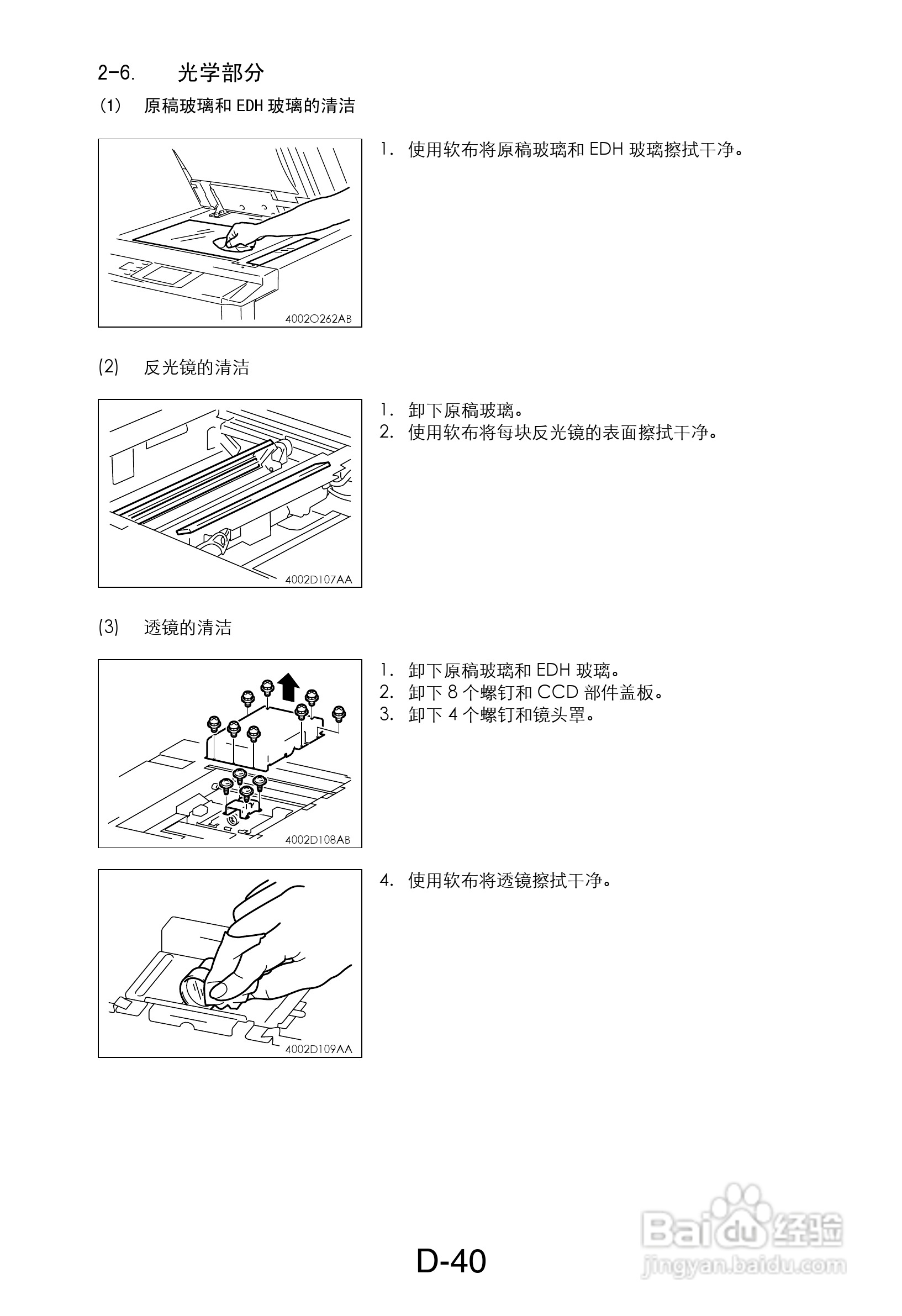 2-6. 光学部分

(1) 原稿玻璃和 EDH 玻璃的清洁

4002O262AB

1. 使用软布将原稿玻璃和 EDH 玻璃擦拭干净。

(2) 反光镜的清洁

4002D107AA

1. 卸下原稿玻璃。
2. 使用软布将每块反光镜的表面擦拭干净。

(3) 透镜的清洁

4002D108AB

1. 卸下原稿玻璃和 EDH 玻璃。
2. 卸下 8 个螺钉和 CCD 部件盖板。
3. 卸下 4 个螺钉和镜头罩。

4002D109AA

4. 使用软布将透镜擦拭干净。

D-40

Baidu 经验
jingyan.baidu.com