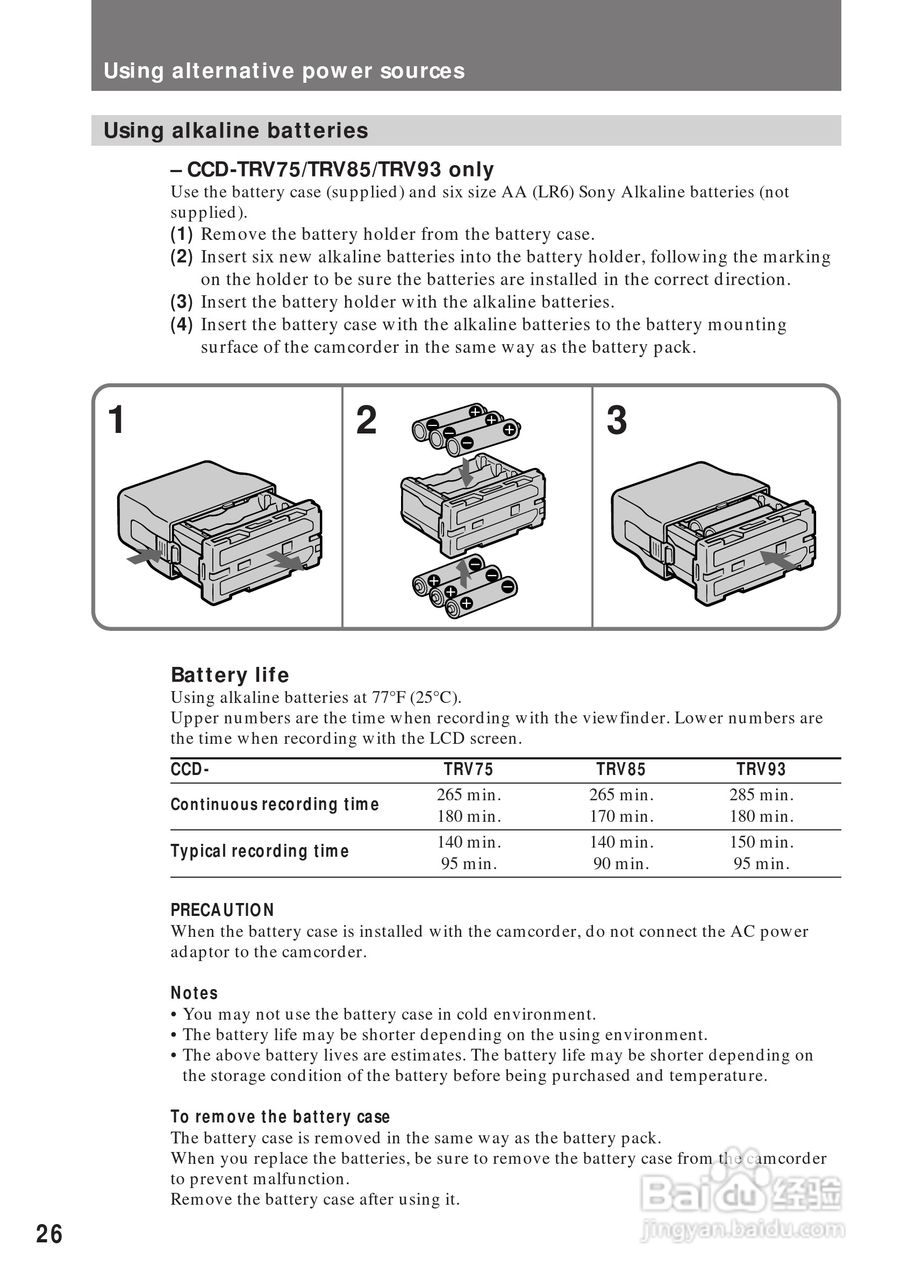 Using alternative power sources

Using alkaline batteries

– CCD-TRV75/TRV85/TRV93 only

Use the battery case (supplied) and six size AA (LR6) Sony Alkaline batteries (not supplied).

(1) Remove the battery holder from the battery case.
(2) Insert six new alkaline batteries into the battery holder, following the marking on the holder to be sure the batteries are installed in the correct direction.
(3) Insert the battery holder with the alkaline batteries.
(4) Insert the battery case with the alkaline batteries to the battery mounting surface of the camcorder in the same way as the battery pack.

1

2

3

Battery life

Using alkaline batteries at 77°F (25°C).
Upper numbers are the time when recording with the viewfinder. Lower numbers are the time when recording with the LCD screen.

| CCD- | TRV75 | TRV85 | TRV93 |
|---|---|---|---|
| Continuous recording time | 265 min. 180 min. | 265 min. 170 min. | 285 min. 180 min. |
| Typical recording time | 140 min. 95 min. | 140 min. 90 min. | 150 min. 95 min. |

PRECAUTION

When the battery case is installed with the camcorder, do not connect the AC power adaptor to the camcorder.

Notes

• You may not use the battery case in cold environment.
• The battery life may be shorter depending on the using environment.
• The above battery lives are estimates. The battery life may be shorter depending on the storage condition of the battery before being purchased and temperature.

To remove the battery case

The battery case is removed in the same way as the battery pack.
When you replace the batteries, be sure to remove the battery case from the camcorder to prevent malfunction.
Remove the battery case after using it.

26

Baidu 经验
jingyan.baidu.com