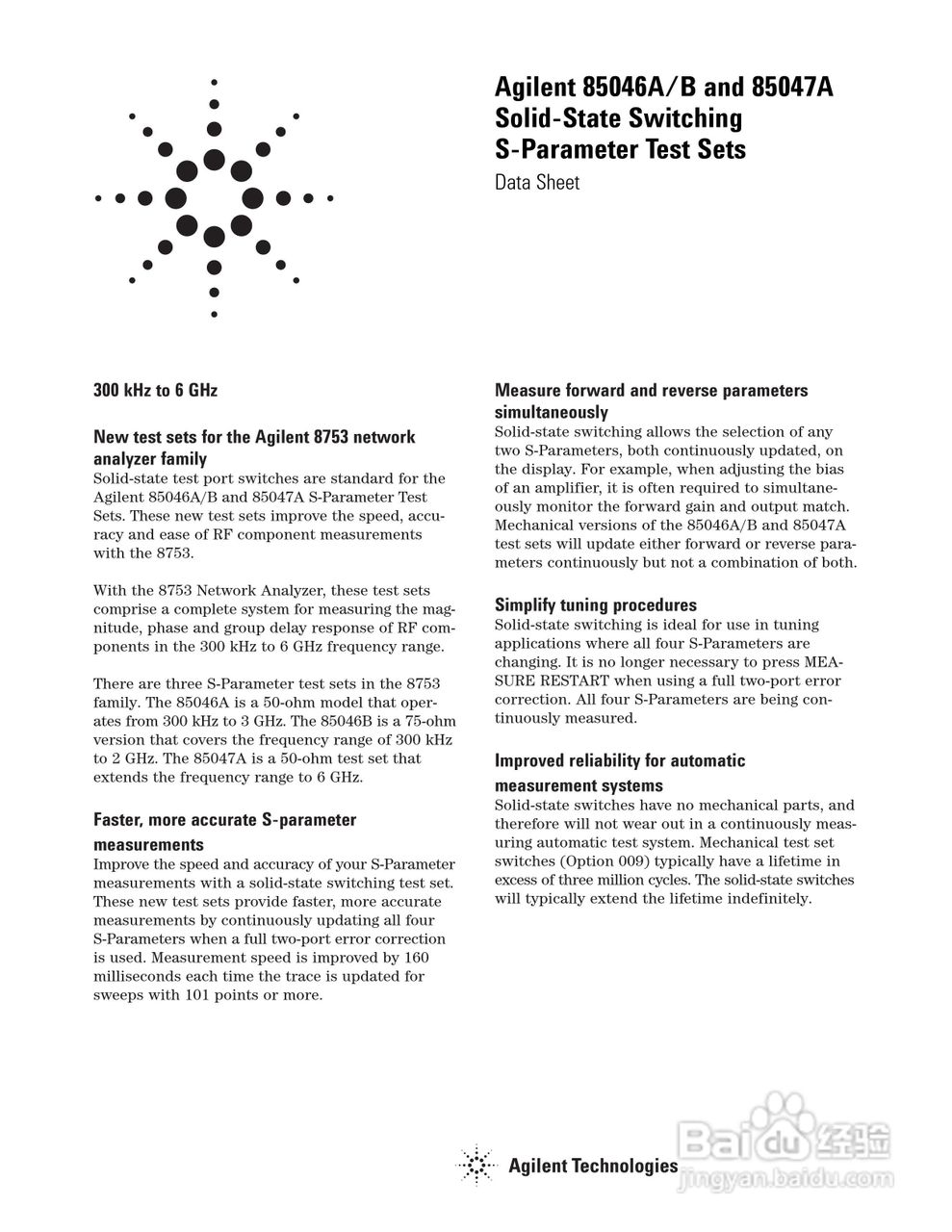 Agilent 85046A/B and 85047A Solid-State Switching S-Parameter Test Sets

Data Sheet

300 kHz to 6 GHz

New test sets for the Agilent 8753 network analyzer family

Solid-state test port switches are standard for the Agilent 85046A/B and 85047A S-Parameter Test Sets. These new test sets improve the speed, accuracy and ease of RF component measurements with the 8753.

With the 8753 Network Analyzer, these test sets comprise a complete system for measuring the magnitude, phase and group delay response of RF components in the 300 kHz to 6 GHz frequency range.

There are three S-Parameter test sets in the 8753 family. The 85046A is a 50-ohm model that operates from 300 kHz to 3 GHz. The 85046B is a 75-ohm version that covers the frequency range of 300 kHz to 2 GHz. The 85047A is a 50-ohm test set that extends the frequency range to 6 GHz.

Faster, more accurate S-parameter measurements

Improve the speed and accuracy of your S-Parameter measurements with a solid-state switching test set. These new test sets provide faster, more accurate measurements by continuously updating all four S-Parameters when a full two-port error correction is used. Measurement speed is improved by 160 milliseconds each time the trace is updated for sweeps with 101 points or more.

Measure forward and reverse parameters simultaneously

Solid-state switching allows the selection of any two S-Parameters, both continuously updated, on the display. For example, when adjusting the bias of an amplifier, it is often required to simultaneously monitor the forward gain and output match. Mechanical versions of the 85046A/B and 85047A test sets will update either forward or reverse parameters continuously but not a combination of both.

Simplify tuning procedures

Solid-state switching is ideal for use in tuning applications where all four S-Parameters are changing. It is no longer necessary to press MEASURE RESTART when using a full two-port error correction. All four S-Parameters are being continuously measured.

Improved reliability for automatic measurement systems

Solid-state switches have no mechanical parts, and therefore will not wear out in a continuously measuring automatic test system. Mechanical test set switches (Option 009) typically have a lifetime in excess of three million cycles. The solid-state switches will typically extend the lifetime indefinitely.

Agilent Technologies

Baidu 经验
jingyan.baidu.com