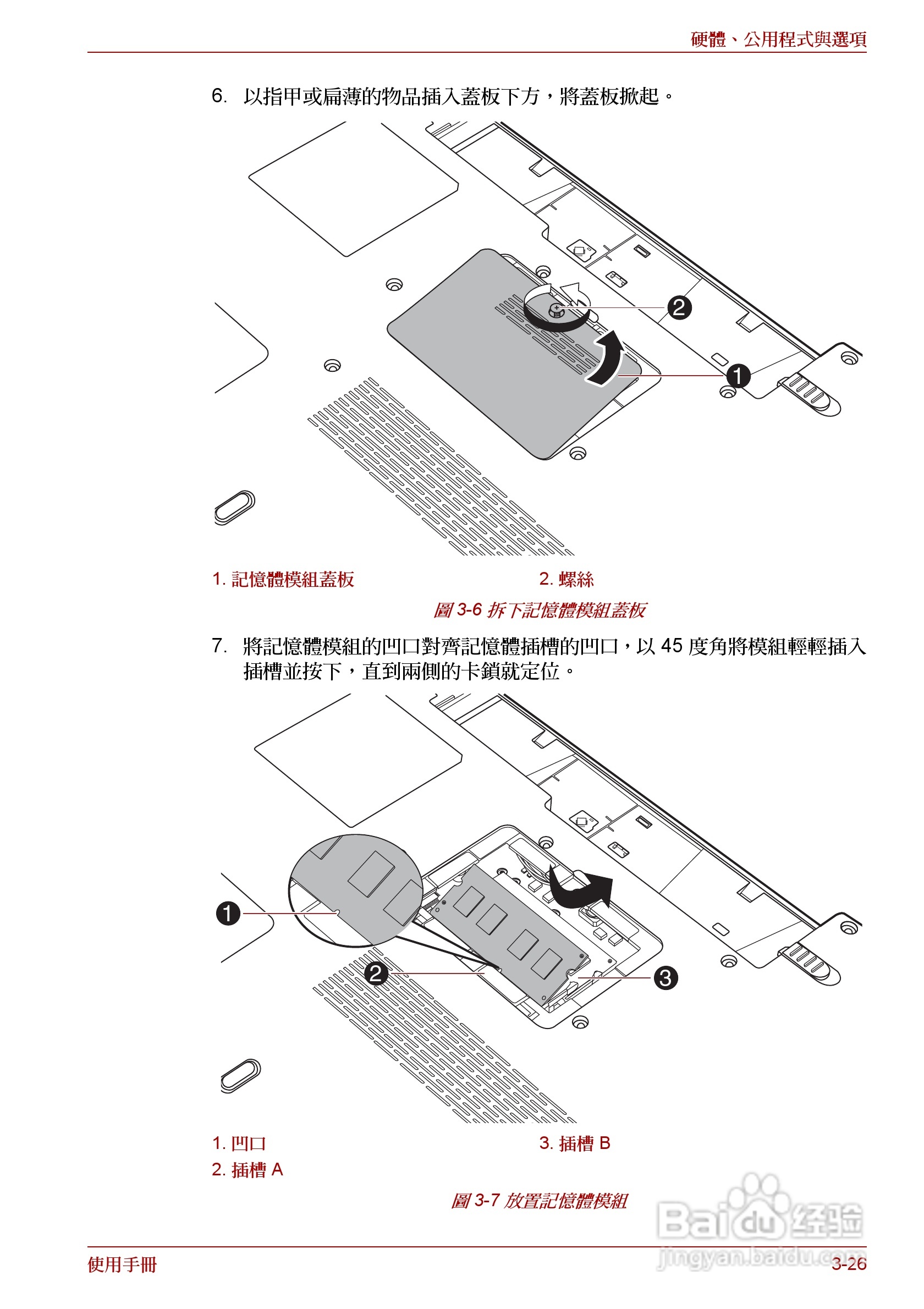 硬體、公用程式與選項

6. 以指甲或扁薄的物品插入蓋板下方，將蓋板掀起。

2

1

1. 記憶體模組蓋板

2. 螺絲

圖 3-6 拆下記憶體模組蓋板

7. 將記憶體模組的凹口對齊記憶體插槽的凹口，以 45 度角將模組輕輕插入插槽並按下，直到兩側的卡鎖就定位。

1

2

3

1. 凹口

2. 插槽 A

3. 插槽 B

圖 3-7 放置記憶體模組

Baidu 经验
jingyan.baidu.com

使用手冊

3-26