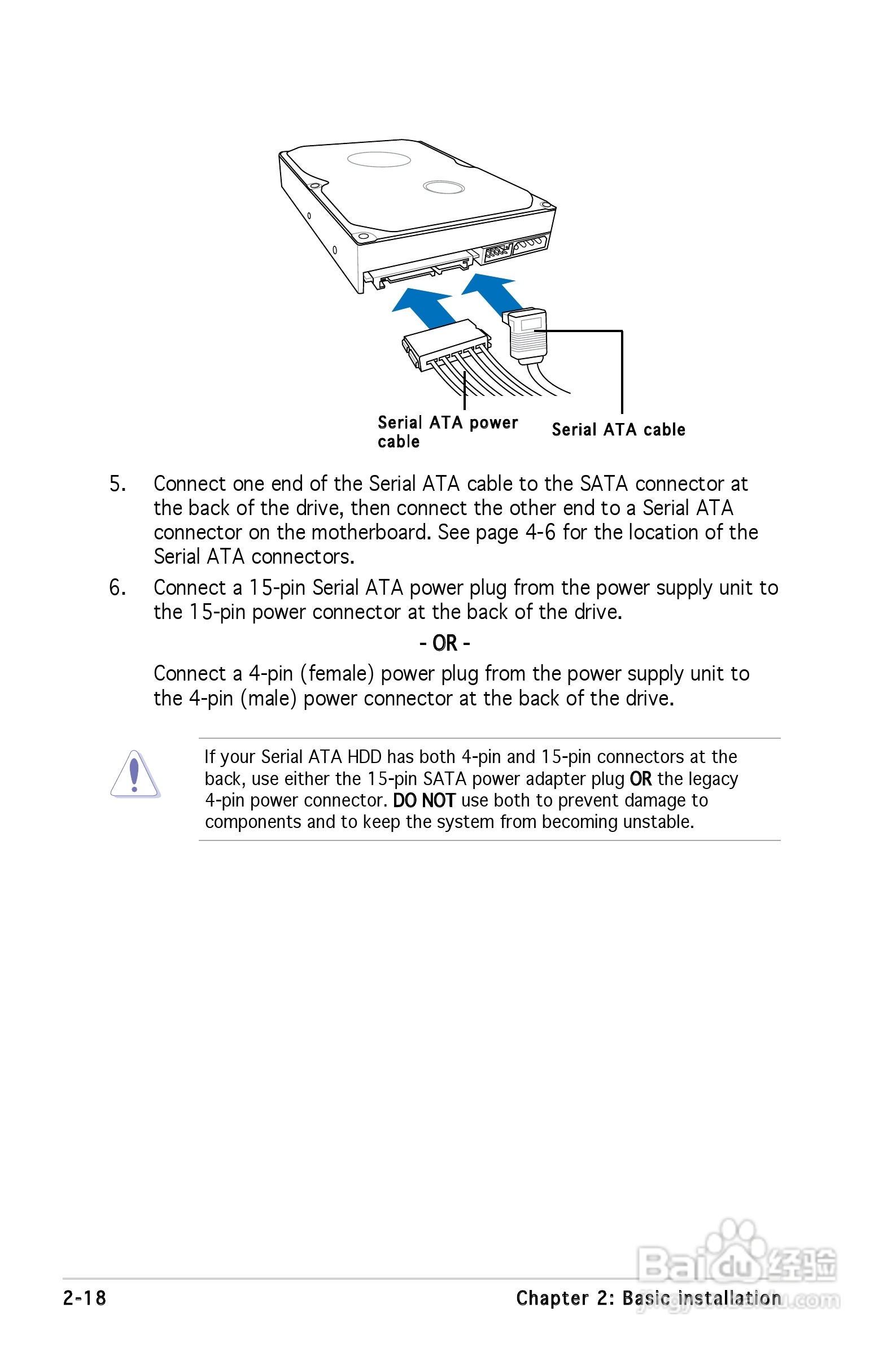 Serial ATA power cable

Serial ATA cable

5. Connect one end of the Serial ATA cable to the SATA connector at the back of the drive, then connect the other end to a Serial ATA connector on the motherboard. See page 4-6 for the location of the Serial ATA connectors.

6. Connect a 15-pin Serial ATA power plug from the power supply unit to the 15-pin power connector at the back of the drive.

- OR -

Connect a 4-pin (female) power plug from the power supply unit to the 4-pin (male) power connector at the back of the drive.

If your Serial ATA HDD has both 4-pin and 15-pin connectors at the back, use either the 15-pin SATA power adapter plug OR the legacy 4-pin power connector. DO NOT use both to prevent damage to components and to keep the system from becoming unstable.

2-18

Chapter 2: Basic installation

Baidu 经验
jingyan.baidu.com