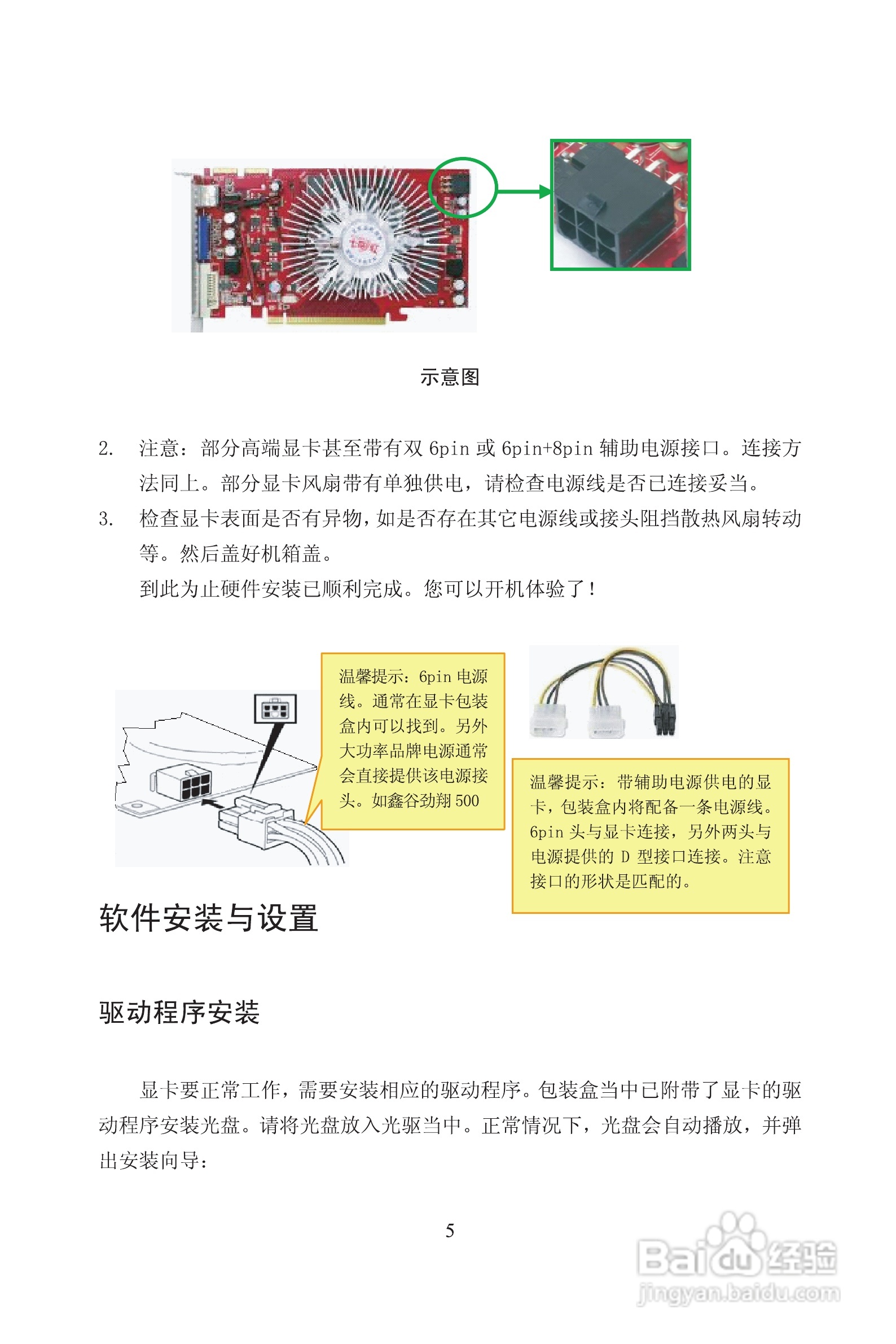 示意图

2. 注意：部分高端显卡甚至带有双 6pin 或 6pin+8pin 辅助电源接口。连接方法同上。部分显卡风扇带有单独供电，请检查电源线是否已连接妥当。

3. 检查显卡表面是否有异物，如是否存在其它电源线或接头阻挡散热风扇转动等。然后盖好机箱盖。

到此为止硬件安装已顺利完成。您可以开机体验了！

温馨提示：6pin 电源线。通常在显卡包装盒内可以找到。另外大功率品牌电源通常会直接提供该电源接头。如鑫谷劲翔 500

温馨提示：带辅助电源供电的显卡，包装盒内将配备一条电源线。6pin 头与显卡连接，另外两头与电源提供的 D 型接口连接。注意接口的形状是匹配的。

软件安装与设置

驱动程序安装

显卡要正常工作，需要安装相应的驱动程序。包装盒当中已附带了显卡的驱动程序安装光盘。请将光盘放入光驱当中。正常情况下，光盘会自动播放，并弹出安装向导：

5

Baidu 经验
jingyan.baidu.com