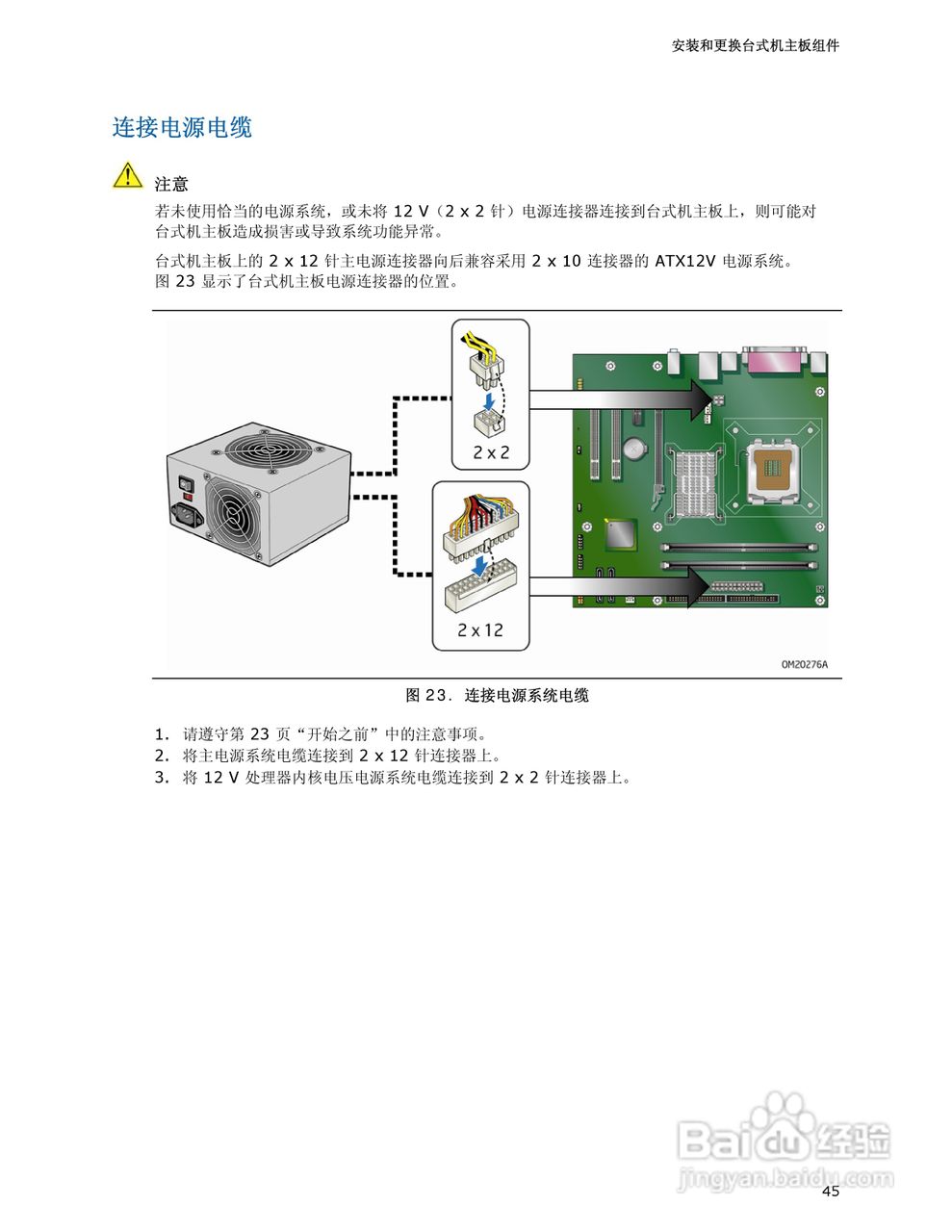 安装和更换台式机主板组件

连接电源电缆

注意

若未使用恰当的电源系统，或未将 12 V（2 x 2 针）电源连接器连接到台式机主板上，则可能对台式机主板造成损害或导致系统功能异常。

台式机主板上的 2 x 12 针主电源连接器向后兼容采用 2 x 10 连接器的 ATX12V 电源系统。图 23 显示了台式机主板电源连接器的位置。

2 x 2

2 x 12

OM20276A

图 23. 连接电源系统电缆

1. 请遵守第 23 页“开始之前”中的注意事项。
2. 将主电源系统电缆连接到 2 x 12 针连接器上。
3. 将 12 V 处理器内核电压电源系统电缆连接到 2 x 2 针连接器上。

Baidu 经验
jingyan.baidu.com

45