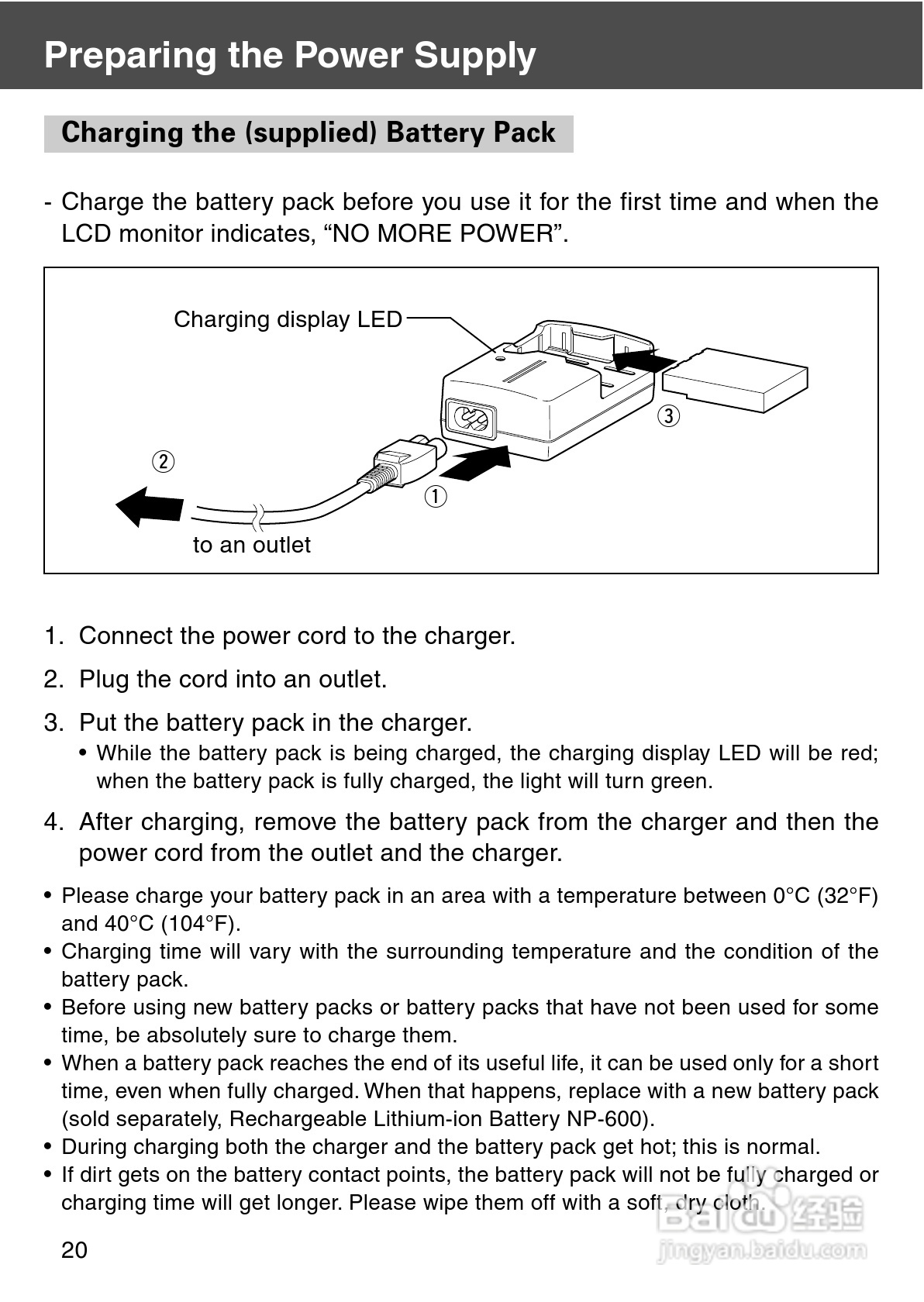 Preparing the Power Supply

Charging the (supplied) Battery Pack

- Charge the battery pack before you use it for the first time and when the LCD monitor indicates, “NO MORE POWER”.

Charging display LED

③

②

①

to an outlet

1. Connect the power cord to the charger.

2. Plug the cord into an outlet.

3. Put the battery pack in the charger.
• While the battery pack is being charged, the charging display LED will be red; when the battery pack is fully charged, the light will turn green.

4. After charging, remove the battery pack from the charger and then the power cord from the outlet and the charger.

• Please charge your battery pack in an area with a temperature between 0°C (32°F) and 40°C (104°F).
• Charging time will vary with the surrounding temperature and the condition of the battery pack.
• Before using new battery packs or battery packs that have not been used for some time, be absolutely sure to charge them.
• When a battery pack reaches the end of its useful life, it can be used only for a short time, even when fully charged. When that happens, replace with a new battery pack (sold separately, Rechargeable Lithium-ion Battery NP-600).
• During charging both the charger and the battery pack get hot; this is normal.
• If dirt gets on the battery contact points, the battery pack will not be fully charged or charging time will get longer. Please wipe them off with a soft, dry cloth.

20

Baidu 经验
jingyan.baidu.com