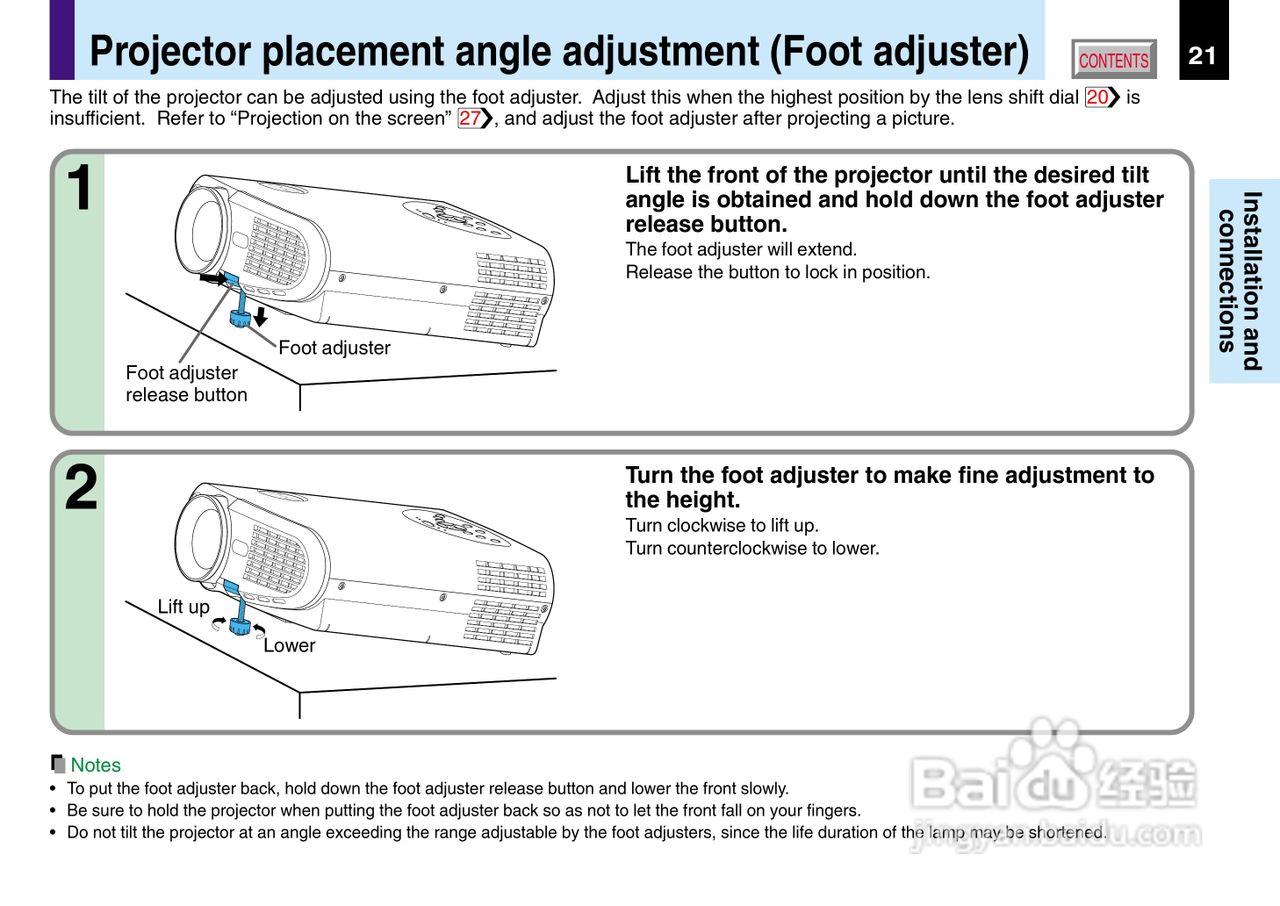 Projector placement angle adjustment (Foot adjuster)

CONTENTS

21

The tilt of the projector can be adjusted using the foot adjuster. Adjust this when the highest position by the lens shift dial 20 is insufficient. Refer to “Projection on the screen” 27, and adjust the foot adjuster after projecting a picture.

Installation and connections

1

Foot adjuster

Foot adjuster release button

Lift the front of the projector until the desired tilt angle is obtained and hold down the foot adjuster release button.

The foot adjuster will extend.
Release the button to lock in position.

2

Lift up

Lower

Turn the foot adjuster to make fine adjustment to the height.

Turn clockwise to lift up.
Turn counterclockwise to lower.

Notes

• To put the foot adjuster back, hold down the foot adjuster release button and lower the front slowly.
• Be sure to hold the projector when putting the foot adjuster back so as not to let the front fall on your fingers.
• Do not tilt the projector at an angle exceeding the range adjustable by the foot adjusters, since the life duration of the lamp may be shortened.

Baidu 经验
jingyan.baidu.com