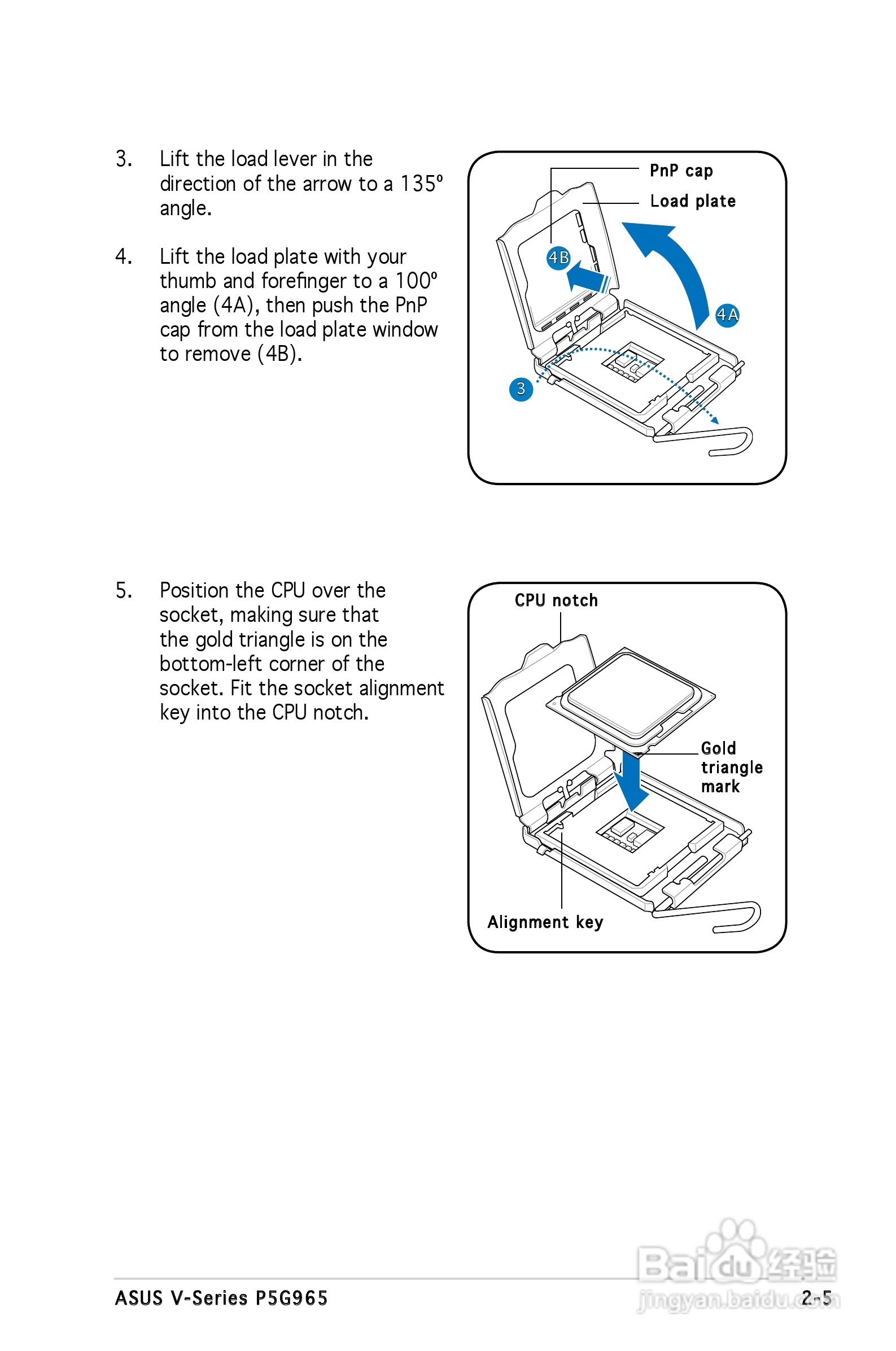 3. Lift the load lever in the direction of the arrow to a 135º angle.

4. Lift the load plate with your thumb and forefinger to a 100º angle (4A), then push the PnP cap from the load plate window to remove (4B).

PnP cap
Load plate
4B
4A
3

5. Position the CPU over the socket, making sure that the gold triangle is on the bottom-left corner of the socket. Fit the socket alignment key into the CPU notch.

CPU notch
Gold triangle mark
Alignment key

ASUS V-Series P5G965
2-5

Baidu经验
jingyan.baidu.com