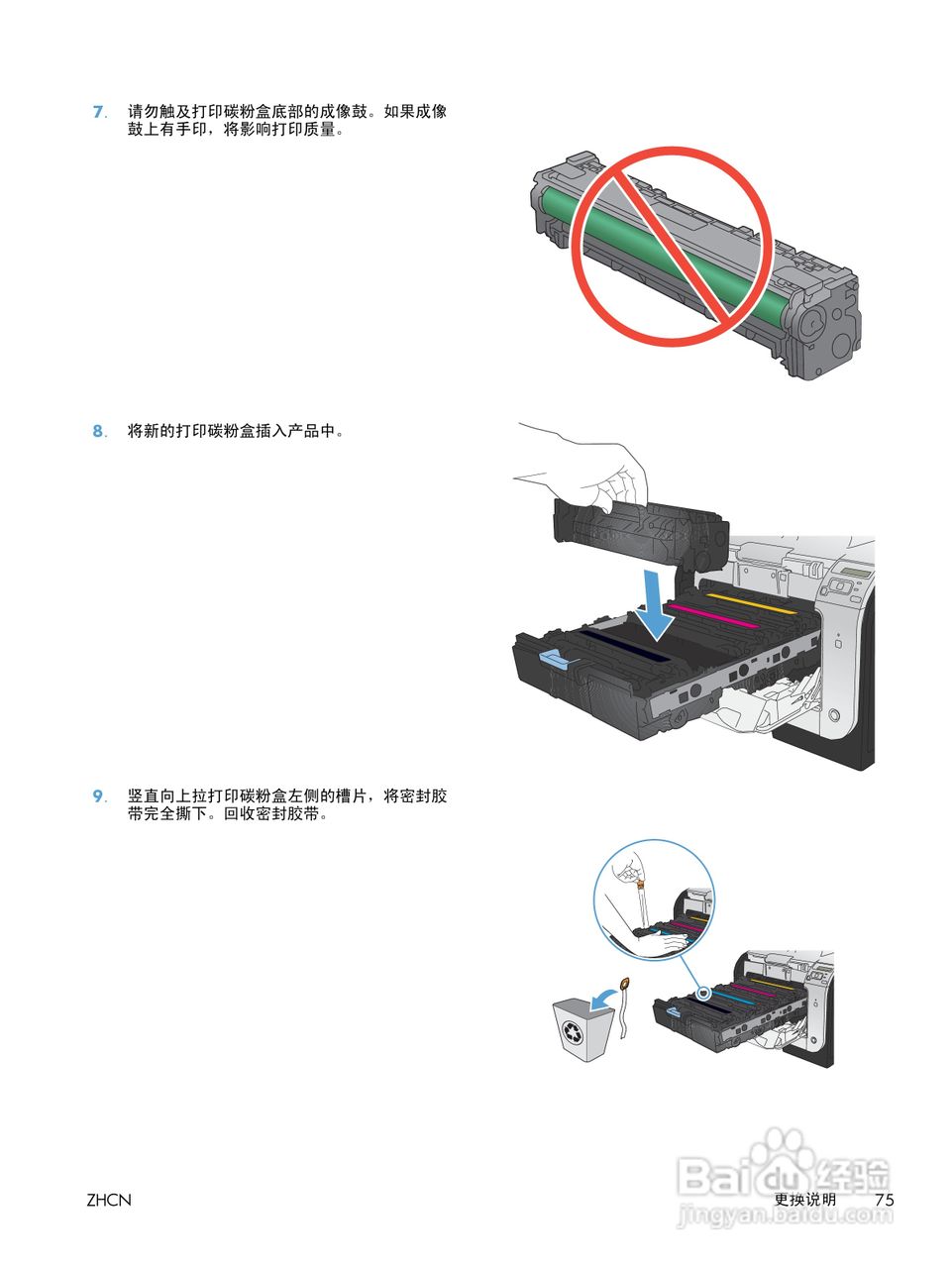 7. 请勿触及打印碳粉盒底部的成像鼓。如果成像鼓上有手印，将影响打印质量。

8. 将新的打印碳粉盒插入产品中。

9. 竖直向上拉打印碳粉盒左侧的槽片，将密封胶带完全撕下。回收密封胶带。

ZHCN

更换说明 75

Baidu 经验
jingyan.baidu.com