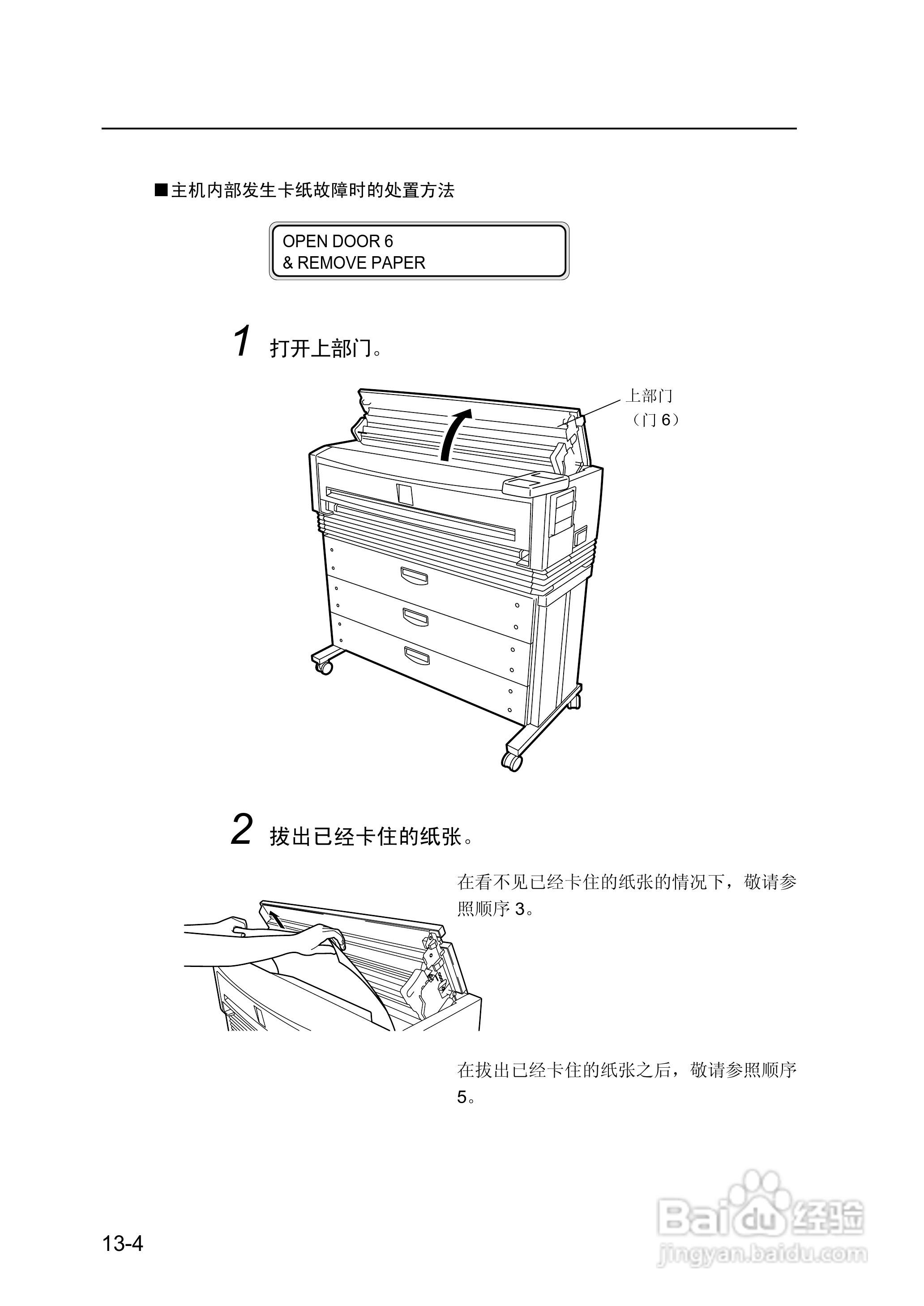 ■主机内部发生卡纸故障时的处置方法

OPEN DOOR 6
& REMOVE PAPER

1 打开上部门。

上部门
（门 6）

2 拔出已经卡住的纸张。

在看不见已经卡住的纸张的情况下，敬请参照顺序 3。

在拔出已经卡住的纸张之后，敬请参照顺序 5。

13-4

Baidu 经验
jingyan.baidu.com