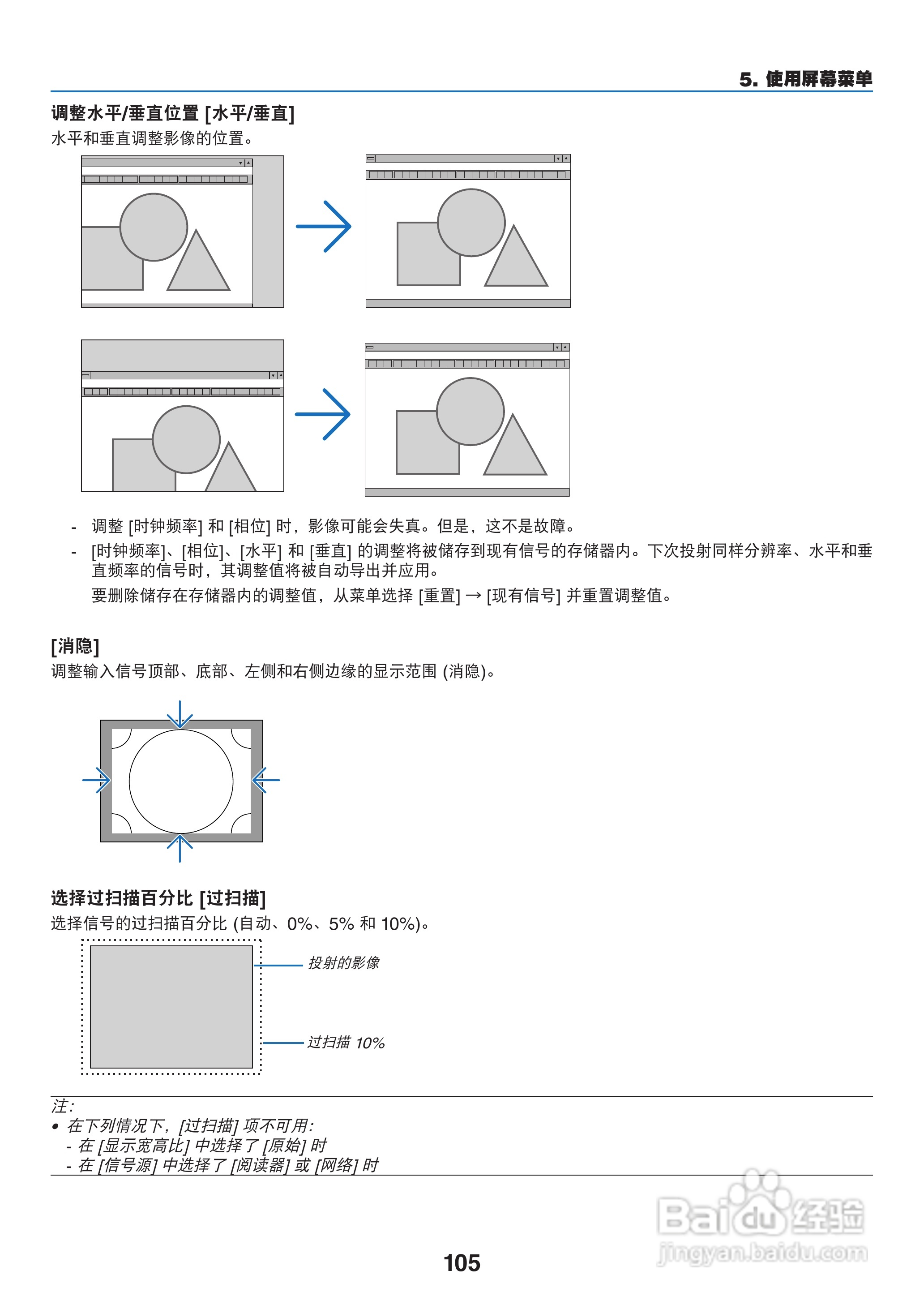 5. 使用屏幕菜单

调整水平/垂直位置 [水平/垂直]
水平和垂直调整影像的位置。

- 调整 [时钟频率] 和 [相位] 时，影像可能会失真。但是，这不是故障。
- [时钟频率]、[相位]、[水平] 和 [垂直] 的调整将被储存到现有信号的存储器内。下次投射同样分辨率、水平和垂直频率的信号时，其调整值将被自动导出并应用。
要删除储存在存储器内的调整值，从菜单选择 [重置] → [现有信号] 并重置调整值。

[消隐]
调整输入信号顶部、底部、左侧和右侧边缘的显示范围 (消隐)。

选择过扫描百分比 [过扫描]
选择信号的过扫描百分比 (自动、0%、5% 和 10%)。

投射的影像

过扫描 10%

注:
• 在下列情况下，[过扫描] 项不可用:
- 在 [显示宽高比] 中选择了 [原始] 时
- 在 [信号源] 中选择了 [阅读器] 或 [网络] 时

Baidu 经验
jingyan.baidu.com

105