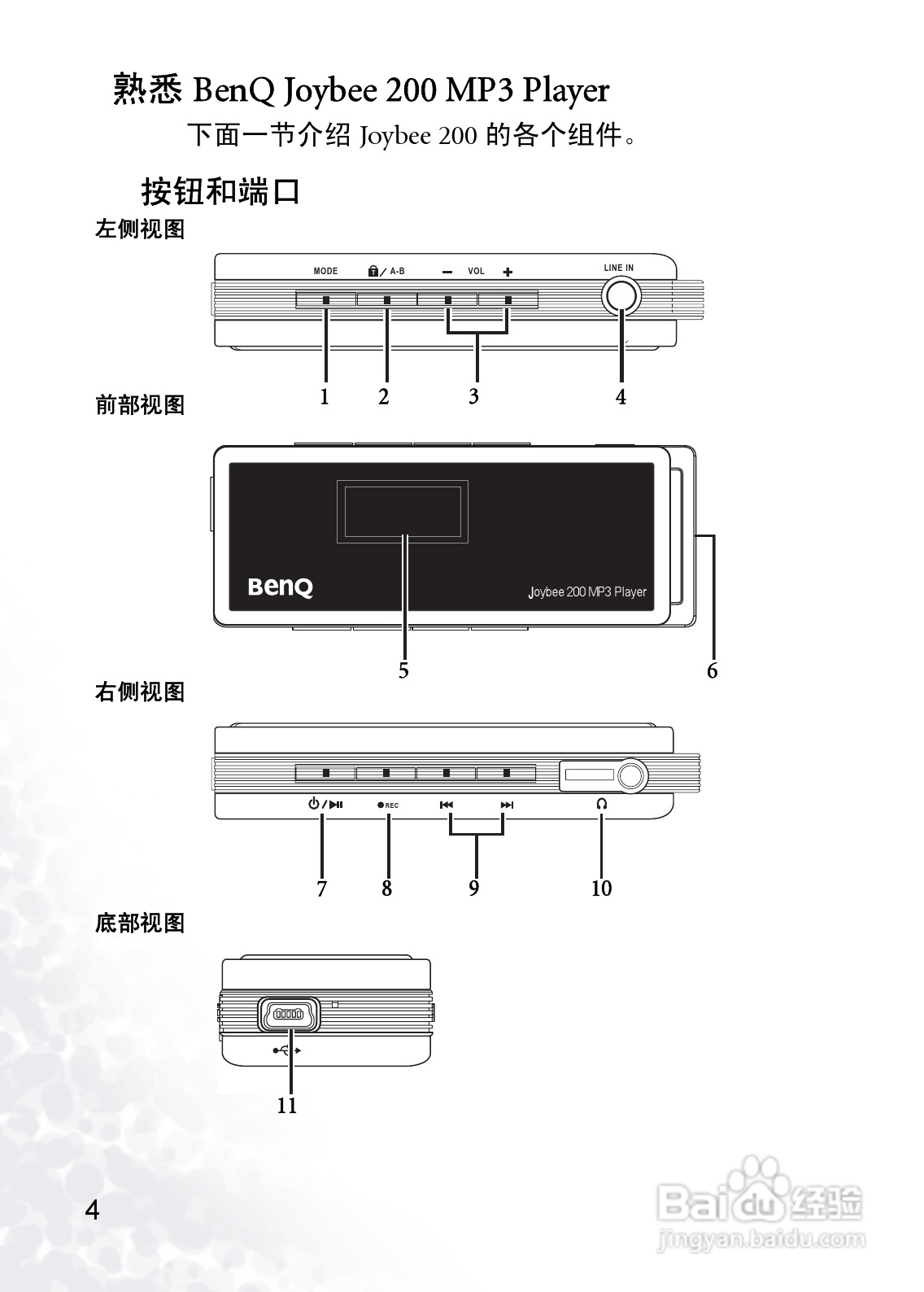 熟悉 BenQ Joybee 200 MP3 Player

下面一节介绍 Joybee 200 的各个组件。

按钮和端口

左侧视图

MODE / A-B − VOL + LINE IN

1 2 3 4

前部视图

BenQ Joybee 200 MP3 Player

5 6

右侧视图

REC

7 8 9 10

底部视图

11

4

Baidu 经验
jingyan.baidu.com