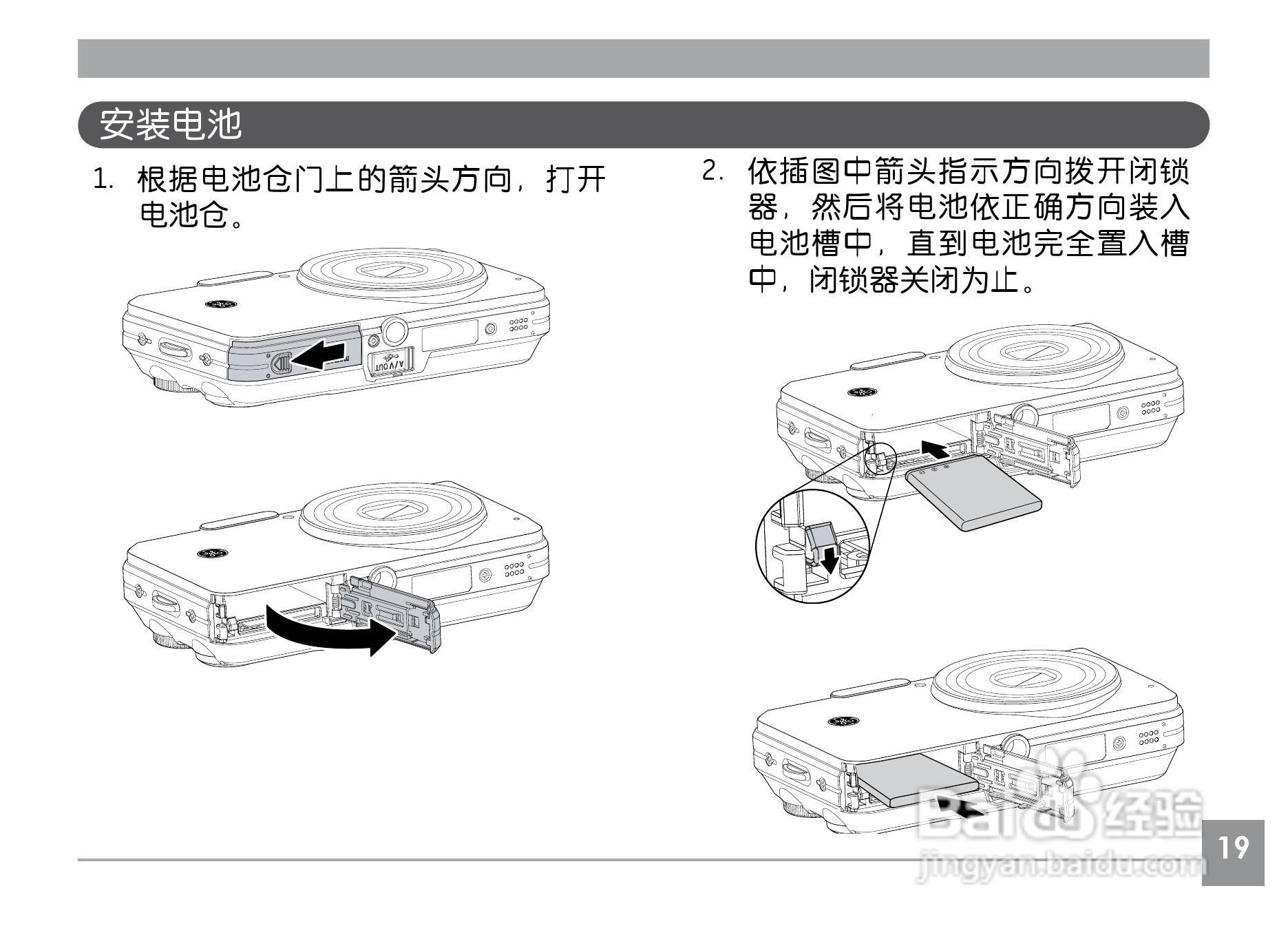 安装电池

1. 根据电池仓门上的箭头方向，打开电池仓。

A/V OUT

2. 依插图中箭头指示方向拨开闭锁器，然后将电池依正确方向装入电池槽中，直到电池完全置入槽中，闭锁器关闭为止。

Baidu 经验
jingyan.baidu.com

19