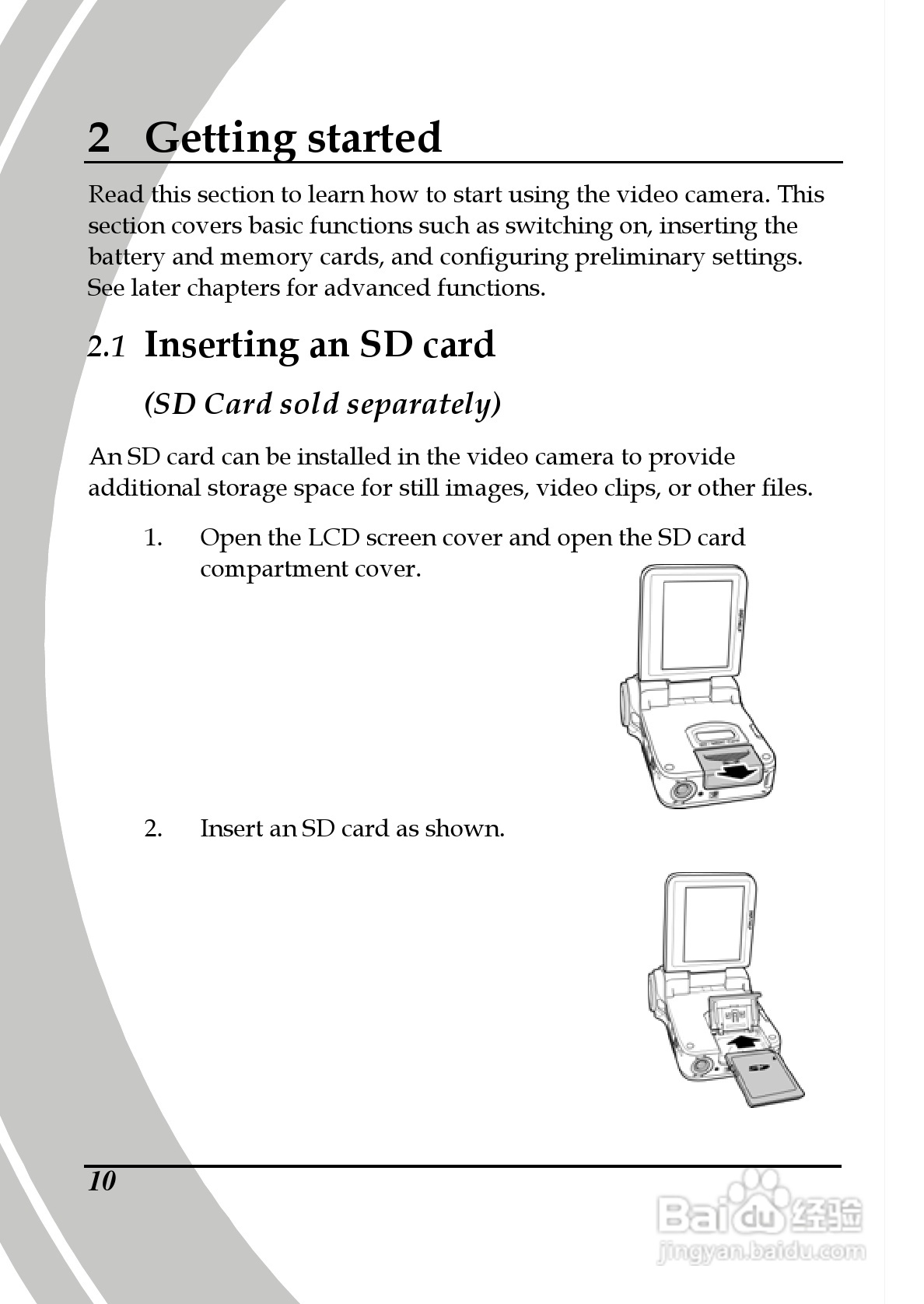 2 Getting started

Read this section to learn how to start using the video camera. This section covers basic functions such as switching on, inserting the battery and memory cards, and configuring preliminary settings. See later chapters for advanced functions.

2.1 Inserting an SD card

(SD Card sold separately)

An SD card can be installed in the video camera to provide additional storage space for still images, video clips, or other files.

1. Open the LCD screen cover and open the SD card compartment cover.

2. Insert an SD card as shown.

10

Baidu 经验
jingyan.baidu.com