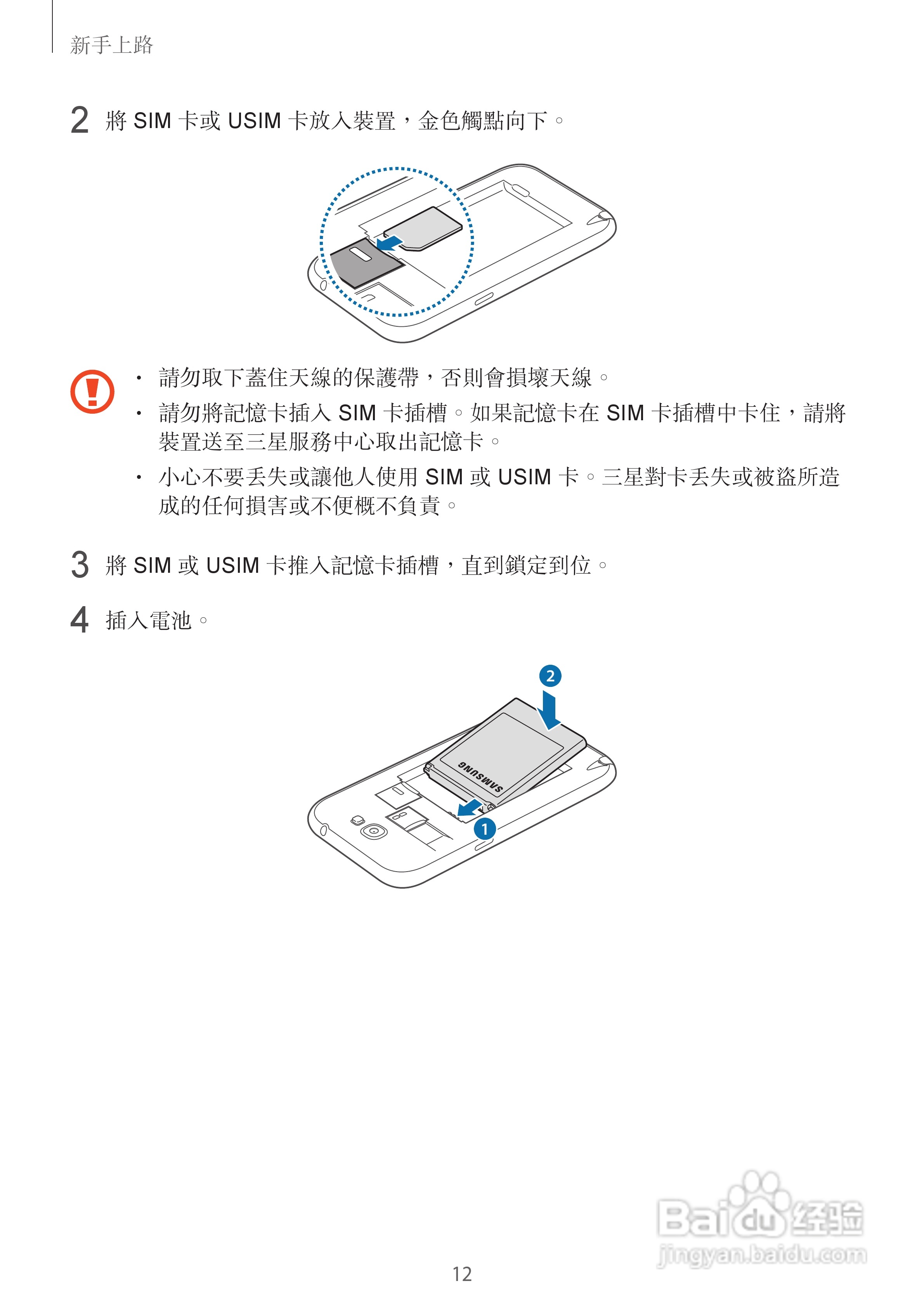 新手上路

2 將 SIM 卡或 USIM 卡放入裝置，金色觸點向下。

• 請勿取下蓋住天線的保護帶，否則會損壞天線。

• 請勿將記憶卡插入 SIM 卡插槽。如果記憶卡在 SIM 卡插槽中卡住，請將裝置送至三星服務中心取出記憶卡。

• 小心不要丟失或讓他人使用 SIM 或 USIM 卡。三星對卡丟失或被盜所造成的任何損害或不便概不負責。

3 將 SIM 或 USIM 卡推入記憶卡插槽，直到鎖定到位。

4 插入電池。

2

SAMSUNG

1

Baidu 经验
jingyan.baidu.com

12