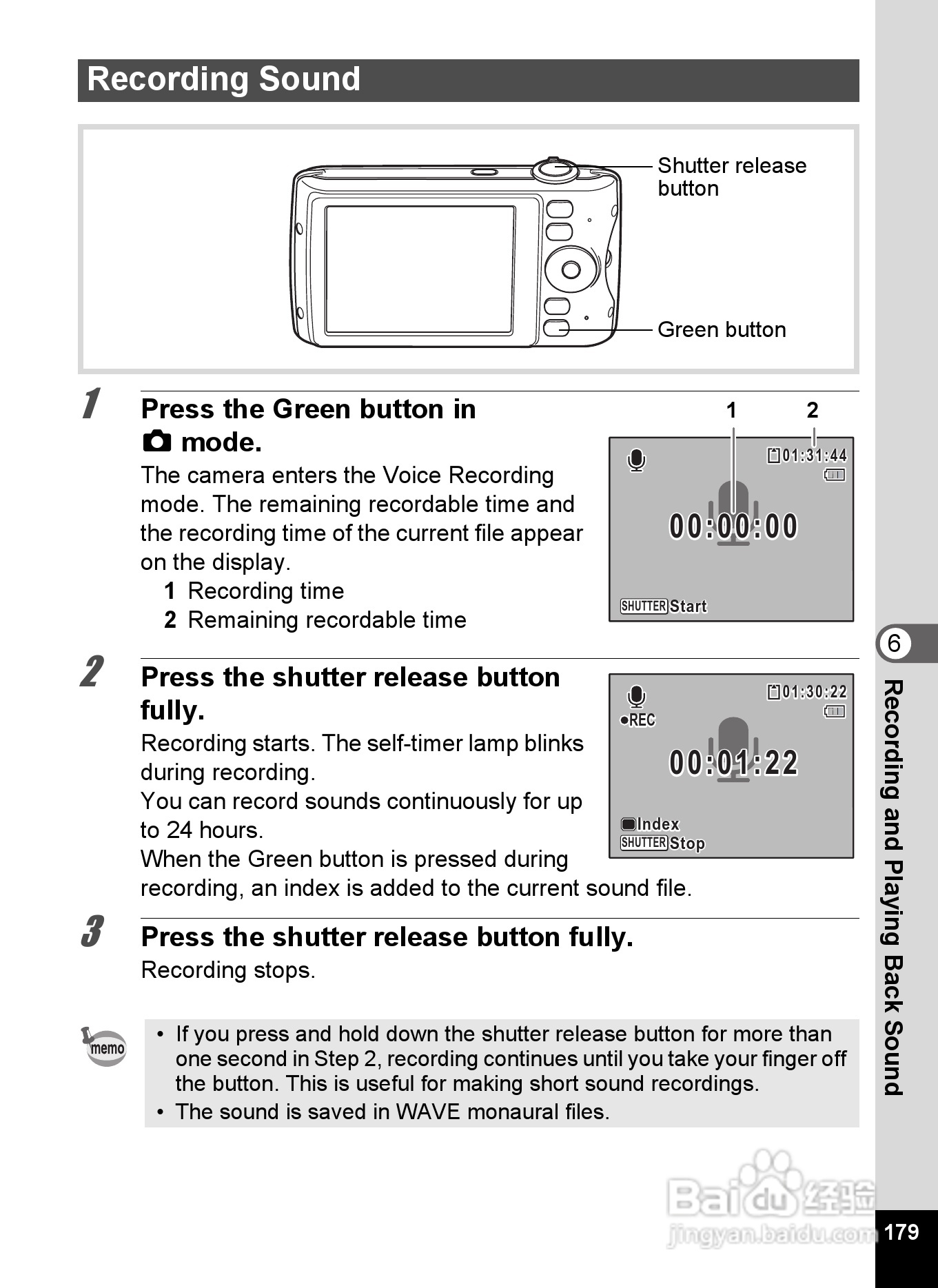 Recording Sound

Shutter release button

Green button

1 Press the Green button in mode.

The camera enters the Voice Recording mode. The remaining recordable time and the recording time of the current file appear on the display.

1 Recording time
2 Remaining recordable time

1 2

01:31:44

00:00:00

SHUTTER Start

2 Press the shutter release button fully.

Recording starts. The self-timer lamp blinks during recording.
You can record sounds continuously for up to 24 hours.
When the Green button is pressed during recording, an index is added to the current sound file.

01:30:22
●REC
00:01:22
Index
SHUTTER Stop

3 Press the shutter release button fully.

Recording stops.

memo

• If you press and hold down the shutter release button for more than one second in Step 2, recording continues until you take your finger off the button. This is useful for making short sound recordings.
• The sound is saved in WAVE monaural files.

6

Recording and Playing Back Sound

Baidu 经验
jingyan.baidu.com

179