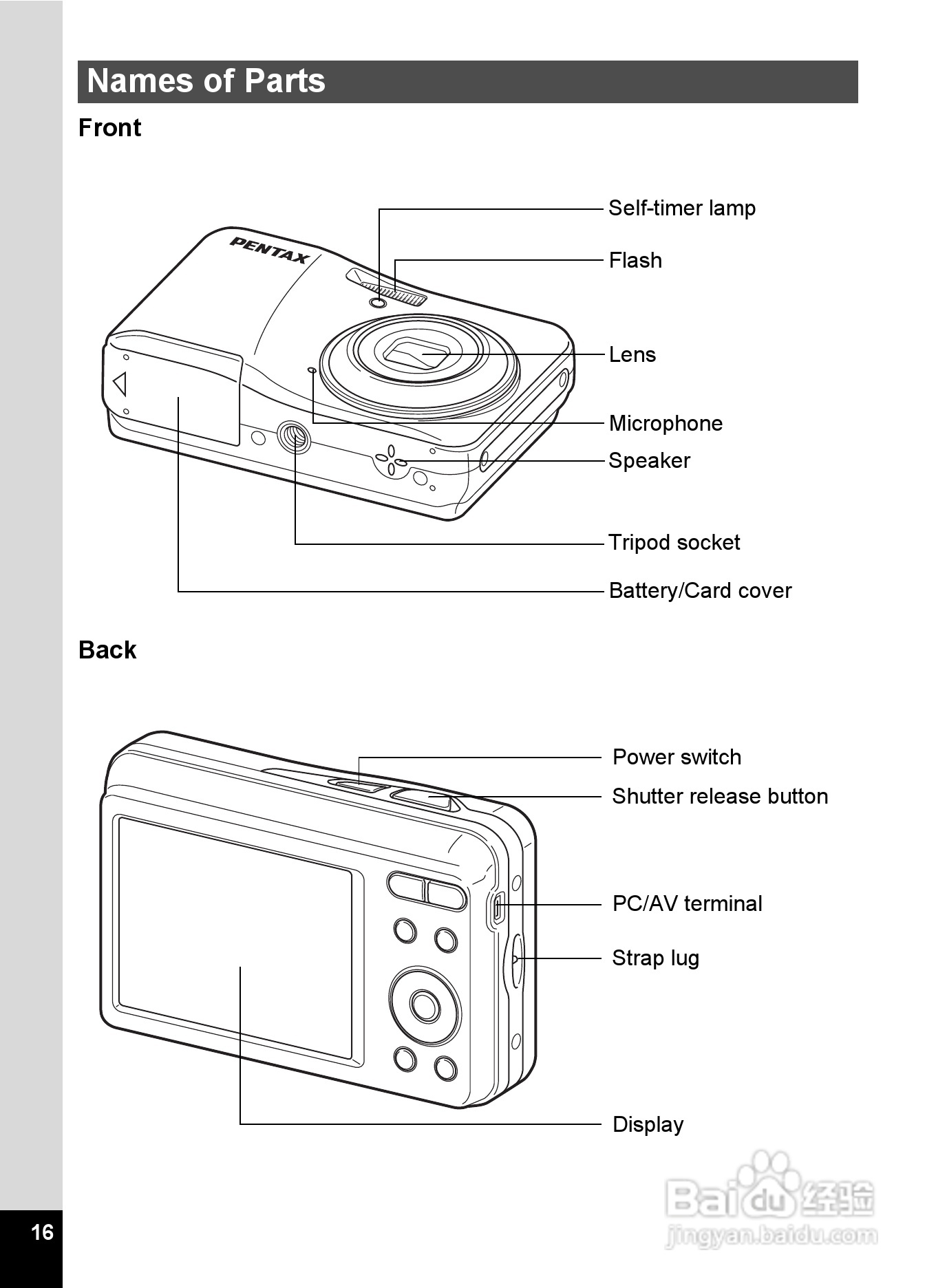 Names of Parts

Front

PENTAX

Self-timer lamp

Flash

Lens

Microphone

Speaker

Tripod socket

Battery/Card cover

Back

Power switch

Shutter release button

PC/AV terminal

Strap lug

Display

16

Baidu 经验
jingyan.baidu.com