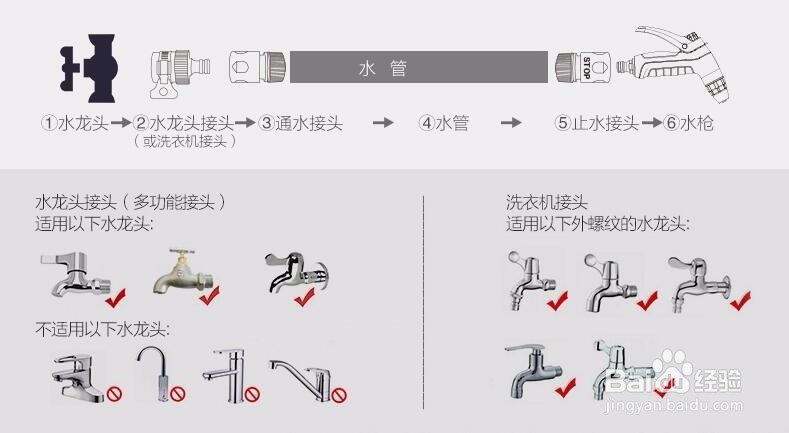 水 管

STOP

①水龙头→②水龙头接头→③通水接头 → ④水管 → ⑤止水接头→⑥水枪
（或洗衣机接头）

水龙头接头（多功能接头）
适用以下水龙头:

不适用以下水龙头:

洗衣机接头
适用以下外螺纹的水龙头:

Baidu 经验
jingyan.baidu.com