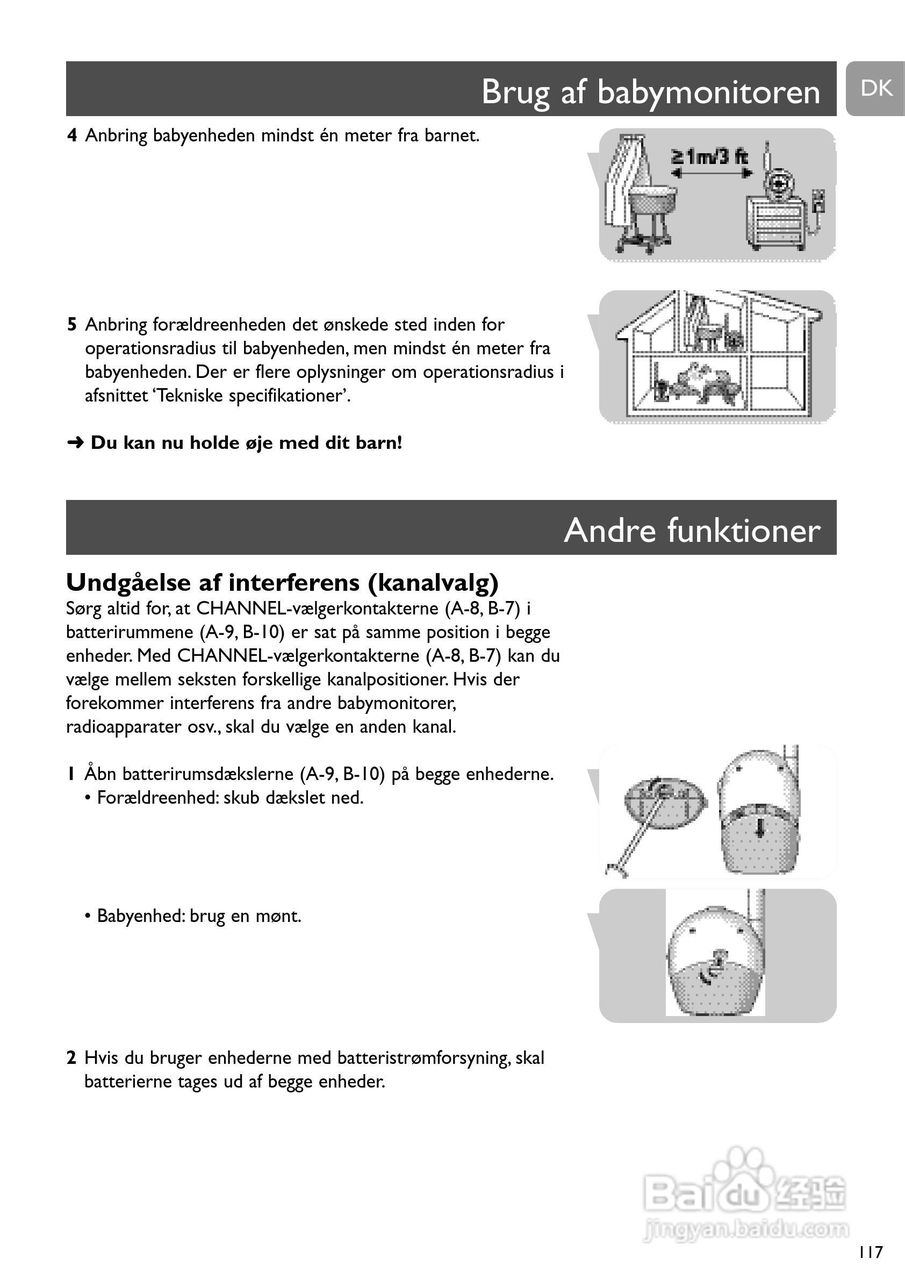 Brug af babymonitoren

DK

4 Anbring babyenheden mindst én meter fra barnet.

≥1m/3 ft

5 Anbring forældreenheden det ønskede sted inden for operationsradius til babyenheden, men mindst én meter fra babyenheden. Der er flere oplysninger om operationsradius i afsnittet 'Tekniske specifikationer'.

➜ Du kan nu holde øje med dit barn!

Andre funktioner

Undgåelse af interferens (kanalvalg)
Sørg altid for, at CHANNEL-vælgerkontakterne (A-8, B-7) i batterirummene (A-9, B-10) er sat på samme position i begge enheder. Med CHANNEL-vælgerkontakterne (A-8, B-7) kan du vælge mellem seksten forskellige kanalpositioner. Hvis der forekommer interferens fra andre babymonitorer, radioapparater osv., skal du vælge en anden kanal.

1 Åbn batterirumsdækslerne (A-9, B-10) på begge enhederne.
• Forældreenhed: skub dækslet ned.

• Babyenhed: brug en mønt.

2 Hvis du bruger enhederne med batteristrømforsyning, skal batterierne tages ud af begge enheder.

Baidu 经验
jingyan.baidu.com

117