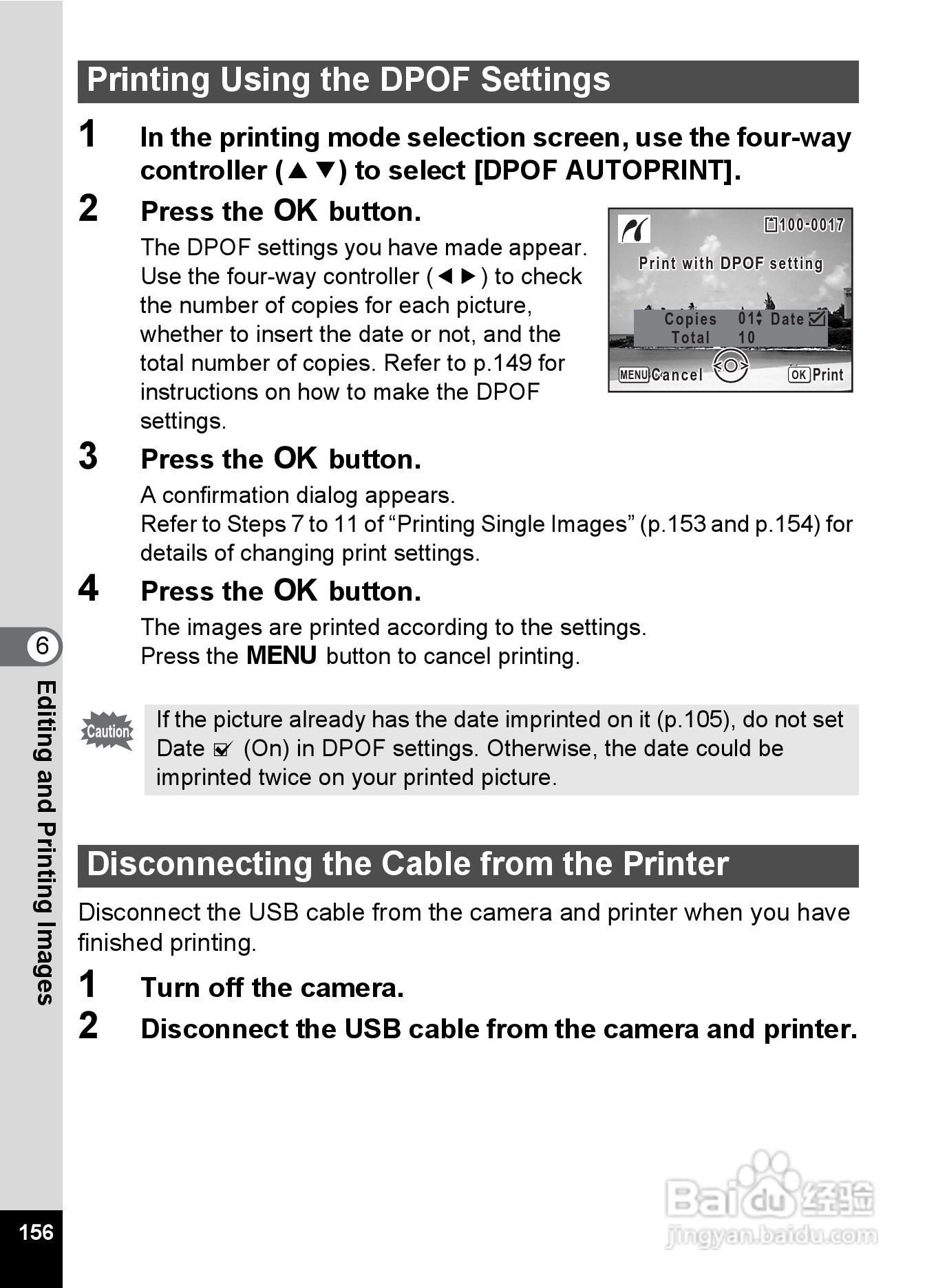 Printing Using the DPOF Settings

1 In the printing mode selection screen, use the four-way controller (▲▼) to select [DPOF AUTOPRINT].

2 Press the OK button.

The DPOF settings you have made appear. Use the four-way controller (◄►) to check the number of copies for each picture, whether to insert the date or not, and the total number of copies. Refer to p.149 for instructions on how to make the DPOF settings.

100-0017
Print with DPOF setting
Copies 01 Date ☑
Total 10
MENU Cancel
OK Print

3 Press the OK button.

A confirmation dialog appears.
Refer to Steps 7 to 11 of “Printing Single Images” (p.153 and p.154) for details of changing print settings.

4 Press the OK button.

The images are printed according to the settings.
Press the MENU button to cancel printing.

Caution

If the picture already has the date imprinted on it (p.105), do not set Date ☑ (On) in DPOF settings. Otherwise, the date could be imprinted twice on your printed picture.

Disconnecting the Cable from the Printer

Disconnect the USB cable from the camera and printer when you have finished printing.

1 Turn off the camera.

2 Disconnect the USB cable from the camera and printer.

6
Editing and Printing Images

156

Baidu 经验
jingyan.baidu.com