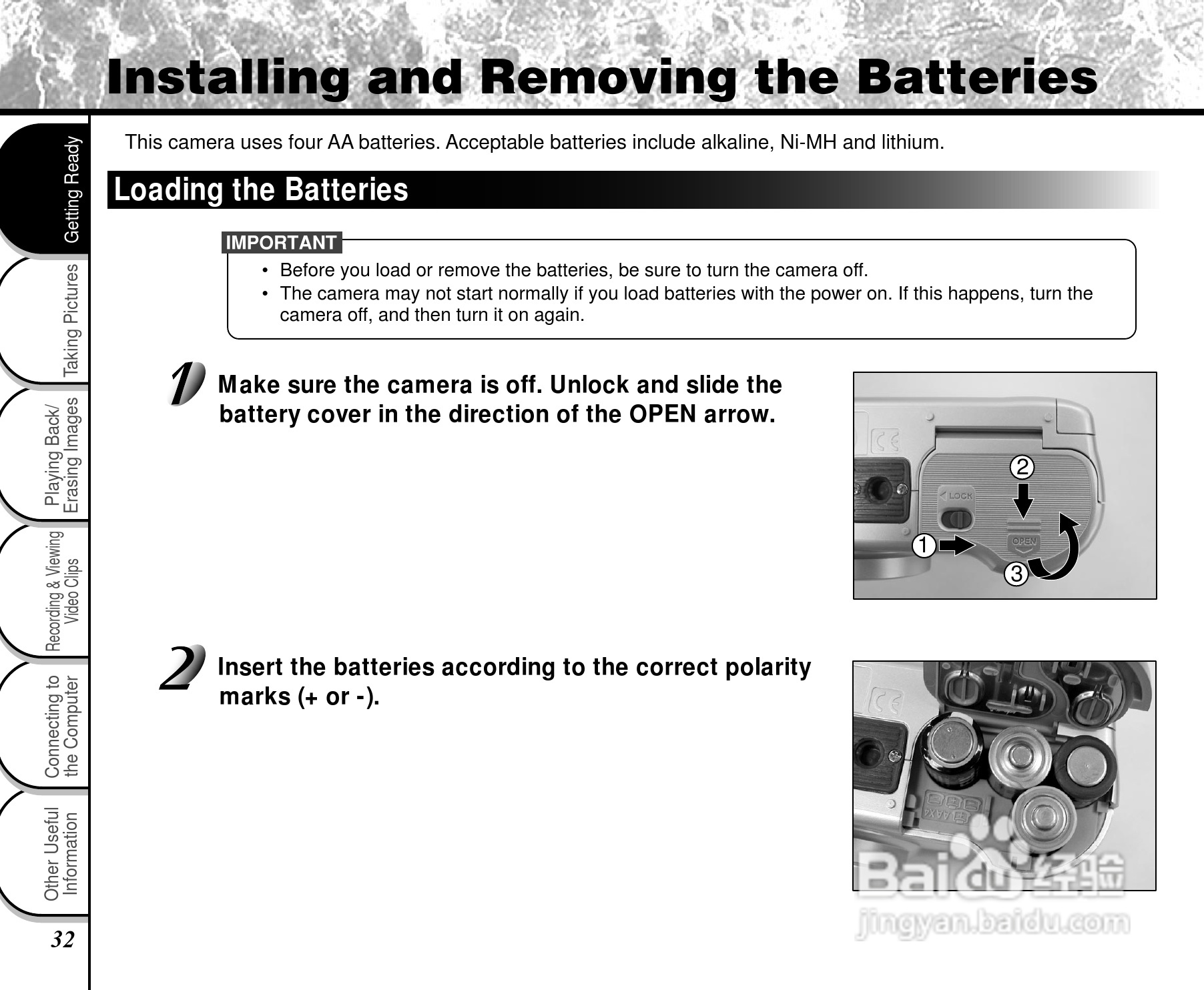 Installing and Removing the Batteries

Getting Ready

Taking Pictures

Playing Back/ Erasing Images

Recording & Viewing Video Clips

Connecting to the Computer

Other Useful Information

32

This camera uses four AA batteries. Acceptable batteries include alkaline, Ni-MH and lithium.

Loading the Batteries

IMPORTANT

• Before you load or remove the batteries, be sure to turn the camera off.
• The camera may not start normally if you load batteries with the power on. If this happens, turn the camera off, and then turn it on again.

1 Make sure the camera is off. Unlock and slide the battery cover in the direction of the OPEN arrow.

LOCK
OPEN
1
2
3

2 Insert the batteries according to the correct polarity marks (+ or -).

AAX4

Baidu经验
jingyan.baidu.com