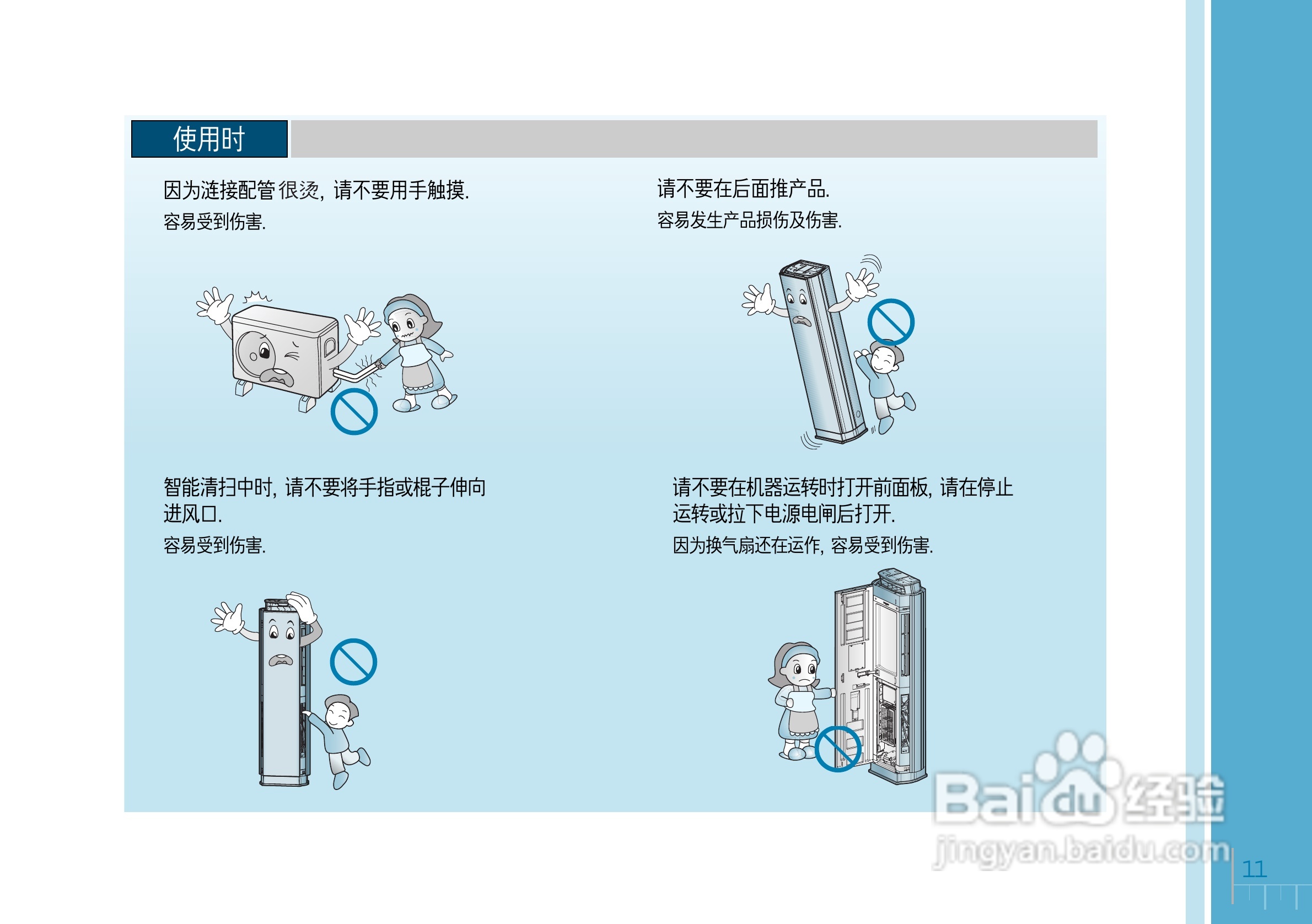 使用时

因为涟接配管很烫, 请不要用手触摸.
容易受到伤害.

请不要在后面推产品.
容易发生产品损伤及伤害.

智能清扫中时, 请不要将手指或棍子伸向进风口.
容易受到伤害.

请不要在机器运转时打开前面板, 请在停止运转或拉下电源电闸后打开.
因为换气扇还在运作, 容易受到伤害.

Baidu 经验
jingyan.baidu.com

11