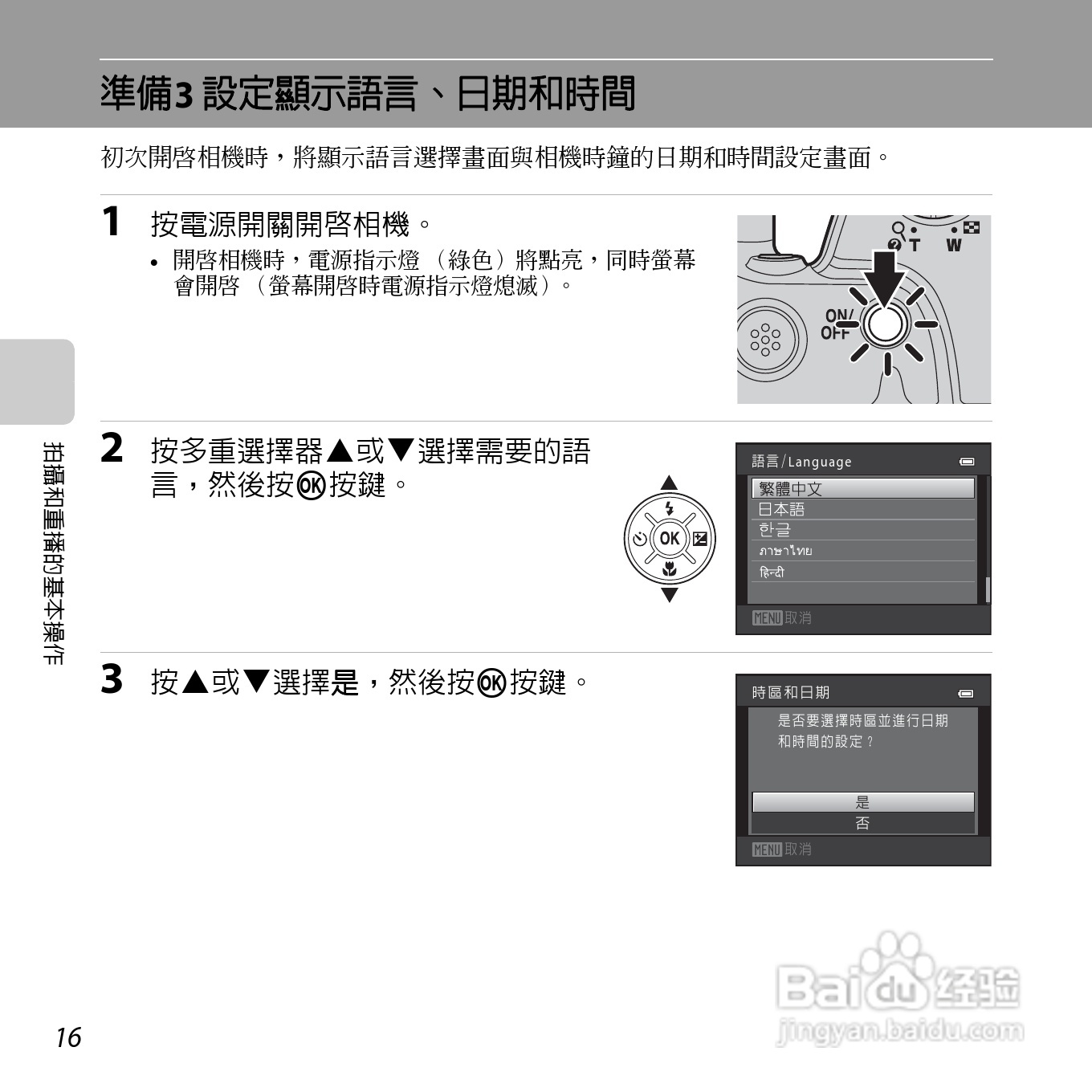 準備3 設定顯示語言、日期和時間

初次開啓相機時，將顯示語言選擇畫面與相機時鐘的日期和時間設定畫面。

1 按電源開關開啓相機。

• 開啓相機時，電源指示燈（綠色）將點亮，同時螢幕會開啓（螢幕開啓時電源指示燈熄滅）。

T W
ON/OFF

2 按多重選擇器▲或▼選擇需要的語言，然後按OK按鍵。

OK

語言/Language
繁體中文
日本語
한글
ภาษาไทย
हिन्दी
MENU 取消

3 按▲或▼選擇是，然後按OK按鍵。

時區和日期
是否要選擇時區並進行日期和時間的設定？
是
否
MENU 取消

拍攝和重播的基本操作

16

Baidu 经验
jingyan.baidu.com