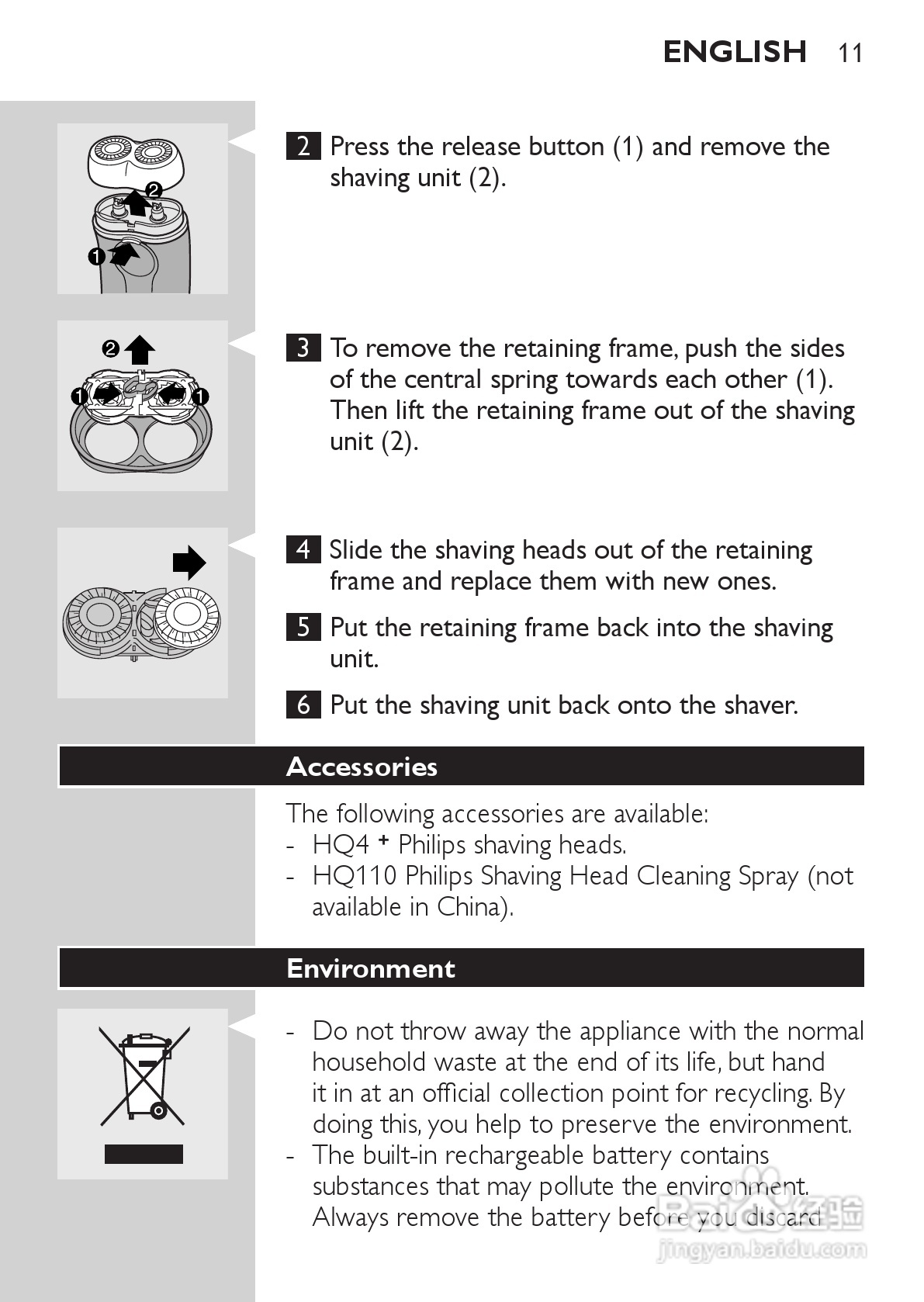 ENGLISH 11

2
1

2 Press the release button (1) and remove the shaving unit (2).

2
1 1

3 To remove the retaining frame, push the sides of the central spring towards each other (1). Then lift the retaining frame out of the shaving unit (2).

4 Slide the shaving heads out of the retaining frame and replace them with new ones.

5 Put the retaining frame back into the shaving unit.

6 Put the shaving unit back onto the shaver.

Accessories

The following accessories are available:
- HQ4 + Philips shaving heads.
- HQ110 Philips Shaving Head Cleaning Spray (not available in China).

Environment

- Do not throw away the appliance with the normal household waste at the end of its life, but hand it in at an official collection point for recycling. By doing this, you help to preserve the environment.
- The built-in rechargeable battery contains substances that may pollute the environment. Always remove the battery before you discard

Baidu经验
jingyan.baidu.com