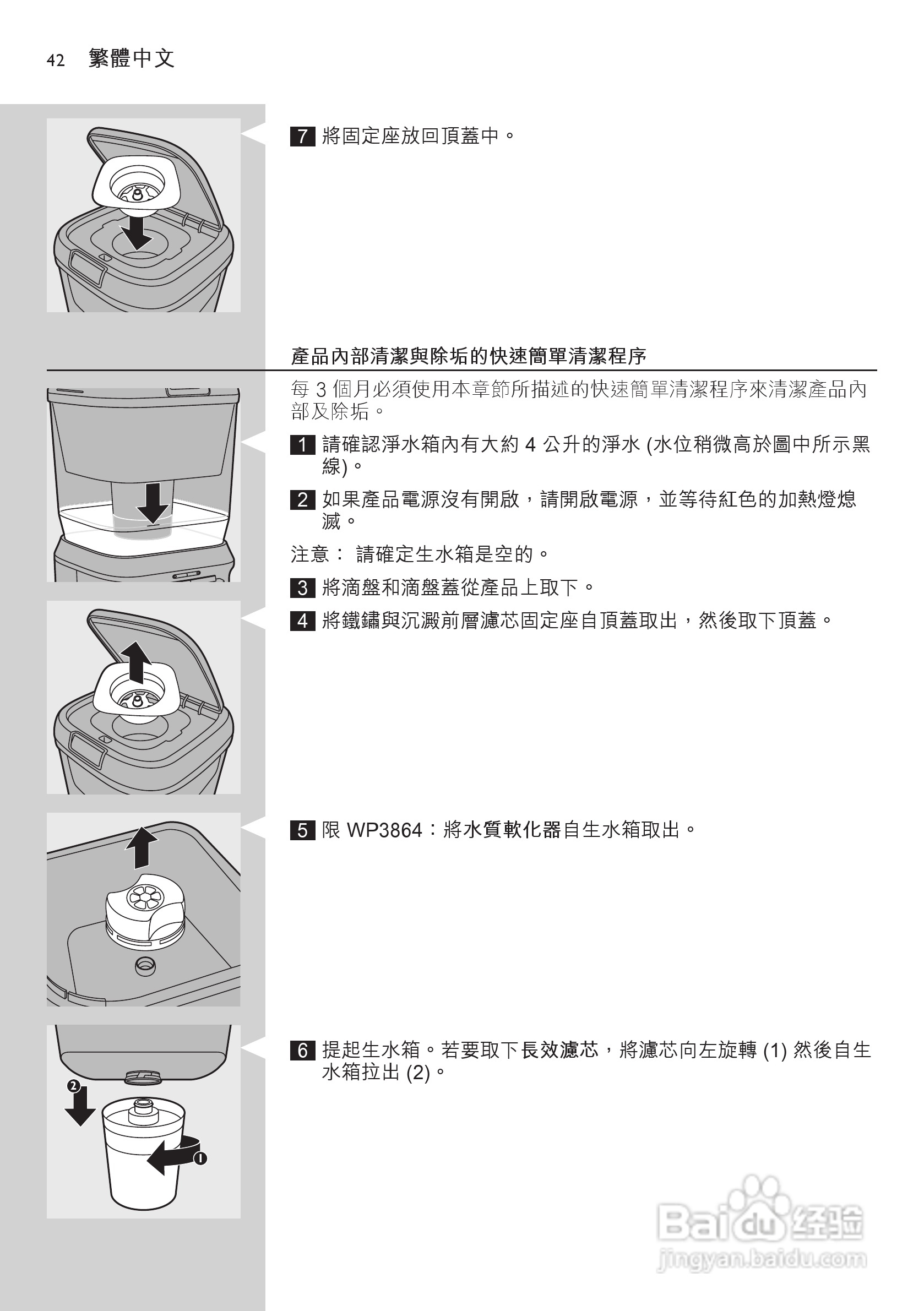 42 繁體中文

7 將固定座放回頂蓋中。

產品內部清潔與除垢的快速簡單清潔程序

每 3 個月必須使用本章節所描述的快速簡單清潔程序來清潔產品內部及除垢。

1 請確認淨水箱內有大約 4 公升的淨水 (水位稍微高於圖中所示黑線)。

2 如果產品電源沒有開啟，請開啟電源，並等待紅色的加熱燈熄滅。

注意： 請確定生水箱是空的。

3 將滴盤和滴盤蓋從產品上取下。

4 將鐵鏽與沉澱前層濾芯固定座自頂蓋取出，然後取下頂蓋。

5 限 WP3864：將水質軟化器自生水箱取出。

6 提起生水箱。若要取下長效濾芯，將濾芯向左旋轉 (1) 然後自生水箱拉出 (2)。

2
1

Baidu 经验
jingyan.baidu.com