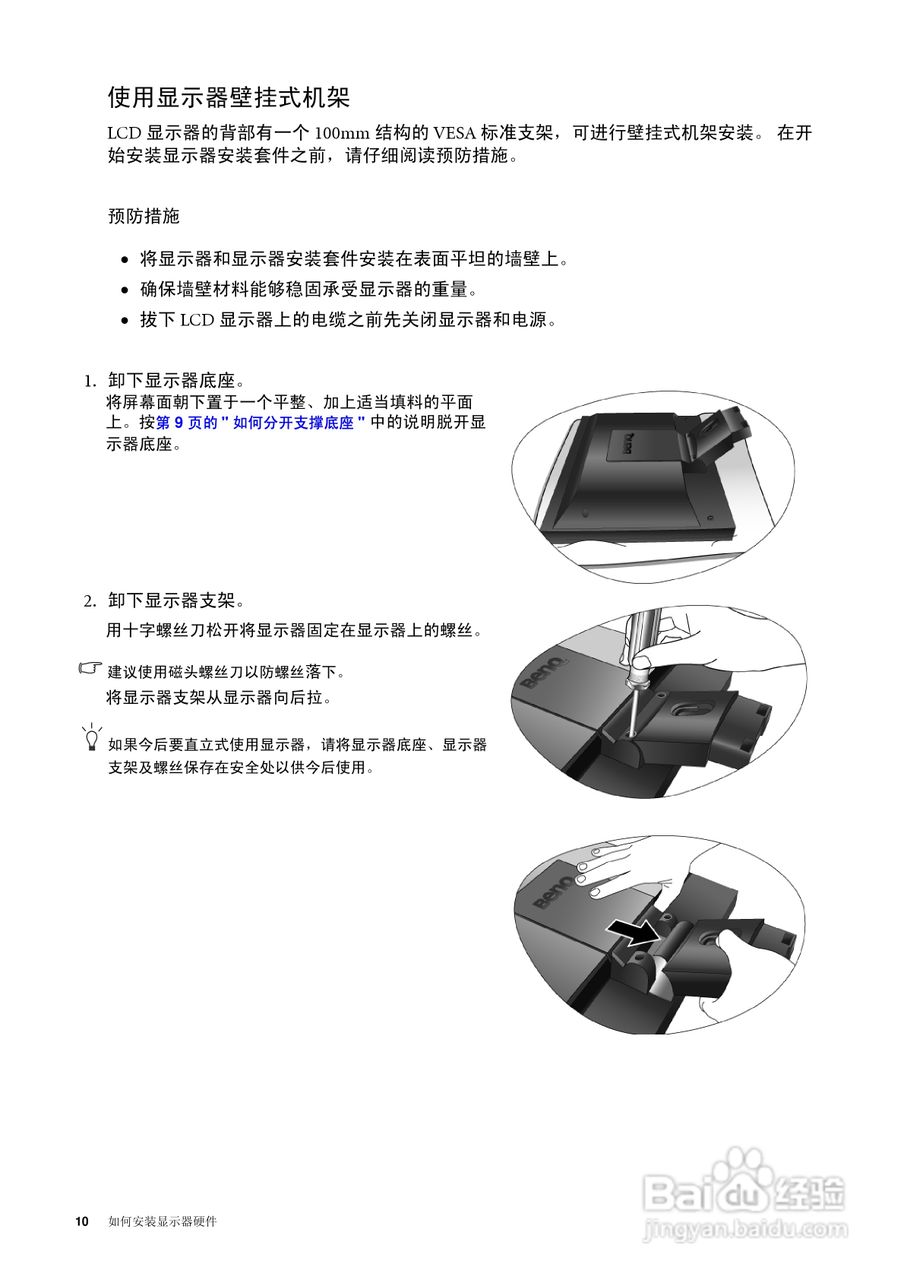 使用显示器壁挂式机架

LCD 显示器的背部有一个 100mm 结构的 VESA 标准支架，可进行壁挂式机架安装。 在开始安装显示器安装套件之前，请仔细阅读预防措施。

预防措施

• 将显示器和显示器安装套件安装在表面平坦的墙壁上。
• 确保墙壁材料能够稳固承受显示器的重量。
• 拔下 LCD 显示器上的电缆之前先关闭显示器和电源。

1. 卸下显示器底座。
将屏幕面朝下置于一个平整、加上适当填料的平面上。按第 9 页的 " 如何分开支撑底座 " 中的说明脱开显示器底座。

BenQ

2. 卸下显示器支架。
用十字螺丝刀松开将显示器固定在显示器上的螺丝。

建议使用磁头螺丝刀以防螺丝落下。
将显示器支架从显示器向后拉。

如果今后要直立式使用显示器，请将显示器底座、显示器支架及螺丝保存在安全处以供今后使用。

BenQ

BenQ

10 如何安装显示器硬件

Baidu 经验
jingyan.baidu.com