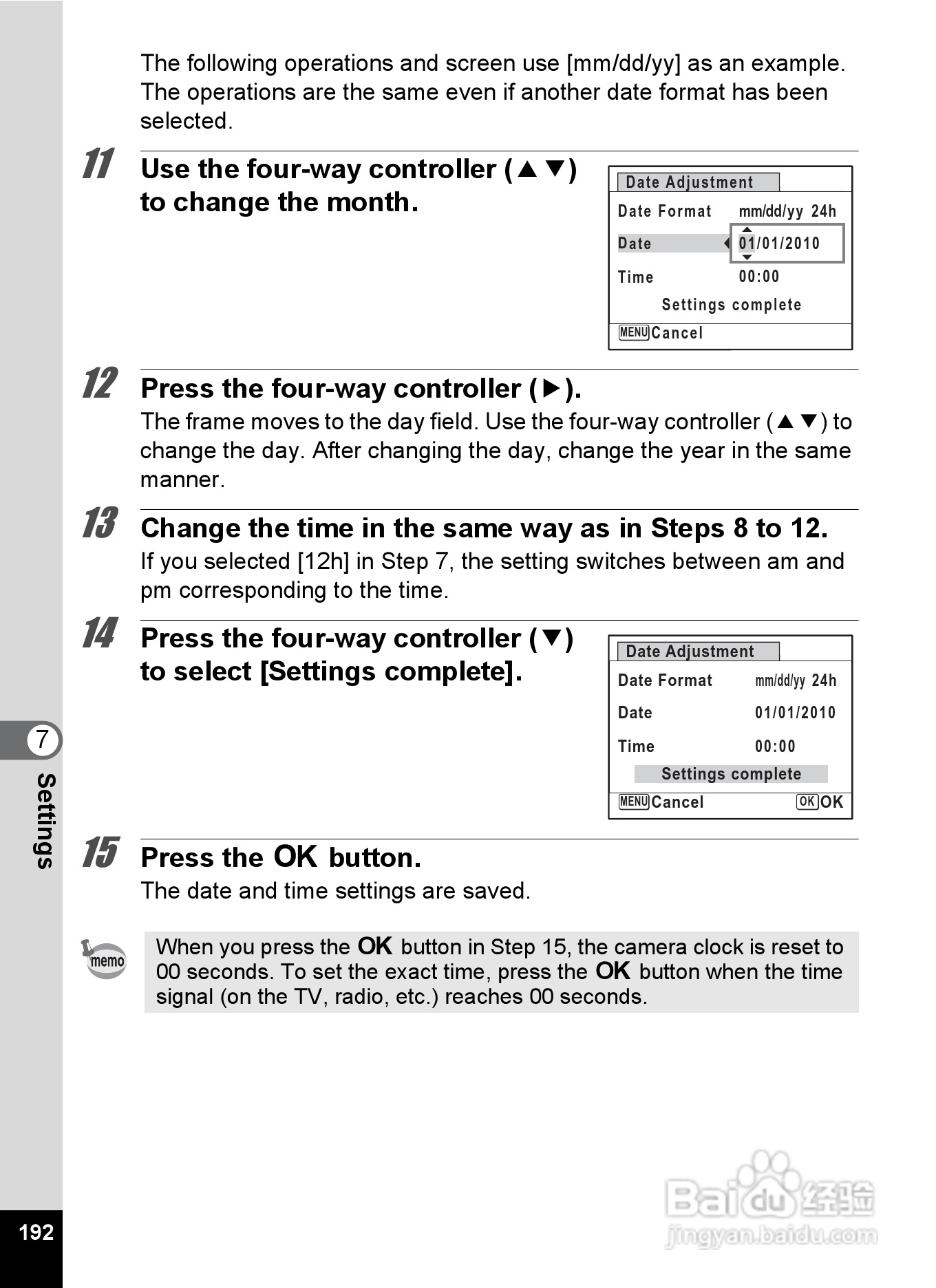 The following operations and screen use [mm/dd/yy] as an example. The operations are the same even if another date format has been selected.

11 Use the four-way controller (▲▼) to change the month.

Date Adjustment
Date Format mm/dd/yy 24h
Date 01/01/2010
Time 00:00
Settings complete
MENU Cancel

12 Press the four-way controller (▶).
The frame moves to the day field. Use the four-way controller (▲▼) to change the day. After changing the day, change the year in the same manner.

13 Change the time in the same way as in Steps 8 to 12.
If you selected [12h] in Step 7, the setting switches between am and pm corresponding to the time.

14 Press the four-way controller (▼) to select [Settings complete].

Date Adjustment
Date Format mm/dd/yy 24h
Date 01/01/2010
Time 00:00
Settings complete
MENU Cancel OK OK

15 Press the OK button.
The date and time settings are saved.

memo
When you press the OK button in Step 15, the camera clock is reset to 00 seconds. To set the exact time, press the OK button when the time signal (on the TV, radio, etc.) reaches 00 seconds.

7 Settings

192

Baidu 经验 jingyan.baidu.com