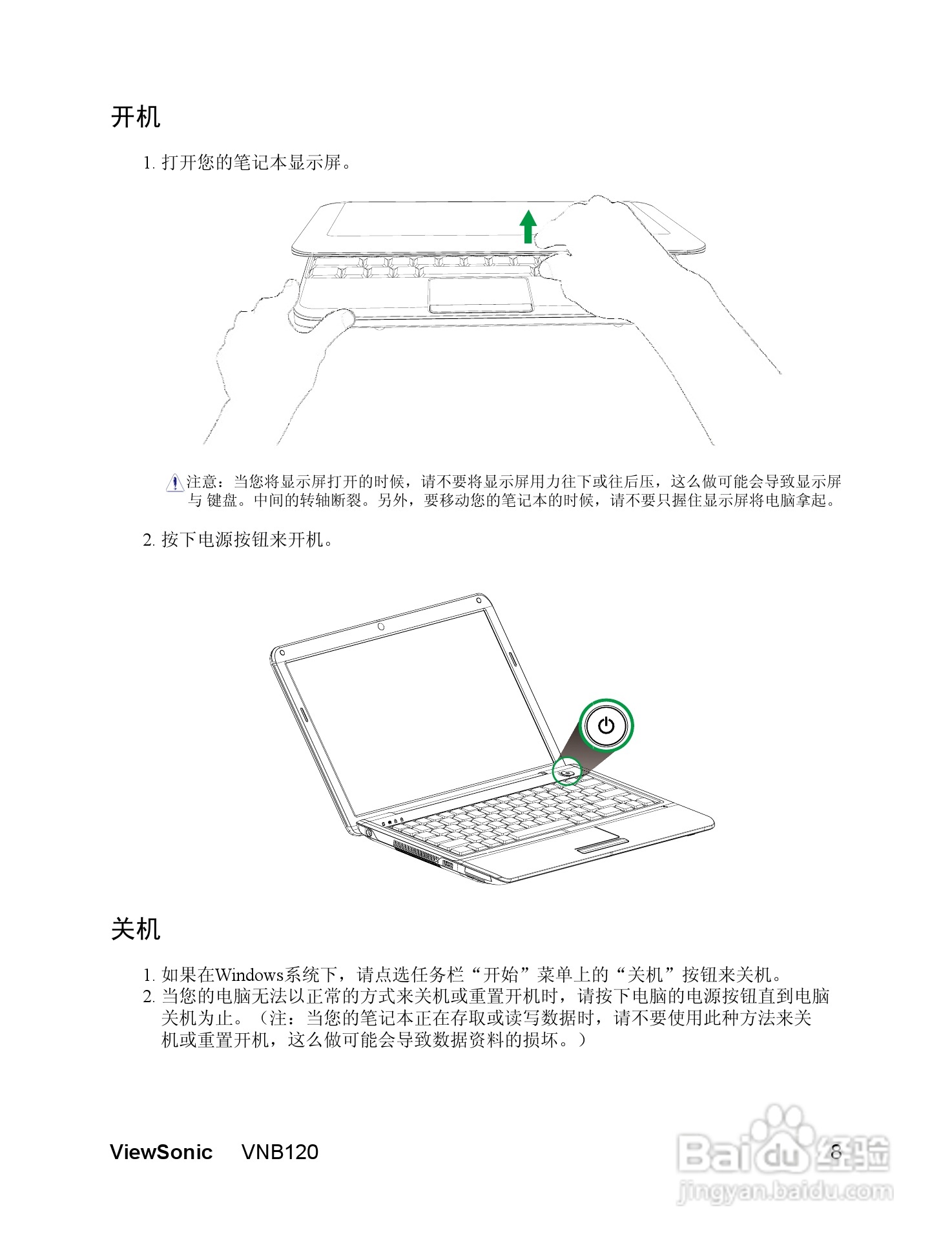 开机

1. 打开您的笔记本显示屏。

注意：当您将显示屏打开的时候，请不要将显示屏用力往下或往后压，这么做可能会导致显示屏与 键盘。中间的转轴断裂。另外，要移动您的笔记本的时候，请不要只握住显示屏将电脑拿起。

2. 按下电源按钮来开机。

关机

1. 如果在Windows系统下，请点选任务栏“开始”菜单上的“关机”按钮来关机。
2. 当您的电脑无法以正常的方式来关机或重置开机时，请按下电脑的电源按钮直到电脑关机为止。（注：当您的笔记本正在存取或读写数据时，请不要使用此种方法来关机或重置开机，这么做可能会导致数据资料的损坏。）

ViewSonic VNB120 8

Baidu 经验
jingyan.baidu.com