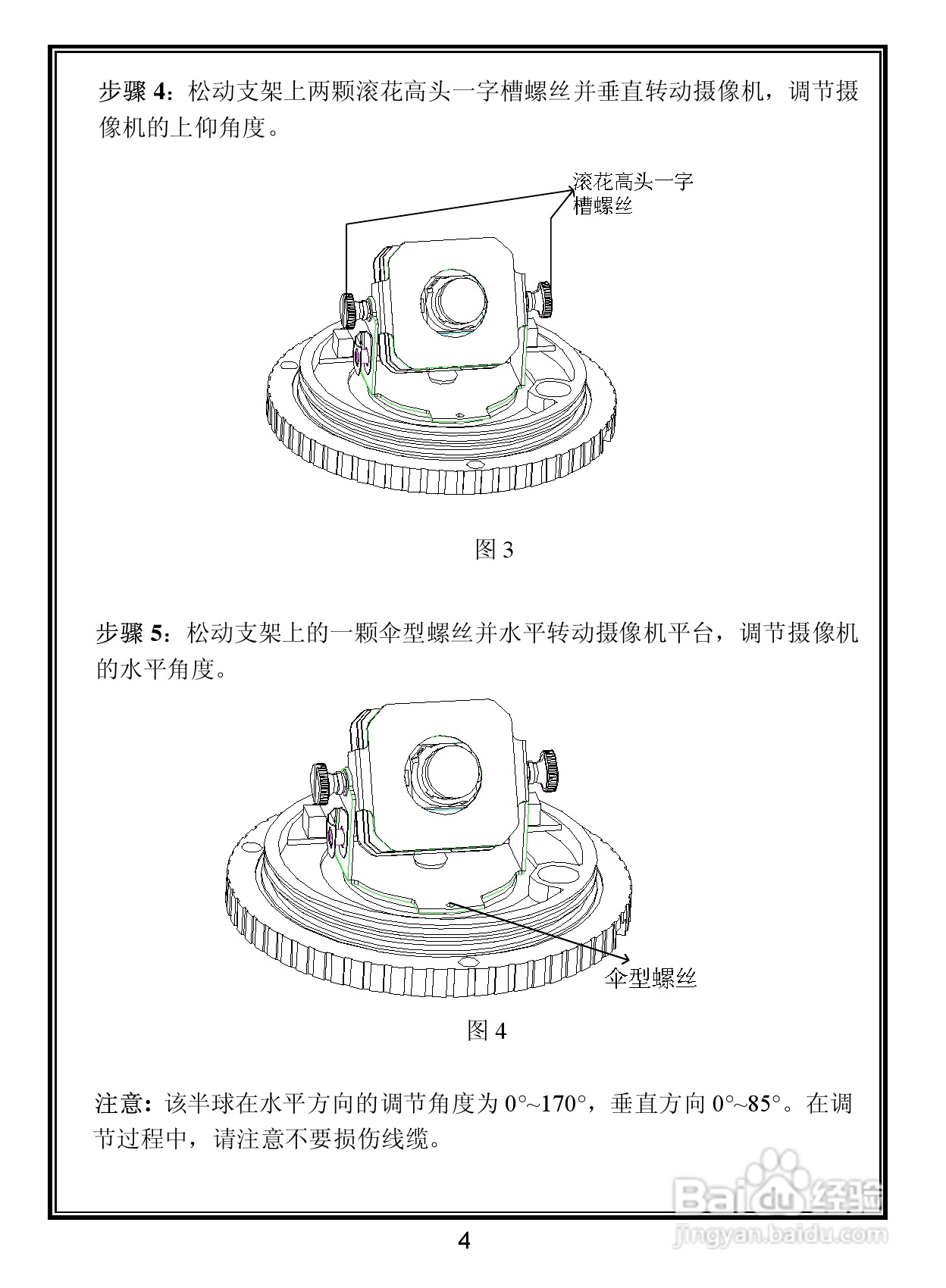 步骤 4：松动支架上两颗滚花高头一字槽螺丝并垂直转动摄像机，调节摄像机的上仰角度。

滚花高头一字槽螺丝

图 3

步骤 5：松动支架上的一颗伞型螺丝并水平转动摄像机平台，调节摄像机的水平角度。

伞型螺丝

图 4

注意：该半球在水平方向的调节角度为 0°~170°，垂直方向 0°~85°。在调节过程中，请注意不要损伤线缆。

Baidu 经验
jingyan.baidu.com

4