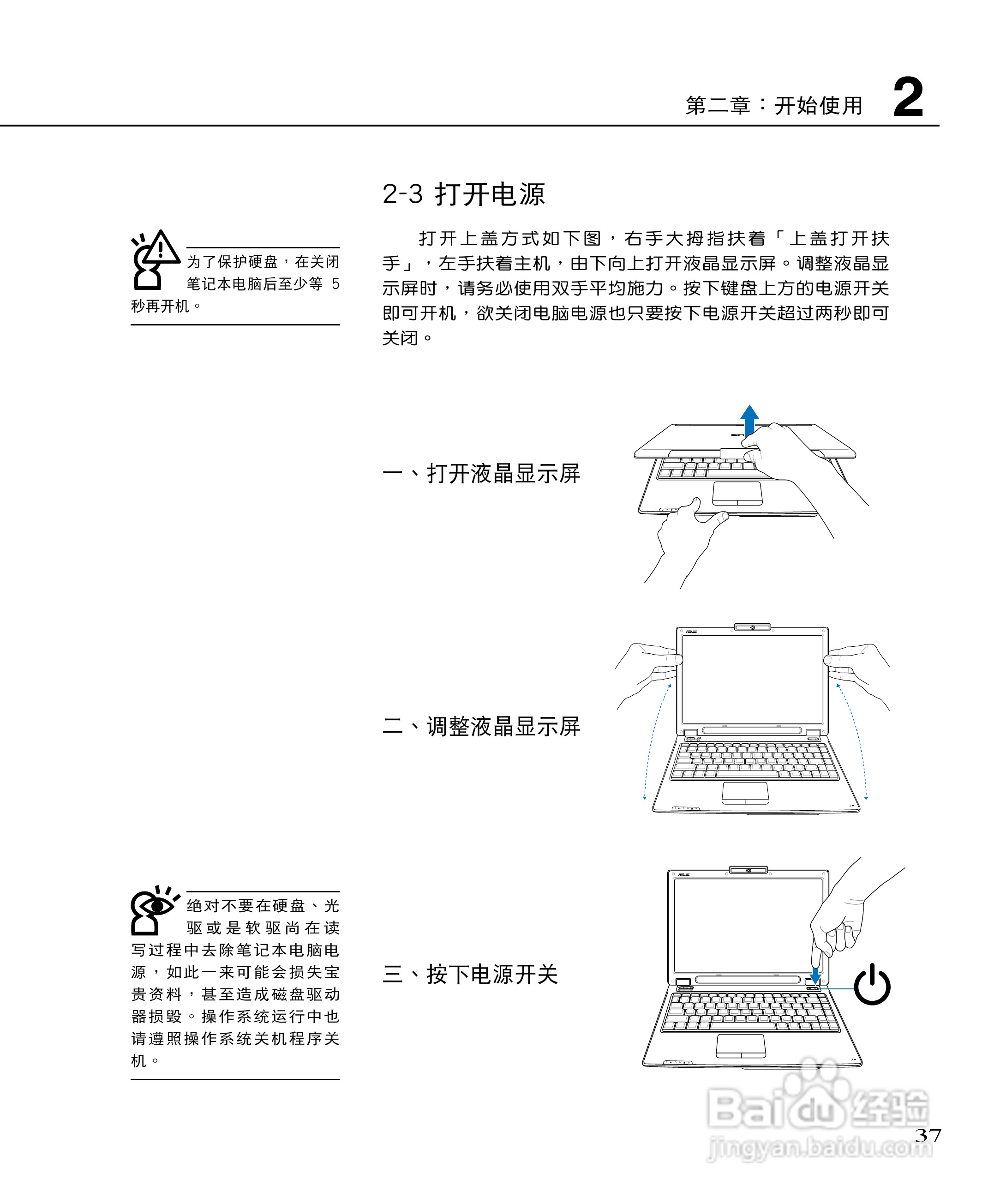 第二章：开始使用 2

2-3 打开电源

为了保护硬盘，在关闭笔记本电脑后至少等 5 秒再开机。

打开上盖方式如下图，右手大拇指扶着「上盖打开扶手」，左手扶着主机，由下向上打开液晶显示屏。调整液晶显示屏时，请务必使用双手平均施力。按下键盘上方的电源开关即可开机，欲关闭电脑电源也只要按下电源开关超过两秒即可关闭。

一、打开液晶显示屏

二、调整液晶显示屏

ASUS

绝对不要在硬盘、光驱或是软驱尚在读写过程中去除笔记本电脑电源，如此一来可能会损失宝贵资料，甚至造成磁盘驱动器损毁。操作系统运行中也请遵照操作系统关机程序关机。

三、按下电源开关

ASUS

Baidu经验
jingyan.baidu.com

37