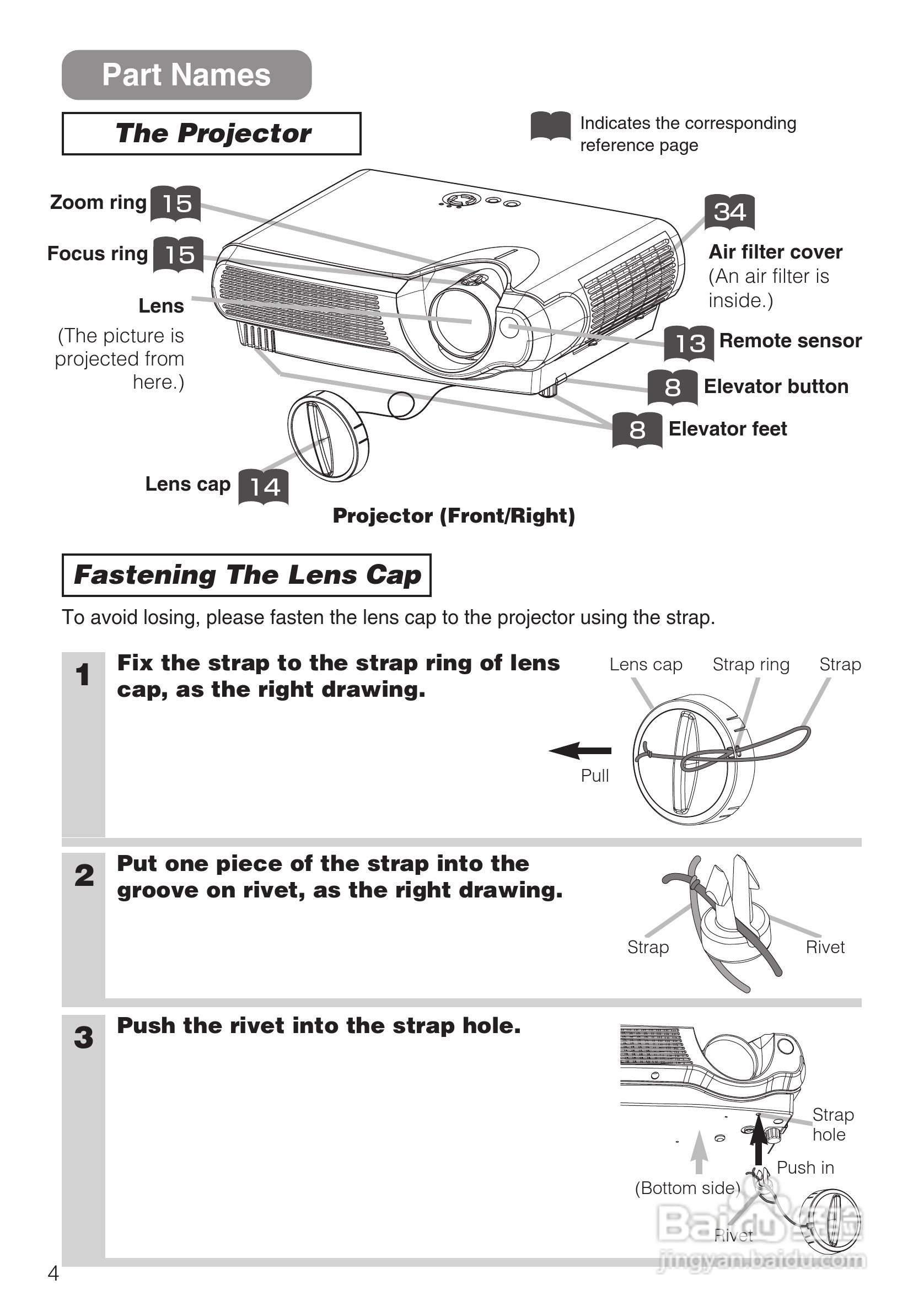 Part Names

The Projector

Indicates the corresponding reference page

Zoom ring 15

Focus ring 15

Lens

(The picture is projected from here.)

34

Air filter cover
(An air filter is inside.)

13 Remote sensor

8 Elevator button

8 Elevator feet

Lens cap 14

Projector (Front/Right)

Fastening The Lens Cap

To avoid losing, please fasten the lens cap to the projector using the strap.

1 Fix the strap to the strap ring of lens cap, as the right drawing.

Lens cap Strap ring Strap

Pull

2 Put one piece of the strap into the groove on rivet, as the right drawing.

Strap Rivet

3 Push the rivet into the strap hole.

Strap hole

Push in

(Bottom side)

Rivet

Baidu 经验
jingyan.baidu.com

4