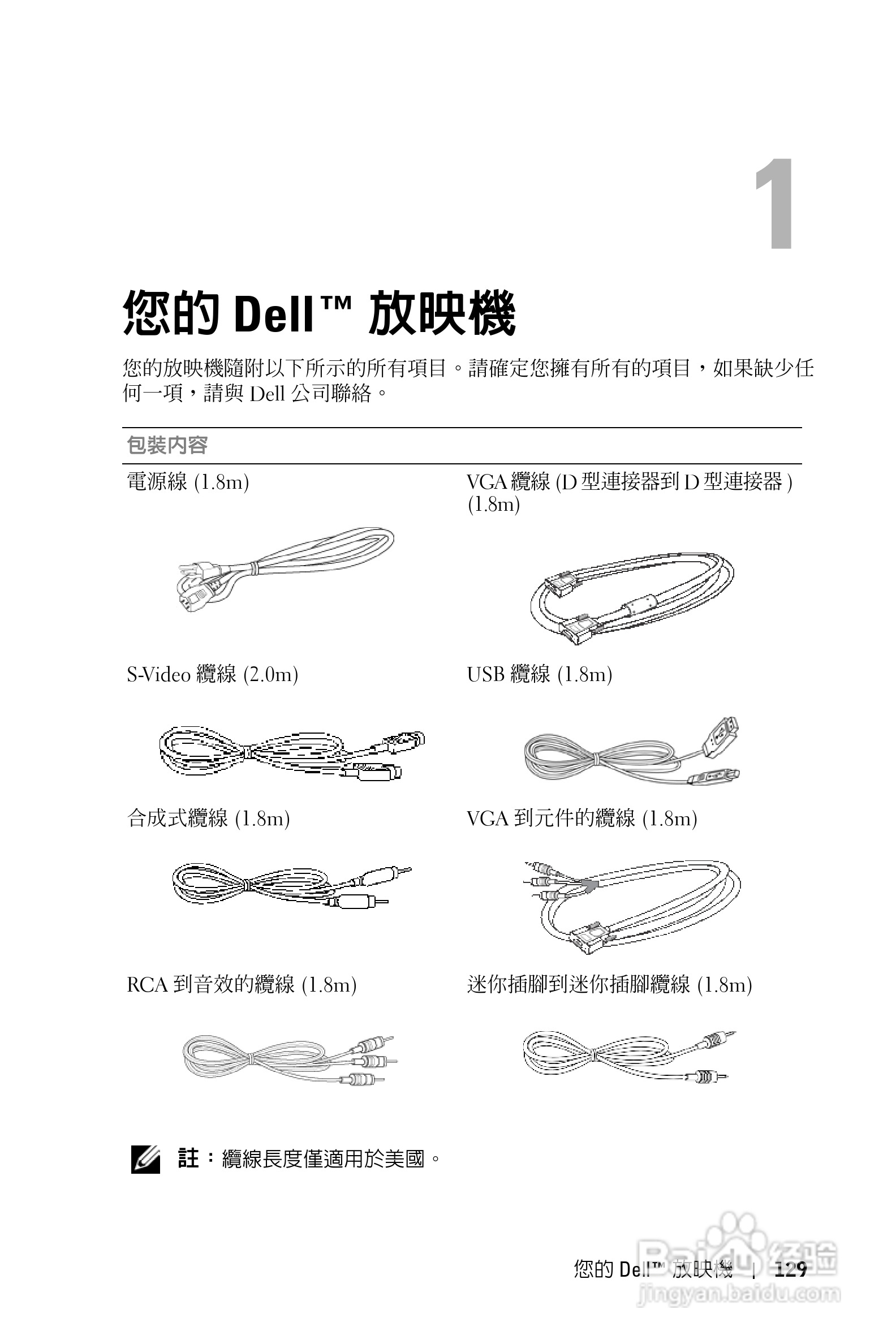 1

您的 Dell™ 放映機

您的放映機隨附以下所示的所有項目。請確定您擁有所有的項目，如果缺少任何一項，請與 Dell 公司聯絡。

| 包裝內容 | |
|---|---|
| 電源線 (1.8m) | VGA 纜線 (D 型連接器到 D 型連接器 ) (1.8m) |
| S-Video 纜線 (2.0m) | USB 纜線 (1.8m) |
| 合成式纜線 (1.8m) | VGA 到元件的纜線 (1.8m) |
| RCA 到音效的纜線 (1.8m) | 迷你插腳到迷你插腳纜線 (1.8m) |

註：纜線長度僅適用於美國。

您的 Dell™ 放映機 | 129

Baidu 经验
jingyan.baidu.com