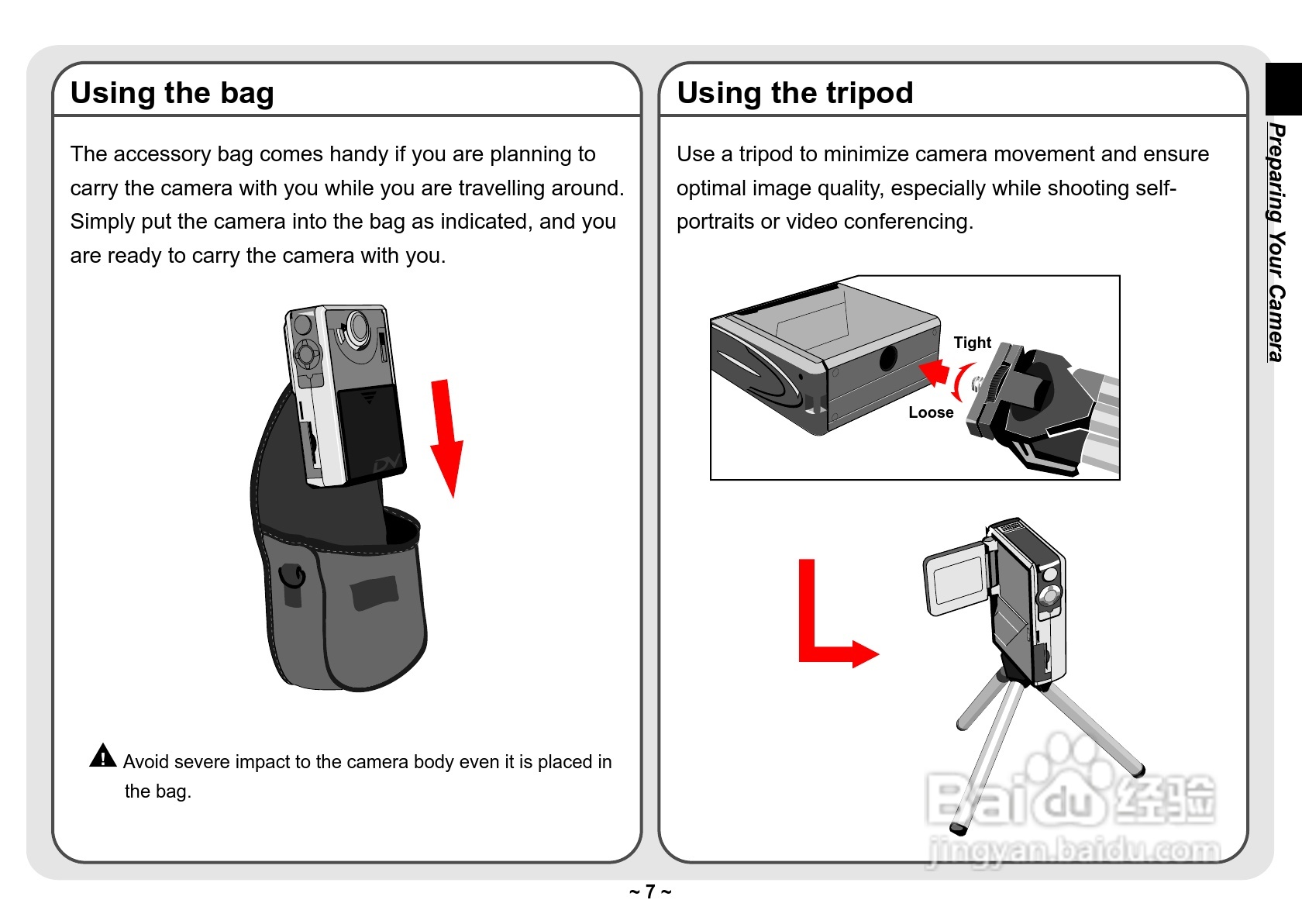 Using the bag

The accessory bag comes handy if you are planning to carry the camera with you while you are travelling around. Simply put the camera into the bag as indicated, and you are ready to carry the camera with you.

DV

Avoid severe impact to the camera body even it is placed in the bag.

Using the tripod

Use a tripod to minimize camera movement and ensure optimal image quality, especially while shooting self-portraits or video conferencing.

Tight

Loose

Preparing Your Camera

Baidu 经验
jingyan.baidu.com

~ 7 ~