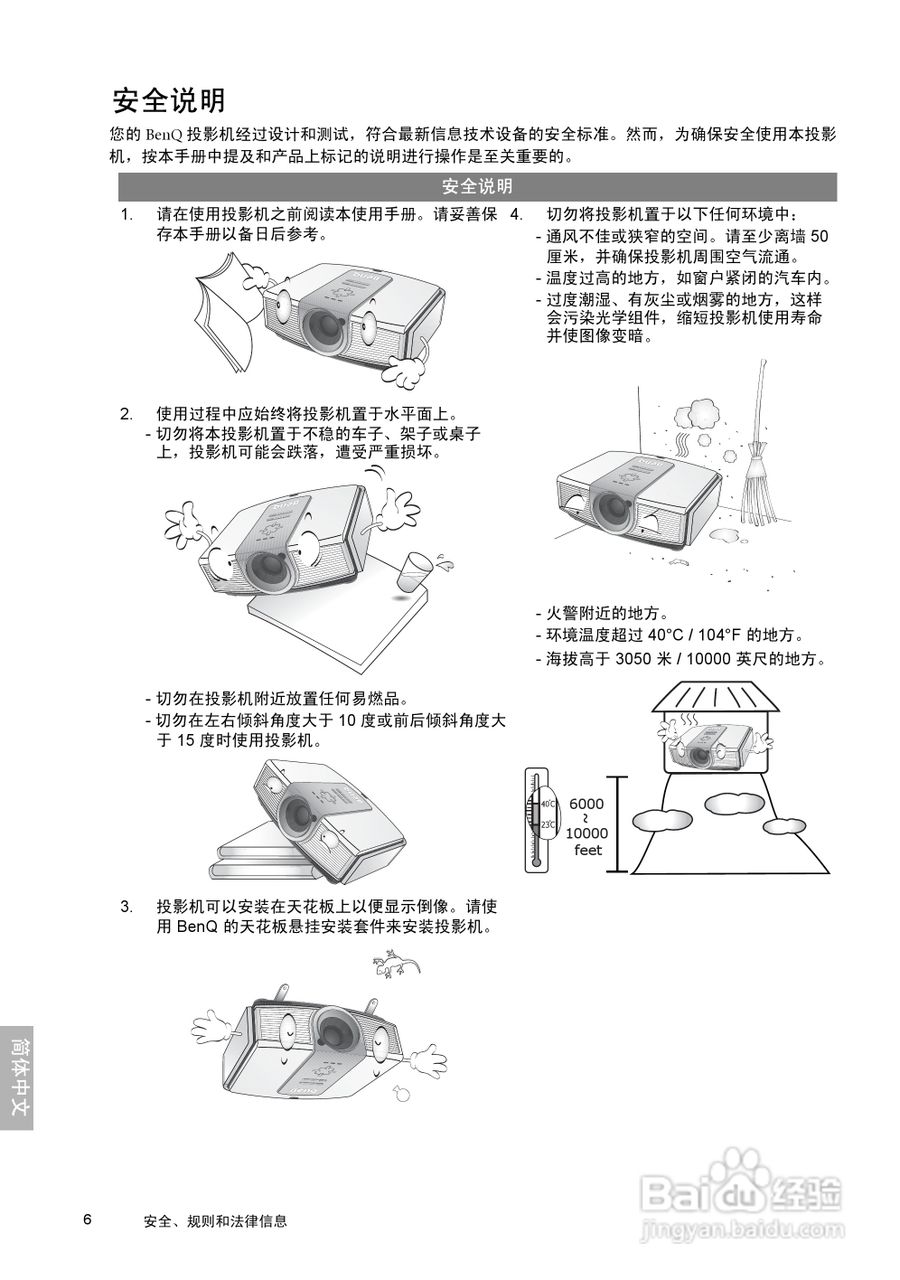 安全说明

您的 BenQ 投影机经过设计和测试，符合最新信息技术设备的安全标准。然而，为确保安全使用本投影机，按本手册中提及和产品上标记的说明进行操作是至关重要的。

安全说明

1. 请在使用投影机之前阅读本使用手册。请妥善保存本手册以备日后参考。

2. 使用过程中应始终将投影机置于水平面上。
- 切勿将本投影机置于不稳的车子、架子或桌子上，投影机可能会跌落，遭受严重损坏。

- 切勿在投影机附近放置任何易燃品。
- 切勿在左右倾斜角度大于 10 度或前后倾斜角度大于 15 度时使用投影机。

3. 投影机可以安装在天花板上以便显示倒像。请使用 BenQ 的天花板悬挂安装套件来安装投影机。

4. 切勿将投影机置于以下任何环境中：
- 通风不佳或狭窄的空间。请至少离墙 50 厘米，并确保投影机周围空气流通。
- 温度过高的地方，如窗户紧闭的汽车内。
- 过度潮湿、有灰尘或烟雾的地方，这样会污染光学组件，缩短投影机使用寿命并使图像变暗。

- 火警附近的地方。
- 环境温度超过 40°C / 104°F 的地方。
- 海拔高于 3050 米 / 10000 英尺的地方。

40°C
23°C
6000
~
10000
feet

简体中文

6 安全、规则和法律信息

Baidu 经验
jingyan.baidu.com