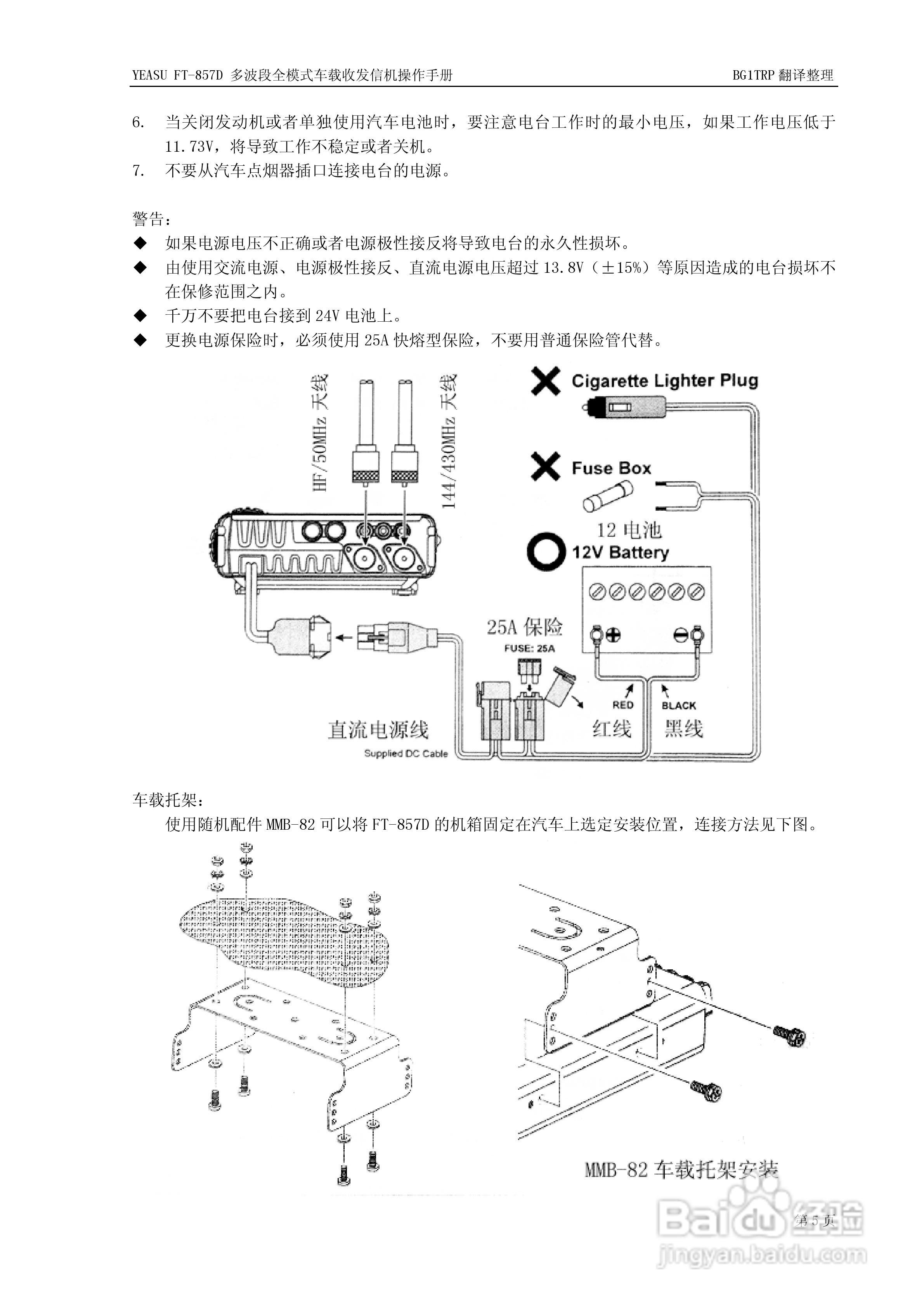 YEASU FT-857D 多波段全模式车载收发信机操作手册　　BG1TRP 翻译整理

6. 当关闭发动机或者单独使用汽车电池时，要注意电台工作时的最小电压，如果工作电压低于 11.73V，将导致工作不稳定或者关机。
7. 不要从汽车点烟器插口连接电台的电源。

警告：
◆ 如果电源电压不正确或者电源极性接反将导致电台的永久性损坏。
◆ 由使用交流电源、电源极性接反、直流电源电压超过 13.8V（±15%）等原因造成的电台损坏不在保修范围之内。
◆ 千万不要把电台接到 24V 电池上。
◆ 更换电源保险时，必须使用 25A 快熔型保险，不要用普通保险管代替。

HF/50MHz 天线
144/430MHz 天线
Cigarette Lighter Plug
Fuse Box
12 电池
12V Battery
25A 保险
FUSE: 25A
RED
BLACK
直流电源线
Supplied DC Cable
红线
黑线

车载托架：
使用随机配件 MMB-82 可以将 FT-857D 的机箱固定在汽车上选定安装位置，连接方法见下图。

MMB-82 车载托架安装

第 5 页
Baidu 经验
jingyan.baidu.com