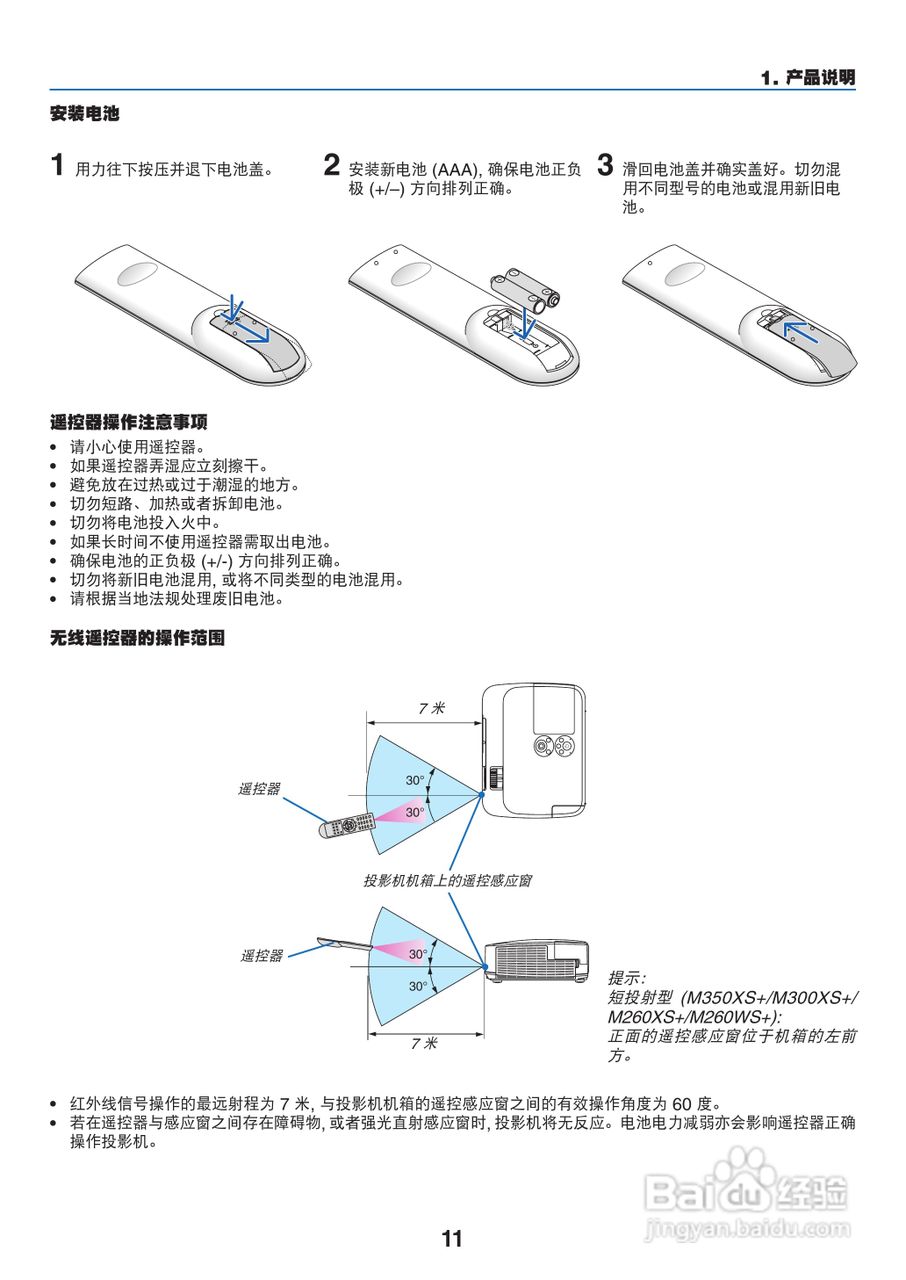 1. 产品说明

安装电池

1 用力往下按压并退下电池盖。

2 安装新电池 (AAA), 确保电池正负极 (+/–) 方向排列正确。

3 滑回电池盖并确实盖好。切勿混用不同型号的电池或混用新旧电池。

遥控器操作注意事项

• 请小心使用遥控器。
• 如果遥控器弄湿应立刻擦干。
• 避免放在过热或过于潮湿的地方。
• 切勿短路、加热或者拆卸电池。
• 切勿将电池投入火中。
• 如果长时间不使用遥控器需取出电池。
• 确保电池的正负极 (+/-) 方向排列正确。
• 切勿将新旧电池混用, 或将不同类型的电池混用。
• 请根据当地法规处理废旧电池。

无线遥控器的操作范围

7 米

30°

30°

遥控器

投影机机箱上的遥控感应窗

遥控器

30°

30°

7 米

提示:
短投射型 (M350XS+/M300XS+/M260XS+/M260WS+):
正面的遥控感应窗位于机箱的左前方。

• 红外线信号操作的最远射程为 7 米, 与投影机机箱的遥控感应窗之间的有效操作角度为 60 度。
• 若在遥控器与感应窗之间存在障碍物, 或者强光直射感应窗时, 投影机将无反应。电池电力减弱亦会影响遥控器正确操作投影机。

Baidu 经验
jingyan.baidu.com

11