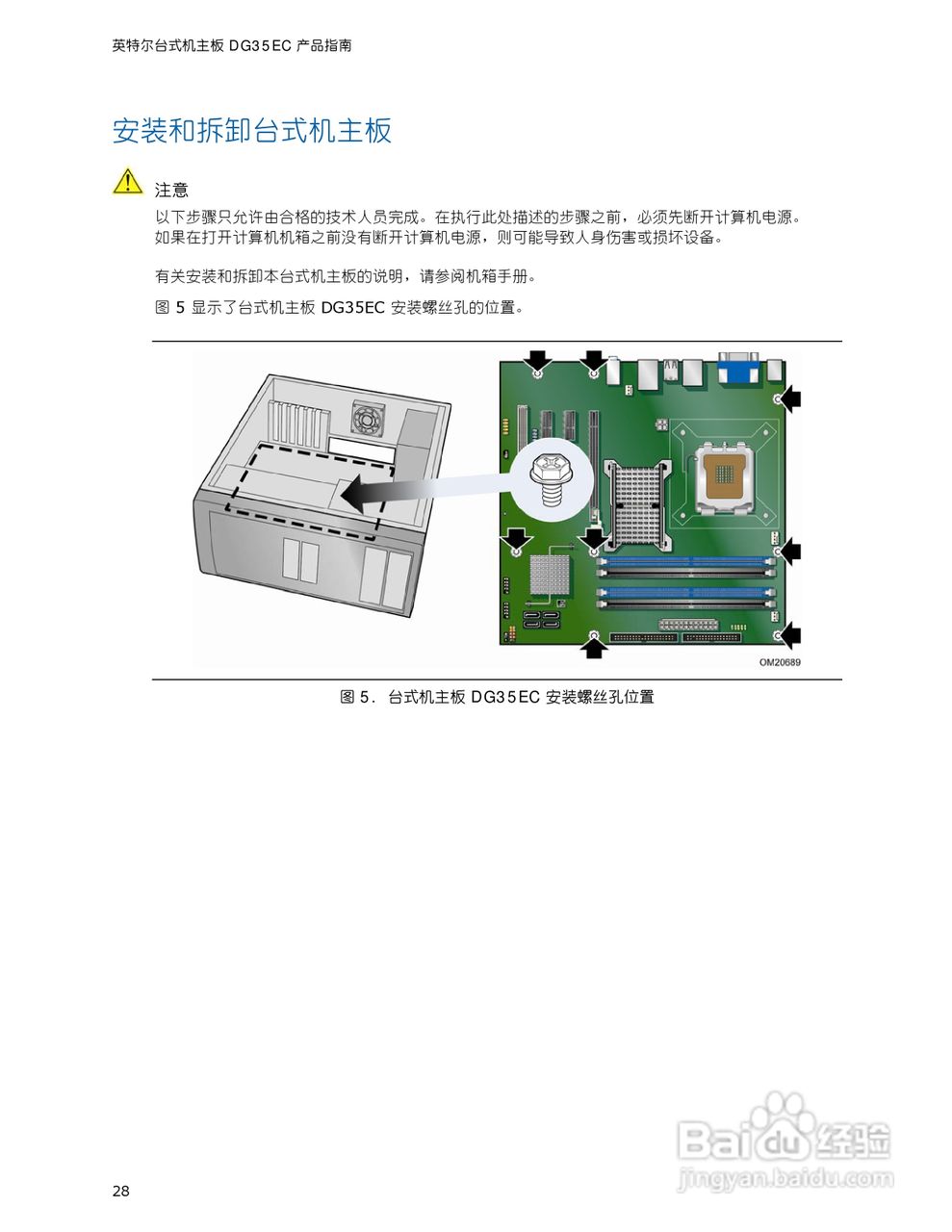 英特尔台式机主板 DG35EC 产品指南

安装和拆卸台式机主板

注意

以下步骤只允许由合格的技术人员完成。在执行此处描述的步骤之前，必须先断开计算机电源。如果在打开计算机机箱之前没有断开计算机电源，则可能导致人身伤害或损坏设备。

有关安装和拆卸本台式机主板的说明，请参阅机箱手册。

图 5 显示了台式机主板 DG35EC 安装螺丝孔的位置。

OM20689

图 5. 台式机主板 DG35EC 安装螺丝孔位置

Baidu经验
jingyan.baidu.com

28