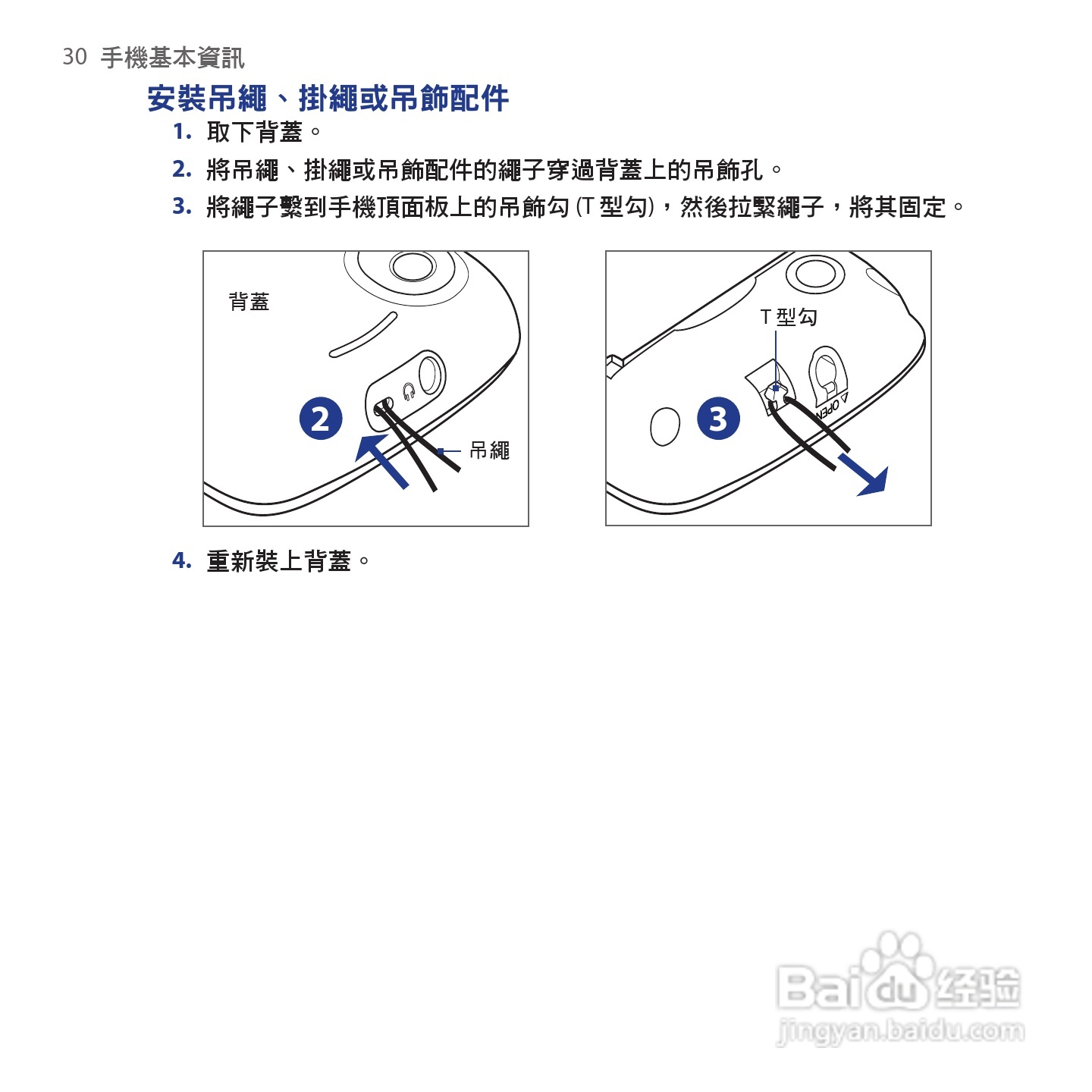 30 手機基本資訊

安裝吊繩、掛繩或吊飾配件

1. 取下背蓋。

2. 將吊繩、掛繩或吊飾配件的繩子穿過背蓋上的吊飾孔。

3. 將繩子繫到手機頂面板上的吊飾勾 (T 型勾)，然後拉緊繩子，將其固定。

背蓋

2

吊繩

T 型勾

3

OPEN

4. 重新裝上背蓋。

Baidu 经验
jingyan.baidu.com