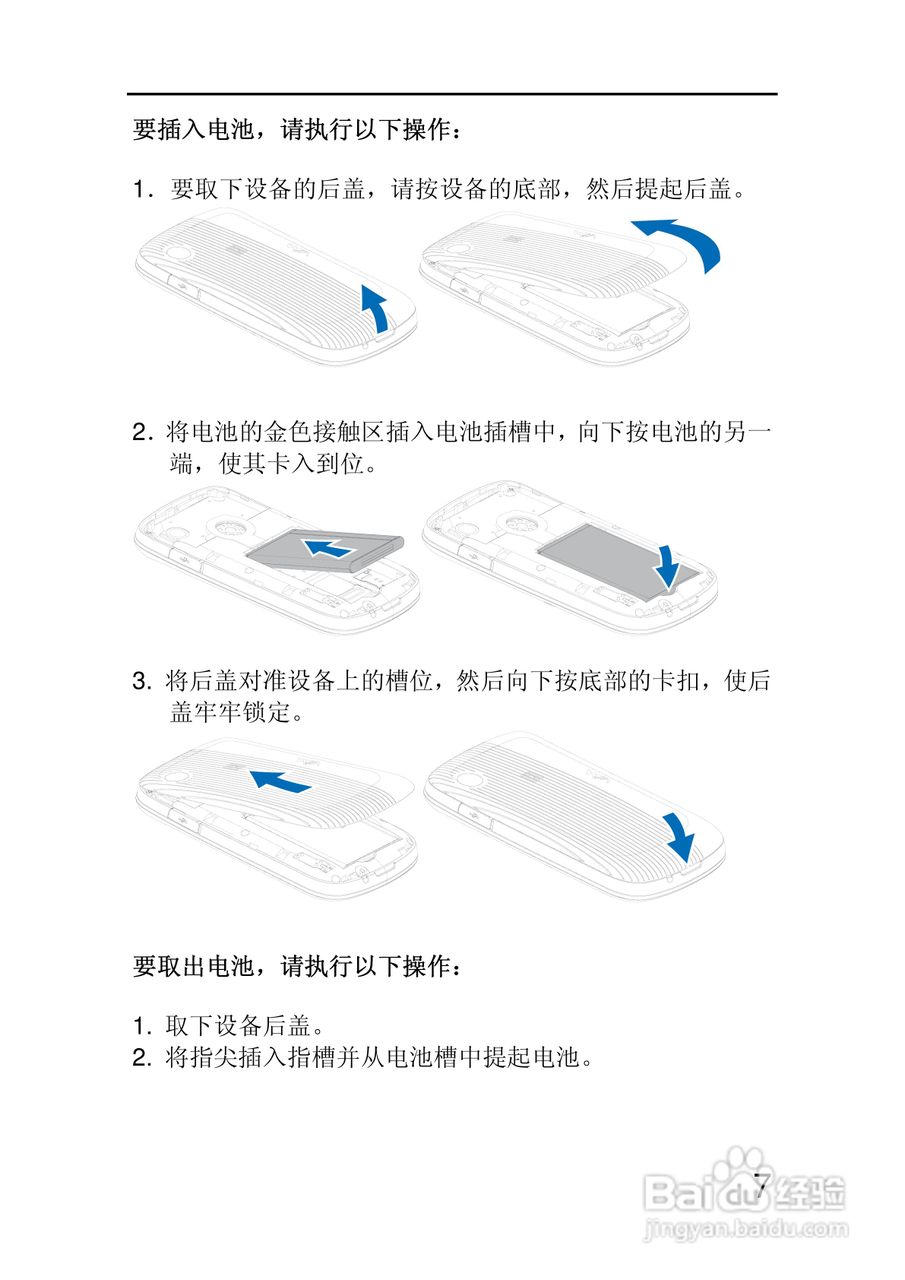 要插入电池，请执行以下操作：

1. 要取下设备的后盖，请按设备的底部，然后提起后盖。

2. 将电池的金色接触区插入电池插槽中，向下按电池的另一端，使其卡入到位。

3. 将后盖对准设备上的槽位，然后向下按底部的卡扣，使后盖牢牢锁定。

要取出电池，请执行以下操作：

1. 取下设备后盖。
2. 将指尖插入指槽并从电池槽中提起电池。

7

Baidu经验
jingyan.baidu.com