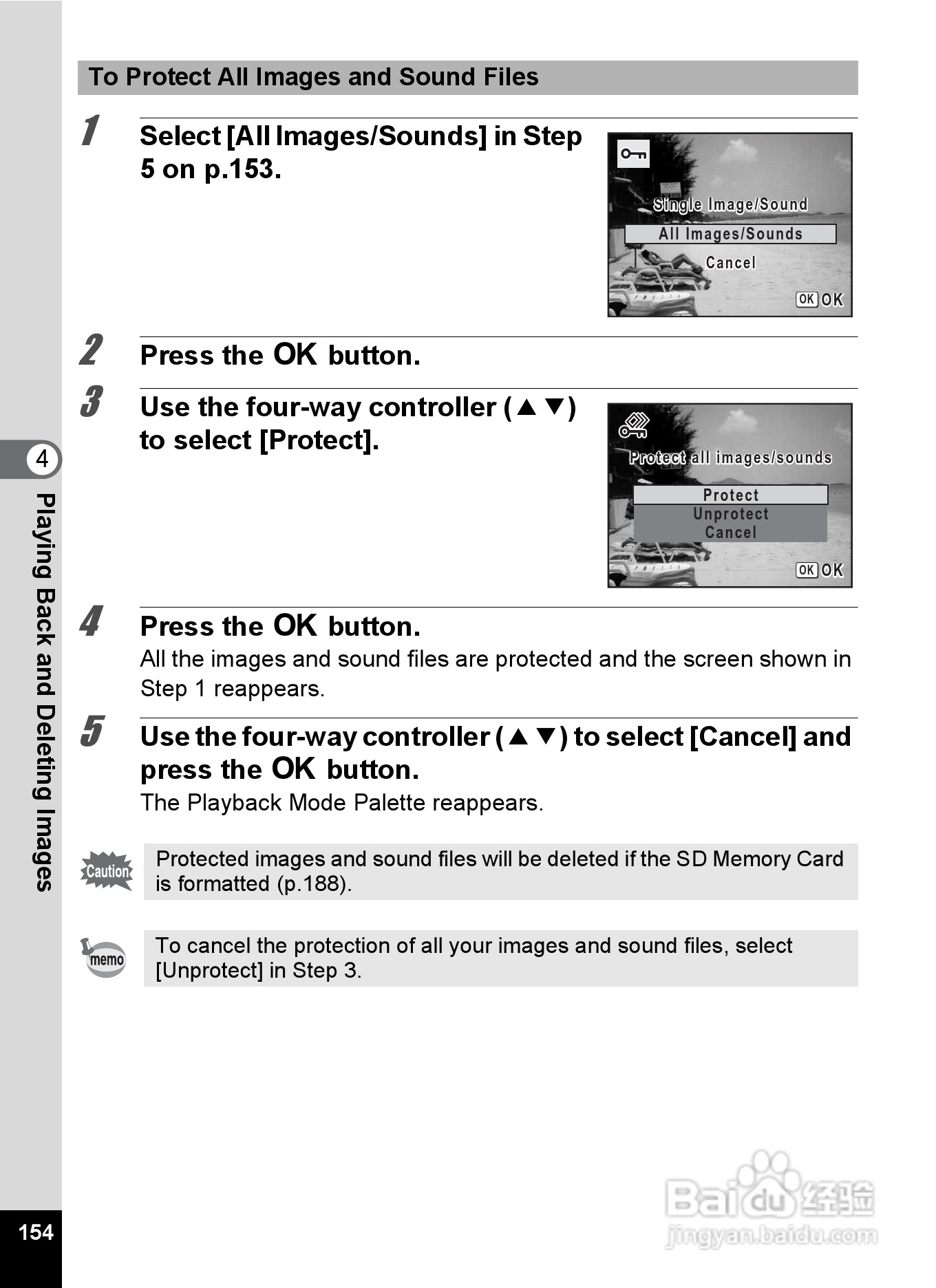 To Protect All Images and Sound Files

1 Select [All Images/Sounds] in Step 5 on p.153.

Single Image/Sound
All Images/Sounds
Cancel
OK OK

2 Press the OK button.

3 Use the four-way controller (▲▼) to select [Protect].

Protect all images/sounds
Protect
Unprotect
Cancel
OK OK

4 Press the OK button.
All the images and sound files are protected and the screen shown in Step 1 reappears.

5 Use the four-way controller (▲▼) to select [Cancel] and press the OK button.
The Playback Mode Palette reappears.

Caution
Protected images and sound files will be deleted if the SD Memory Card is formatted (p.188).

memo
To cancel the protection of all your images and sound files, select [Unprotect] in Step 3.

4
Playing Back and Deleting Images

154

Baidu 经验
jingyan.baidu.com