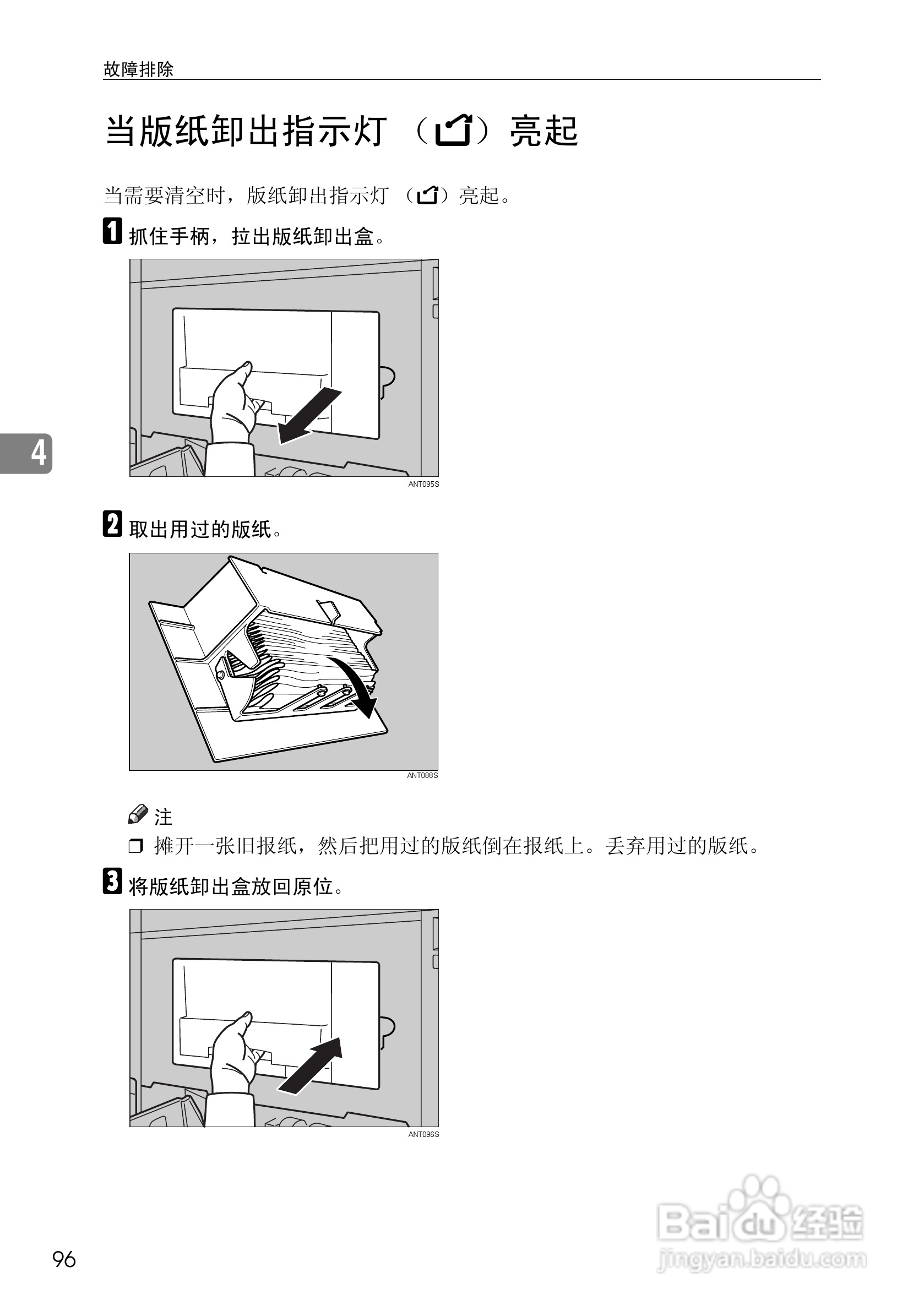 故障排除

当版纸卸出指示灯 （ ）亮起

当需要清空时，版纸卸出指示灯 （ ）亮起。

1 抓住手柄，拉出版纸卸出盒。

4

ANT095S

2 取出用过的版纸。

ANT088S

注

❒ 摊开一张旧报纸，然后把用过的版纸倒在报纸上。丢弃用过的版纸。

3 将版纸卸出盒放回原位。

ANT096S

96

Baidu经验
jingyan.baidu.com