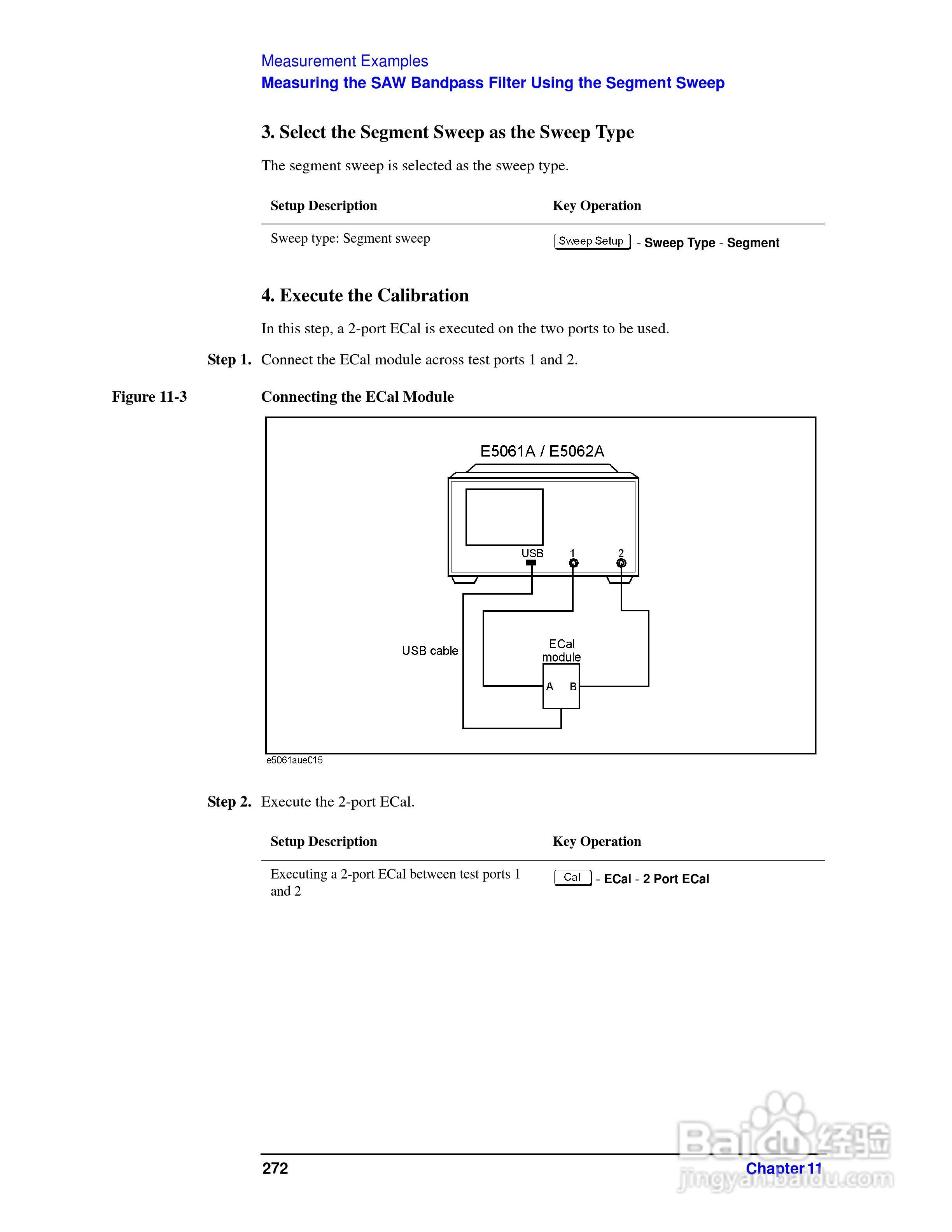 Measurement Examples
Measuring the SAW Bandpass Filter Using the Segment Sweep

3. Select the Segment Sweep as the Sweep Type

The segment sweep is selected as the sweep type.

| Setup Description | Key Operation |
|---|---|
| Sweep type: Segment sweep | Sweep Setup - Sweep Type - Segment |

4. Execute the Calibration

In this step, a 2-port ECal is executed on the two ports to be used.

Step 1. Connect the ECal module across test ports 1 and 2.

Figure 11-3 Connecting the ECal Module

E5061A / E5062A

USB 1 2

USB cable

ECal module

A B

e5061aue015

Step 2. Execute the 2-port ECal.

| Setup Description | Key Operation |
|---|---|
| Executing a 2-port ECal between test ports 1 and 2 | Cal - ECal - 2 Port ECal |

272 Chapter 11

Baidu经验
jingyan.baidu.com